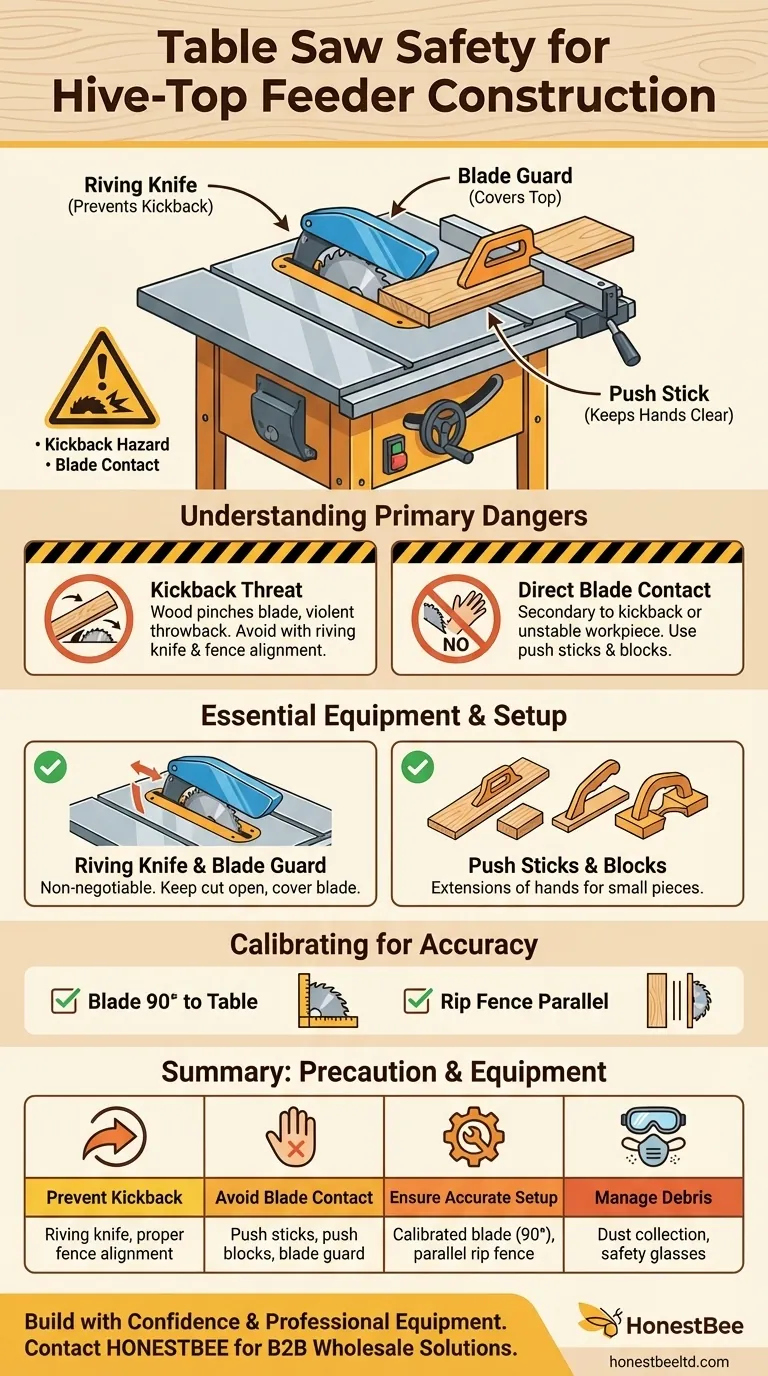 Table Saw Safety for Hive-Top Feeder Construction

Riving Knife
(Prevents Kickback)

Blade Guard
(Covers Top)

Push Stick
(Keeps Hands Clear)

• Kickback Hazard
• Blade Contact

Understanding Primary Dangers

Kickback Threat
Wood pinches blade, violent throwback. Avoid with riving knife & fence alignment.

NO

Direct Blade Contact
Secondary to kickback or unstable workpiece. Use push sticks & blocks.

Essential Equipment & Setup

Riving Knife & Blade Guard
Non-negotiable. Keep cut open, cover blade.

Push Sticks & Blocks
Extensions of hands for small pieces.

Calibrating for Accuracy

Blade 90° to Table

Rip Fence Parallel

Summary: Precaution & Equipment

| Prevent Kickback | Avoid Blade Contact | Ensure Accurate Setup | Manage Debris |
|---|---|---|---|
| Riving knife, proper fence alignment | Push sticks, push blocks, blade guard | Calibrated blade (90°), parallel rip fence | Dust collection, safety glasses |

Build with Confidence & Professional Equipment.
Contact HONESTBEE for B2B Wholesale Solutions.

HonestBee
honestbeeltd.com