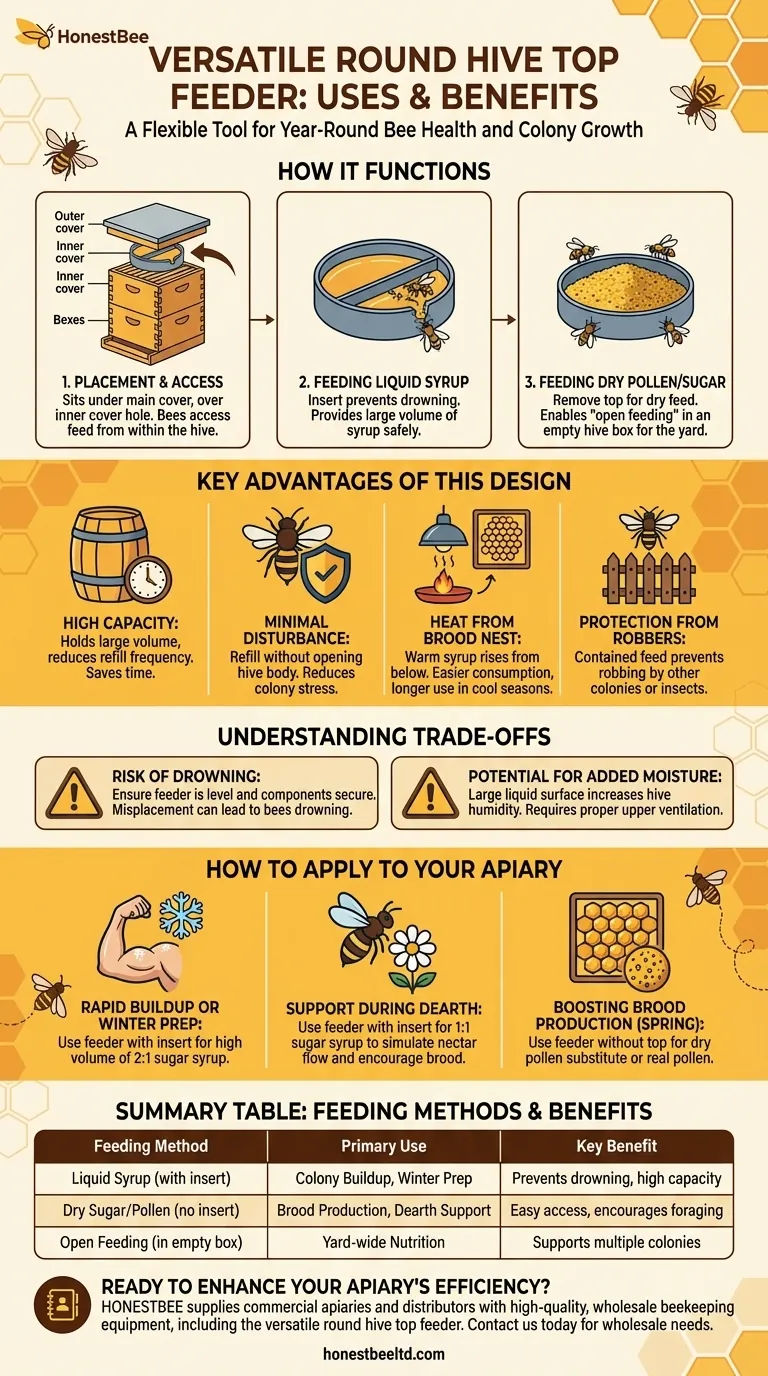 HonestBee

VERSATILE ROUND HIVE TOP FEEDER: USES & BENEFITS

A Flexible Tool for Year-Round Bee Health and Colony Growth

HOW IT FUNCTIONS

Outer cover
Inner cover
Inner cover
Bexes

1. PLACEMENT & ACCESS
Sits under main cover, over inner cover hole. Bees access feed from within the hive.

2. FEEDING LIQUID SYRUP
Insert prevents drowning. Provides large volume of syrup safely.

3. FEEDING DRY POLLEN/SUGAR
Remove top for dry feed. Enables "open feeding" in an empty hive box for the yard.

KEY ADVANTAGES OF THIS DESIGN

HIGH CAPACITY:
Holds large volume, reduces refill frequency. Saves time.

MINIMAL DISTURBANCE:
Refill without opening hive body. Reduces colony stress.

HEAT FROM BROOD NEST:
Warm syrup rises from below. Easier consumption, longer use in cool seasons.

PROTECTION FROM ROBBERS:
Contained feed prevents robbing by other colonies or insects.

UNDERSTANDING TRADE-OFFS

RISK OF DROWNING:
Ensure feeder is level and components secure. Misplacement can lead to bees drowning.

POTENTIAL FOR ADDED MOISTURE:
Large liquid surface increases hive humidity. Requires proper upper ventilation.

HOW TO APPLY TO YOUR APIARY

RAPID BUILDUP OR WINTER PREP:
Use feeder with insert for high volume of 2:1 sugar syrup.

SUPPORT DURING DEARTH:
Use feeder with insert for 1:1 sugar syrup to simulate nectar flow and encourage brood.

BOOSTING BROOD PRODUCTION (SPRING):
Use feeder without top for dry pollen substitute or real pollen.

SUMMARY TABLE: FEEDING METHODS & BENEFITS

| Feeding Method | Primary Use | Key Benefit |
|---|---|---|
| Liquid Syrup (with insert) | Colony Buildup, Winter Prep | Prevents drowning, high capacity |
| Dry Sugar/Pollen (no insert) | Brood Production, Dearth Support | Easy access, encourages foraging |
| Open Feeding (in empty box) | Yard-wide Nutrition | Supports multiple colonies |

READY TO ENHANCE YOUR APIARY'S EFFICIENCY?
HONESTBEE supplies commercial apiaries and distributors with high-quality, wholesale beekeeping equipment, including the versatile round hive top feeder. Contact us today for wholesale needs.

honestbeeltd.com