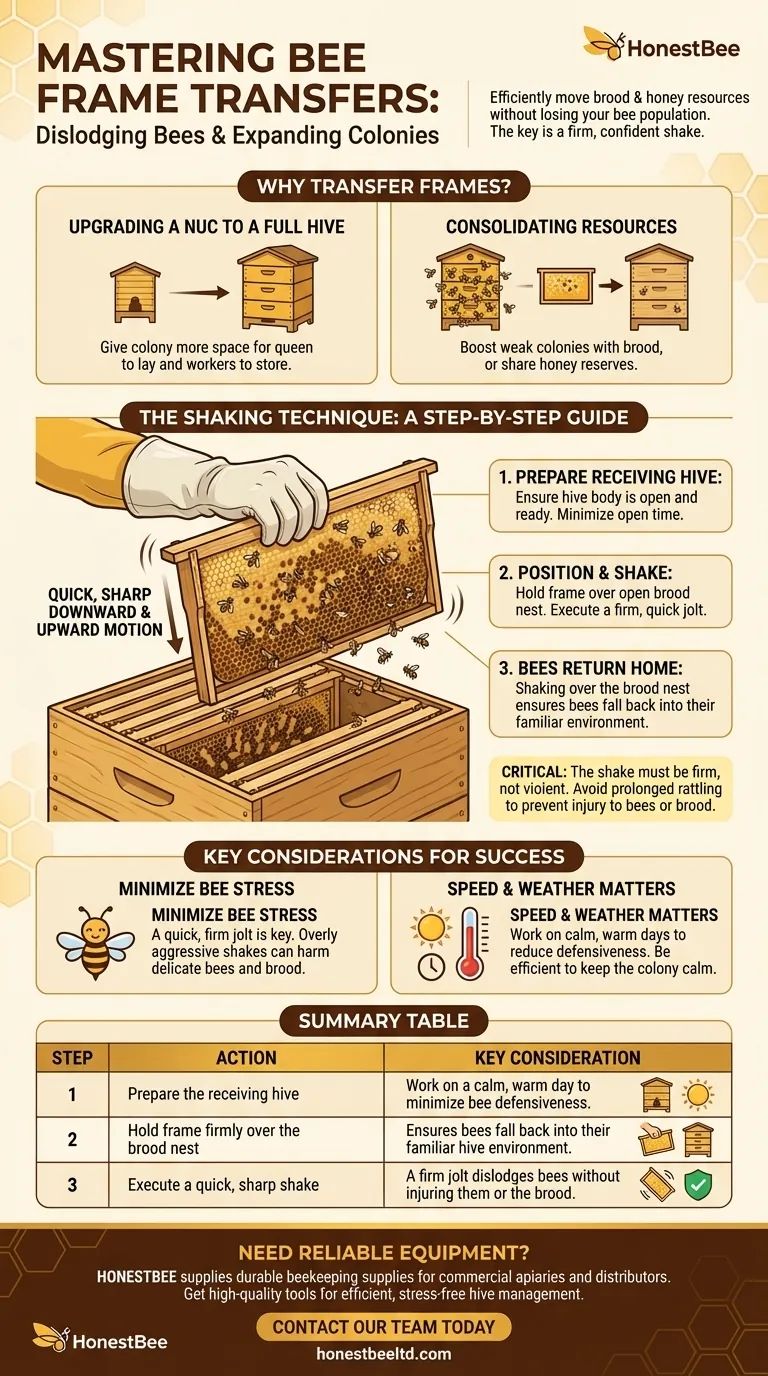 MASTERING BEE FRAME TRANSFERS:
Dislodging Bees & Expanding Colonies

HonestBee

Efficiently move brood & honey resources without losing your bee population. The key is a firm, confident shake.

WHY TRANSFER FRAMES?

UPGRADING A NUC TO A FULL HIVE

Give colony more space for queen to lay and workers to store.

CONSOLIDATING RESOURCES

Boost weak colonies with brood, or share honey reserves.

THE SHAKING TECHNIQUE: A STEP-BY-STEP GUIDE

QUICK, SHARP DOWNWARD & UPWARD MOTION

1. PREPARE RECEIVING HIVE:
Ensure hive body is open and ready. Minimize open time.

2. POSITION & SHAKE:
Hold frame over open brood nest. Execute a firm, quick jolt.

3. BEES RETURN HOME:
Shaking over the brood nest ensures bees fall back into their familiar environment.

CRITICAL: The shake must be firm, not violent. Avoid prolonged rattling to prevent injury to bees or brood.

KEY CONSIDERATIONS FOR SUCCESS

MINIMIZE BEE STRESS

MINIMIZE BEE STRESS
A quick, firm jolt is key. Overly aggressive shakes can harm delicate bees and brood.

SPEED & WEATHER MATTERS

SPEED & WEATHER MATTERS
Work on calm, warm days to reduce defensiveness. Be efficient to keep the colony calm.

SUMMARY TABLE

| STEP | ACTION | KEY CONSIDERATION |
|---|---|---|
| 1 | Prepare the receiving hive | Work on a calm, warm day to minimize bee defensiveness. |
| 2 | Hold frame firmly over the brood nest | Ensures bees fall back into their familiar hive environment. |
| 3 | Execute a quick, sharp shake | A firm jolt dislodges bees without injuring them or the brood. |

NEED RELIABLE EQUIPMENT?
HONESTBEE supplies durable beekeeping supplies for commercial apiaries and distributors. Get high-quality tools for efficient, stress-free hive management.

HonestBee

CONTACT OUR TEAM TODAY
honestbeeltd.com