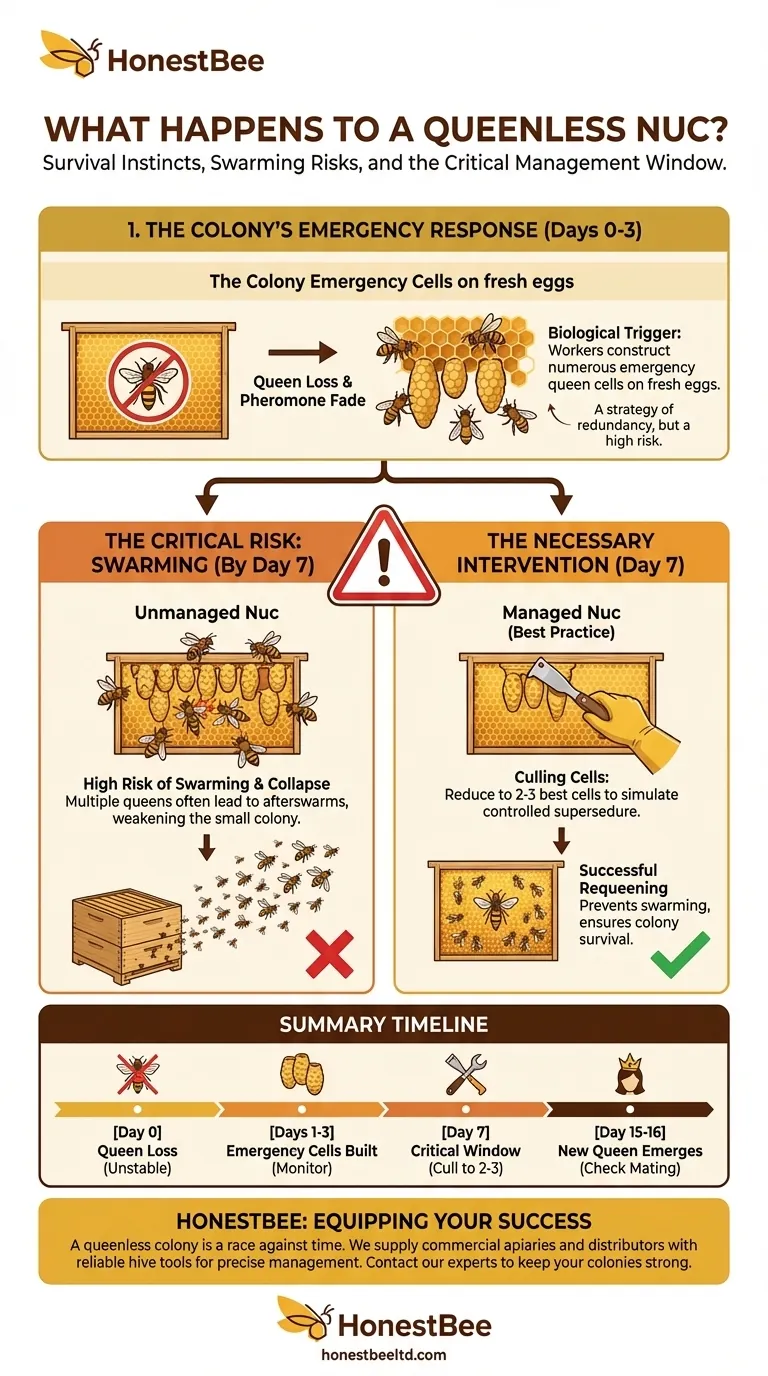 HonestBee

WHAT HAPPENS TO A QUEENLESS NUC?
Survival Instincts, Swarming Risks, and the Critical Management Window.

1. THE COLONY'S EMERGENCY RESPONSE (Days 0-3)

The Colony Emergency Cells on fresh eggs

Queen Loss & Pheromone Fade

Biological Trigger: Workers construct numerous emergency queen cells on fresh eggs.

A strategy of redundancy, but a high risk.

THE CRITICAL RISK: SWARMING (By Day 7)

Unmanaged Nuc

High Risk of Swarming & Collapse
Multiple queens often lead to afterswarms, weakening the small colony.

THE NECESSARY INTERVENTION (Day 7)

Managed Nuc
(Best Practice)

Culling Cells:
Reduce to 2-3 best cells to simulate controlled supersedure.

Successful Requeening
Prevents swarming, ensures colony survival.

SUMMARY TIMELINE

[Day 0]
Queen Loss
(Unstable)

[Days 1-3]
Emergency Cells Built
(Monitor)

[Day 7]
Critical Window
(Cull to 2-3)

[Day 15-16]
New Queen Emerges
(Check Mating)

HONESTBEE: EQUIPPING YOUR SUCCESS
A queenless colony is a race against time. We supply commercial apiaries and distributors with reliable hive tools for precise management. Contact our experts to keep your colonies strong.

HonestBee
honestbeeltd.com