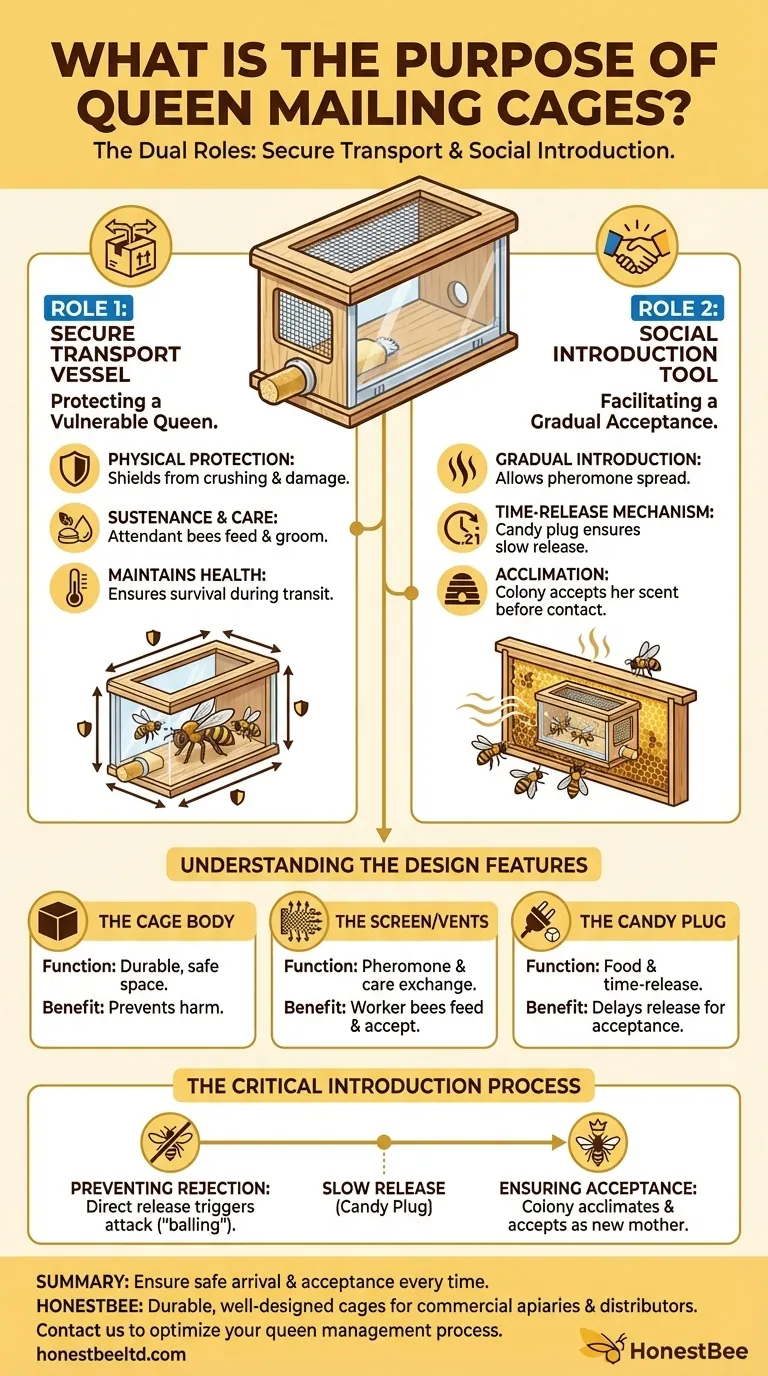 WHAT IS THE PURPOSE OF QUEEN MAILING CAGES?

The Dual Roles: Secure Transport & Social Introduction.

ROLE 1:
SECURE TRANSPORT VESSEL
Protecting a Vulnerable Queen.

PHYSICAL PROTECTION: Shields from crushing & damage.

SUSTENANCE & CARE: Attendant bees feed & groom.

MAINTAINS HEALTH: Ensures survival during transit.

ROLE 2:
SOCIAL INTRODUCTION TOOL
Facilitating a Gradual Acceptance.

GRADUAL INTRODUCTION: Allows pheromone spread.

TIME-RELEASE MECHANISM: Candy plug ensures slow release.

ACCLIMATION: Colony accepts her scent before contact.

UNDERSTANDING THE DESIGN FEATURES

THE CAGE BODY
Function: Durable, safe space.
Benefit: Prevents harm.

THE SCREEN/VENTS
Function: Pheromone & care exchange.
Benefit: Worker bees feed & accept.

THE CANDY PLUG
Function: Food & time-release.
Benefit: Delays release for acceptance.

THE CRITICAL INTRODUCTION PROCESS

PREVENTING REJECTION: Direct release triggers attack ("balling").

SLOW RELEASE (Candy Plug)

ENSURING ACCEPTANCE: Colony acclimates & accepts as new mother.

SUMMARY: Ensure safe arrival & acceptance every time.
HONESTBEE: Durable, well-designed cages for commercial apiaries & distributors.
Contact us to optimize your queen management process.
honestbeeltd.com

HonestBee