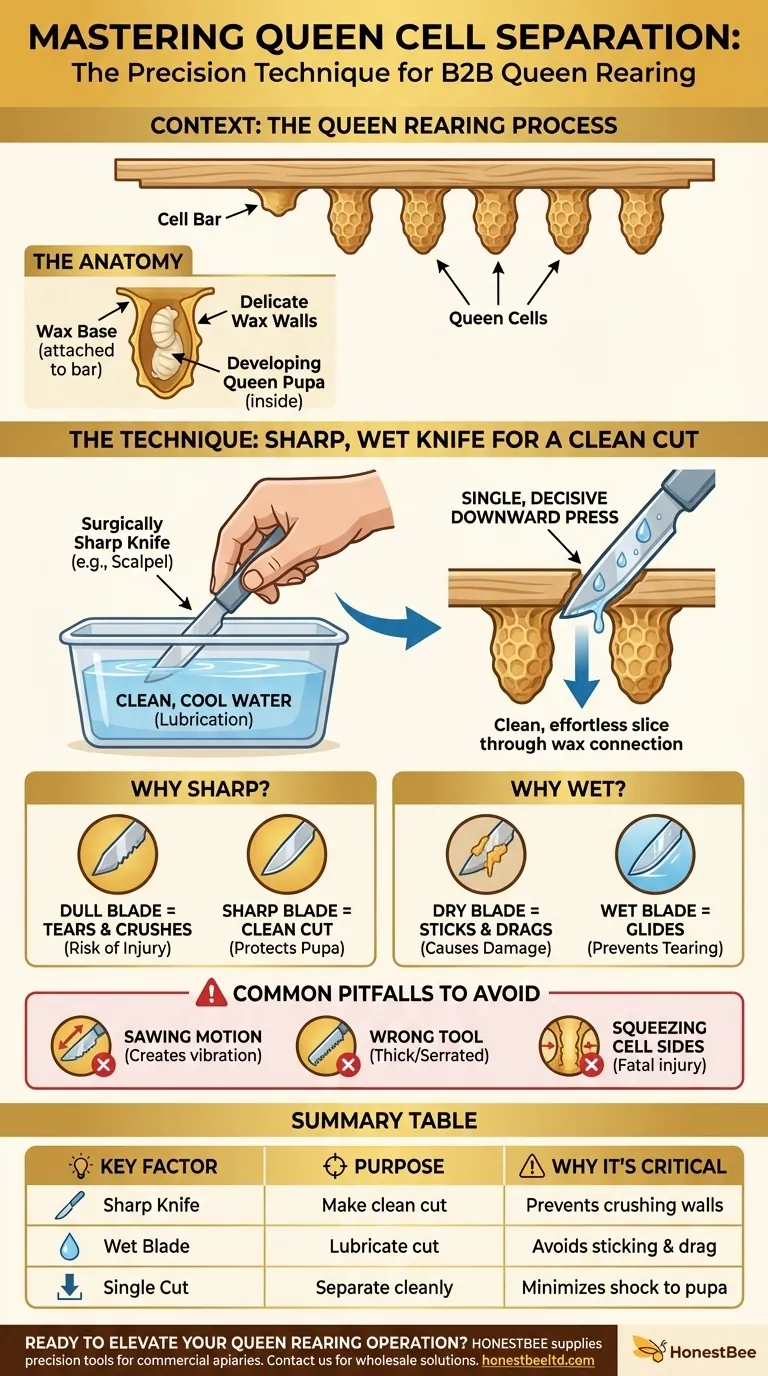 MASTERING QUEEN CELL SEPARATION:
The Precision Technique for B2B Queen Rearing

CONTEXT: THE QUEEN REARING PROCESS

Cell Bar

Queen Cells

THE ANATOMY

Wax Base (attached to bar)

Delicate Wax Walls

Developing Queen Pupa (inside)

THE TECHNIQUE: SHARP, WET KNIFE FOR A CLEAN CUT

Surgically Sharp Knife (e.g., Scalpel)

CLEAN, COOL WATER (Lubrication)

SINGLE, DECISIVE DOWNWARD PRESS

Clean, effortless slice through wax connection

WHY SHARP?

DULL BLADE = TEARS & CRUSHES (Risk of Injury)

SHARP BLADE = CLEAN CUT (Protects Pupa)

WHY WET?

DRY BLADE = STICKS & DRAGS (Causes Damage)

WET BLADE = GLIDES (Prevents Tearing)

COMMON PITFALLS TO AVOID

SAWING MOTION (Creates vibration)

WRONG TOOL (Thick/Serrated)

SQUEEZING CELL SIDES (Fatal injury)

SUMMARY TABLE

| KEY FACTOR | PURPOSE | WHY IT'S CRITICAL |
|---|---|---|
| Sharp Knife | Make clean cut | Prevents crushing walls |
| Wet Blade | Lubricate cut | Avoids sticking & drag |
| Single Cut | Separate cleanly | Minimizes shock to pupa |

READY TO ELEVATE YOUR QUEEN REARING OPERATION? HONESTBEE supplies precision tools for commercial apiaries. Contact us for wholesale solutions. honestbeeltd.com

HonestBee