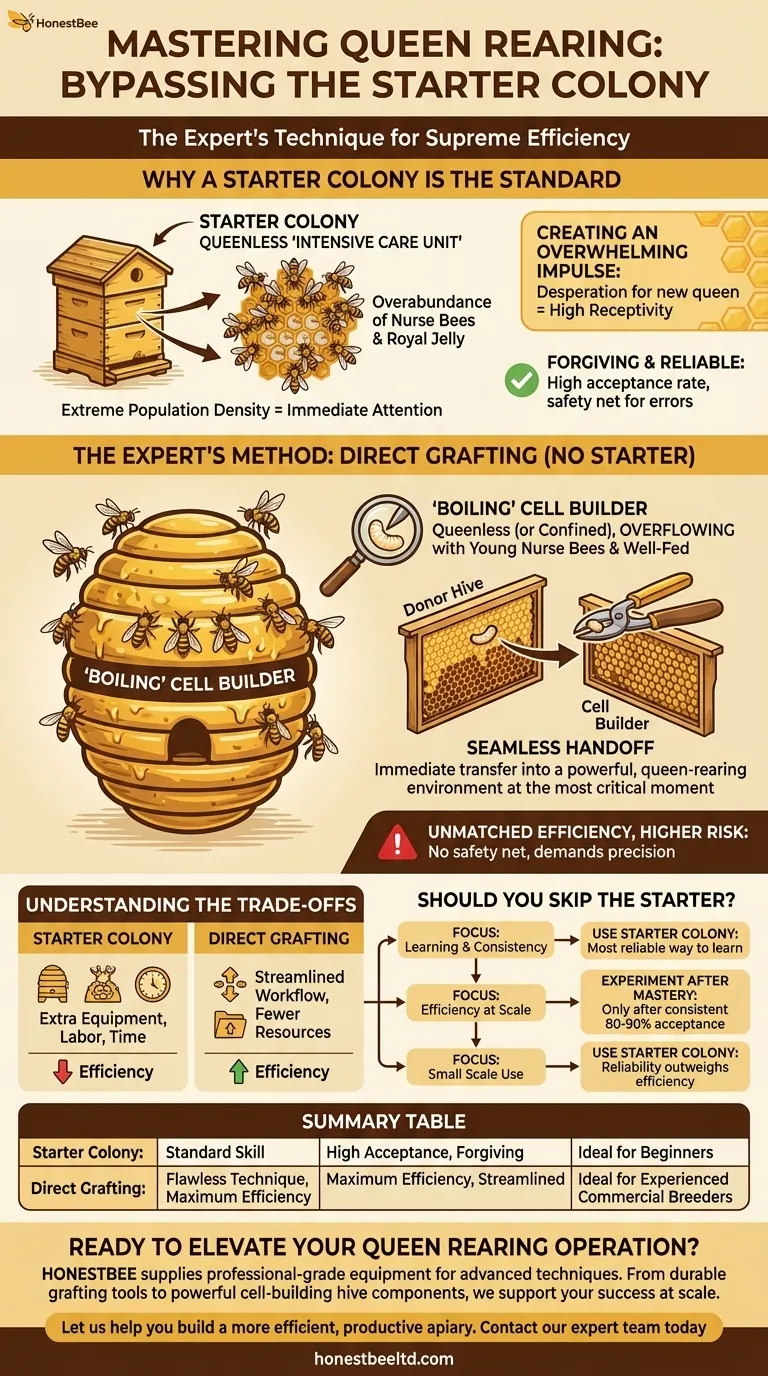 HonestBee

MASTERING QUEEN REARING: BYPASSING THE STARTER COLONY

The Expert's Technique for Supreme Efficiency

WHY A STARTER COLONY IS THE STANDARD

STARTER COLONY
QUEENLESS 'INTENSIVE CARE UNIT'

Overabundance of Nurse Bees & Royal Jelly

Extreme Population Density = Immediate Attention

CREATING AN OVERWHELMING IMPULSE:
Desperation for new queen = High Receptivity

FORGIVING & RELIABLE:
High acceptance rate, safety net for errors

THE EXPERT'S METHOD: DIRECT GRAFTING (NO STARTER)

'BOILING' CELL BUILDER

'BOILING' CELL BUILDER
Queenless (or Confined), OVERFLOWING with Young Nurse Bees & Well-Fed

Donor Hive

Cell Builder

SEAMLESS HANDOFF
Immediate transfer into a powerful, queen-rearing environment at the most critical moment

UNMATCHED EFFICIENCY, HIGHER RISK:
No safety net, demands precision

UNDERSTANDING THE TRADE-OFFS

STARTER COLONY
Extra Equipment, Labor, Time
Efficiency

DIRECT GRAFTING
Streamlined Workflow, Fewer Resources
Efficiency

SHOULD YOU SKIP THE STARTER?

FOCUS: Learning & Consistency
USE STARTER COLONY: Most reliable way to learn

FOCUS: Efficiency at Scale
EXPERIMENT AFTER MASTERY: Only after consistent 80-90% acceptance

FOCUS: Small Scale Use
USE STARTER COLONY: Reliability outweighs efficiency

SUMMARY TABLE

| Starter Colony: | Standard Skill | High Acceptance, Forgiving | Ideal for Beginners |
|---|---|---|---|
| Direct Grafting: | Flawless Technique, Maximum Efficiency | Maximum Efficiency, Streamlined | Ideal for Experienced Commercial Breeders |

READY TO ELEVATE YOUR QUEEN REARING OPERATION?
HONESTBEE supplies professional-grade equipment for advanced techniques. From durable grafting tools to powerful cell-building hive components, we support your success at scale.

Let us help you build a more efficient, productive apiary. Contact our expert team today

honestbeeltd.com