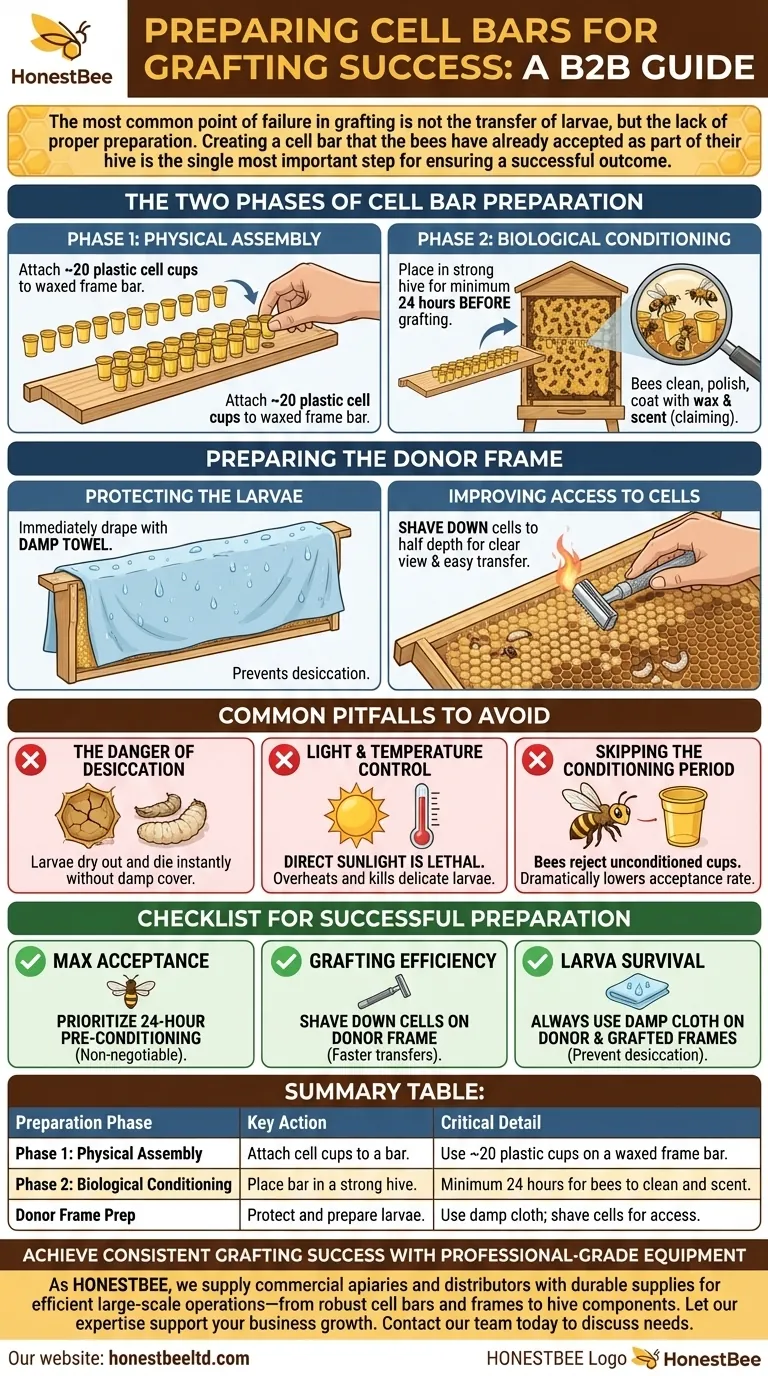 HonestBee

PREPARING CELL BARS FOR GRAFTING SUCCESS: A B2B GUIDE

The most common point of failure in grafting is not the transfer of larvae, but the lack of proper preparation. Creating a cell bar that the bees have already accepted as part of their hive is the single most important step for ensuring a successful outcome.

THE TWO PHASES OF CELL BAR PREPARATION

PHASE 1: PHYSICAL ASSEMBLY

Attach ~20 plastic cell cups to waxed frame bar.

Attach ~20 plastic cell cups to waxed frame bar.

PHASE 2: BIOLOGICAL CONDITIONING

Place in strong hive for minimum 24 hours BEFORE grafting.

Bees clean, polish, coat with wax & scent (claiming).

PREPARING THE DONOR FRAME

PROTECTING THE LARVAE

Immediately drape with DAMP TOWEL.

Prevents desiccation.

IMPROVING ACCESS TO CELLS

SHAVE DOWN cells to half depth for clear view & easy transfer.

COMMON PITFALLS TO AVOID

THE DANGER OF DESICCATION

Larvae dry out and die instantly without damp cover.

LIGHT & TEMPERATURE CONTROL

DIRECT SUNLIGHT IS LETHAL. Overheats and kills delicate larvae.

SKIPPING THE CONDITIONING PERIOD

Bees reject unconditioned cups. Dramatically lowers acceptance rate.

CHECKLIST FOR SUCCESSFUL PREPARATION

MAX ACCEPTANCE

PRIORITIZE 24-HOUR PRE-CONDITIONING (Non-negotiable).

GRAFTING EFFICIENCY

SHAVE DOWN CELLS ON DONOR FRAME (Faster transfers).

LARVA SURVIVAL

ALWAYS USE DAMP CLOTH ON DONOR & GRAFTED FRAMES (Prevent desiccation).

SUMMARY TABLE:

| Preparation Phase | Key Action | Critical Detail |
|---|---|---|
| Phase 1: Physical Assembly | Attach cell cups to a bar. | Use ~20 plastic cups on a waxed frame bar. |
| Phase 2: Biological Conditioning | Place bar in a strong hive. | Minimum 24 hours for bees to clean and scent. |
| Donor Frame Prep | Protect and prepare larvae. | Use damp cloth; shave cells for access. |

ACHIEVE CONSISTENT GRAFTING SUCCESS WITH PROFESSIONAL-GRADE EQUIPMENT

As HONESTBEE, we supply commercial apiaries and distributors with durable supplies for efficient large-scale operations—from robust cell bars and frames to hive components. Let our expertise support your business growth. Contact our team today to discuss needs.

Our website: honestbeeltd.com

HONESTBEE Logo HonestBee