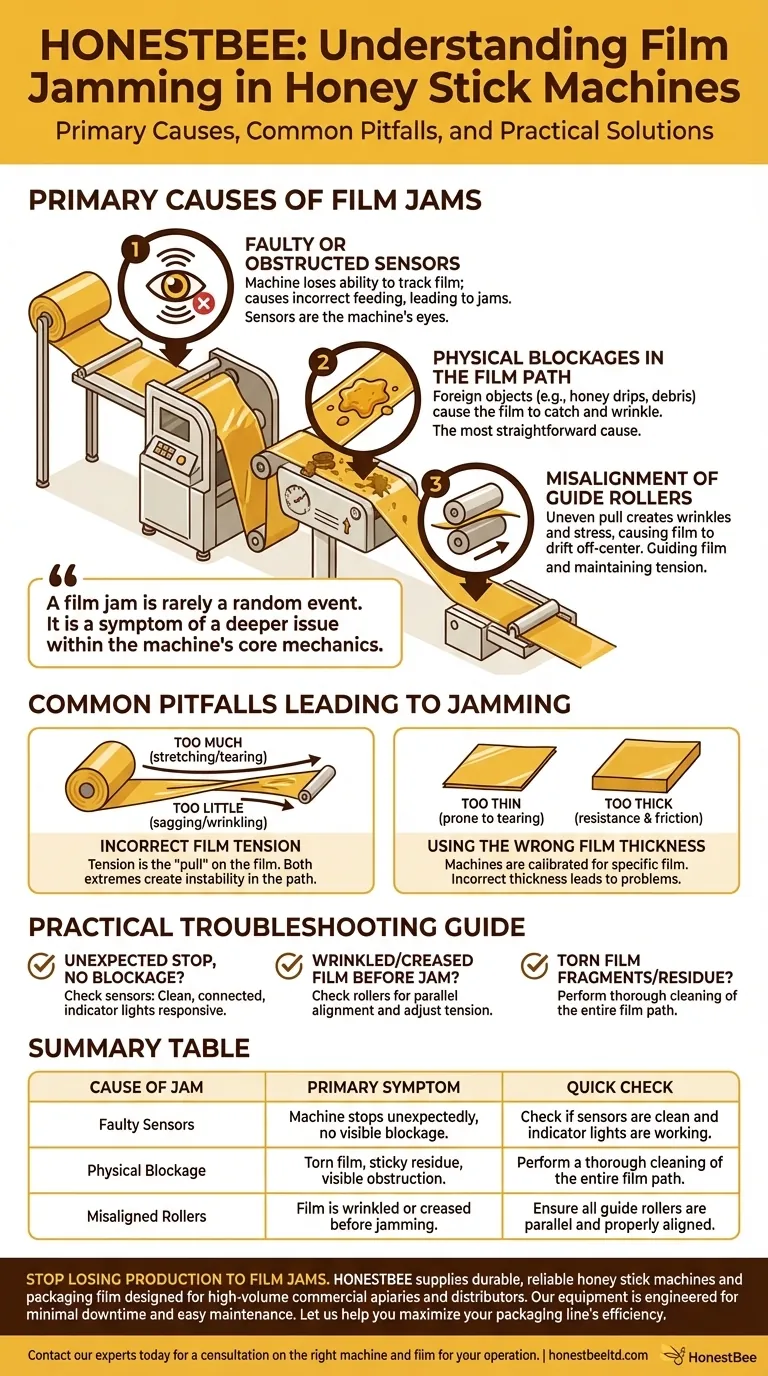 HONESTBEE: Understanding Film Jamming in Honey Stick Machines

Primary Causes, Common Pitfalls, and Practical Solutions

PRIMARY CAUSES OF FILM JAMS

1

FAULTY OR OBSTRUCTED SENSORS
Machine loses ability to track film; causes incorrect feeding, leading to jams. Sensors are the machine's eyes.

2

PHYSICAL BLOCKAGES IN THE FILM PATH
Foreign objects (e.g., honey drips, debris) cause the film to catch and wrinkle. The most straightforward cause.

3

MISALIGNMENT OF GUIDE ROLLERS
Uneven pull creates wrinkles and stress, causing film to drift off-center. Guiding film and maintaining tension.

A film jam is rarely a random event. It is a symptom of a deeper issue within the machine's core mechanics.

COMMON PITFALLS LEADING TO JAMMING

TOO MUCH (stretching/tearing)

TOO LITTLE (sagging/wrinkling)

INCORRECT FILM TENSION
Tension is the "pull" on the film. Both extremes create instability in the path.

TOO THIN (prone to tearing)

TOO THICK (resistance & friction)

USING THE WRONG FILM THICKNESS
Machines are calibrated for specific film. Incorrect thickness leads to problems.

PRACTICAL TROUBLESHOOTING GUIDE

UNEXPECTED STOP, NO BLOCKAGE?
Check sensors: Clean, connected, indicator lights responsive.

WRINKLED/CREASED FILM BEFORE JAM?
Check rollers for parallel alignment and adjust tension.

TORN FILM FRAGMENTS/RESIDUE?
Perform thorough cleaning of the entire film path.

SUMMARY TABLE

| CAUSE OF JAM | PRIMARY SYMPTOM | QUICK CHECK |
|---|---|---|
| Faulty Sensors | Machine stops unexpectedly, no visible blockage. | Check if sensors are clean and indicator lights are working. |
| Physical Blockage | Torn film, sticky residue, visible obstruction. | Perform a thorough cleaning of the entire film path. |
| Misaligned Rollers | Film is wrinkled or creased before jamming. | Ensure all guide rollers are parallel and properly aligned. |

STOP LOSING PRODUCTION TO FILM JAMS. HONESTBEE supplies durable, reliable honey stick machines and packaging film designed for high-volume commercial apiaries and distributors. Our equipment is engineered for minimal downtime and easy maintenance. Let us help you maximize your packaging line's efficiency.

Contact our experts today for a consultation on the right machine and film for your operation. | honestbeeltd.com

HonestBee