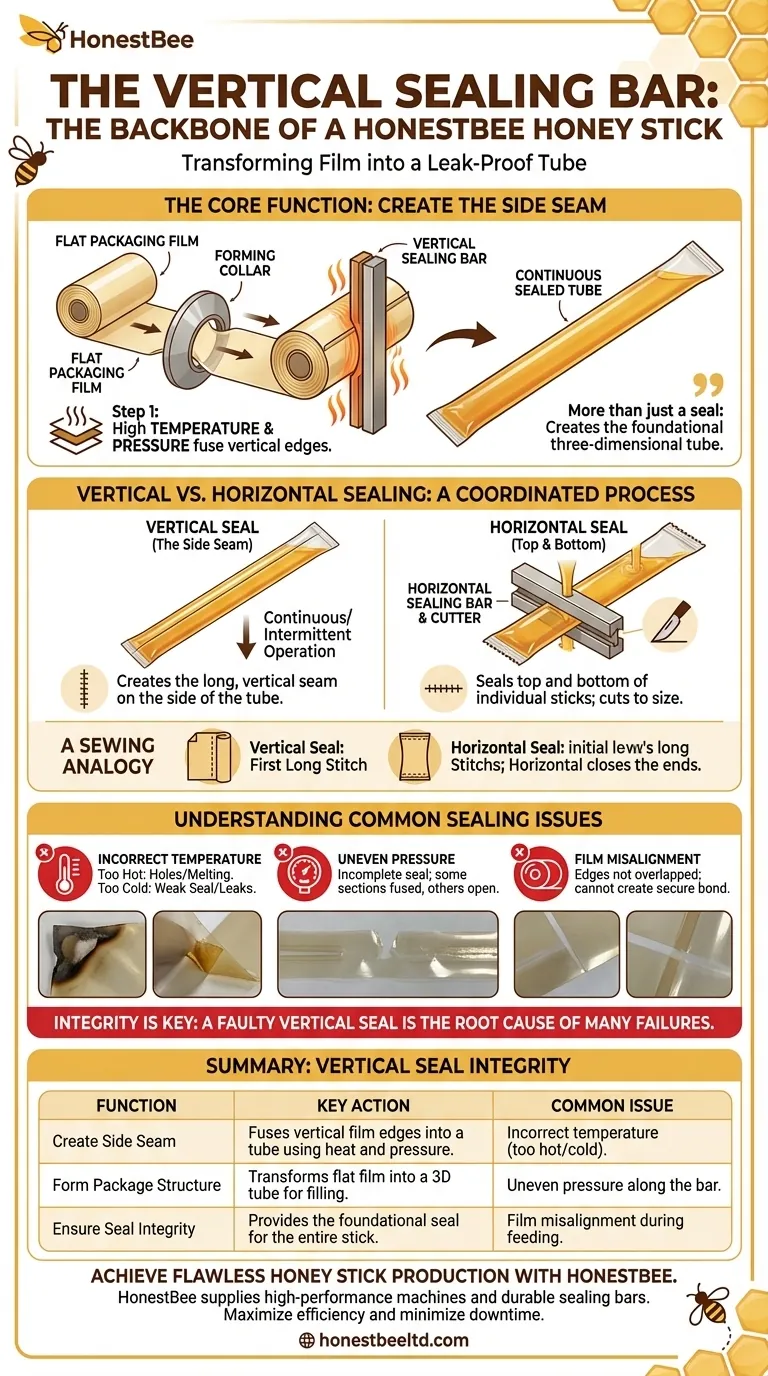 HonestBee

THE VERTICAL SEALING BAR: THE BACKBONE OF A HONESTBEE HONEY STICK

Transforming Film into a Leak-Proof Tube

THE CORE FUNCTION: CREATE THE SIDE SEAM

FLAT PACKAGING FILM

FORMING COLLAR

VERTICAL SEALING BAR

CONTINUOUS SEALED TUBE

FLAT PACKAGING FILM

Step 1: High TEMPERATURE & PRESSURE fuse vertical edges.

More than just a seal: Creates the foundational three-dimensional tube.

VERTICAL VS. HORIZONTAL SEALING: A COORDINATED PROCESS

VERTICAL SEAL (The Side Seam)

Continuous/ Intermittent Operation

Creates the long, vertical seam on the side of the tube.

HORIZONTAL SEAL (Top & Bottom)

HORIZONTAL SEALING BAR & CUTTER

Seals top and bottom of individual sticks; cuts to size.

A SEWING ANALOGY

Vertical Seal: First Long Stitch

Horizontal Seal: initial lew's long Stitchs; Horizontal closes the ends.

UNDERSTANDING COMMON SEALING ISSUES

INCORRECT TEMPERATURE
Too Hot: Holes/Melting. Too Cold: Weak Seal/Leaks.

UNEVEN PRESSURE
Incomplete seal; some sections fused, others open.

FILM MISALIGNMENT
Edges not overlapped; cannot create secure bond.

INTEGRITY IS KEY: A FAULTY VERTICAL SEAL IS THE ROOT CAUSE OF MANY FAILURES.

SUMMARY: VERTICAL SEAL INTEGRITY

| FUNCTION | KEY ACTION | COMMON ISSUE |
|---|---|---|
| Create Side Seam | Fuses vertical film edges into a tube using heat and pressure. | Incorrect temperature (too hot/cold). |
| Form Package Structure | Transforms flat film into a 3D tube for filling. | Uneven pressure along the bar. |
| Ensure Seal Integrity | Provides the foundational seal for the entire stick. | Film misalignment during feeding. |

ACHIEVE FLAWLESS HONEY STICK PRODUCTION WITH HONESTBEE.

HonestBee supplies high-performance machines and durable sealing bars. Maximize efficiency and minimize downtime.

honestbeeltd.com