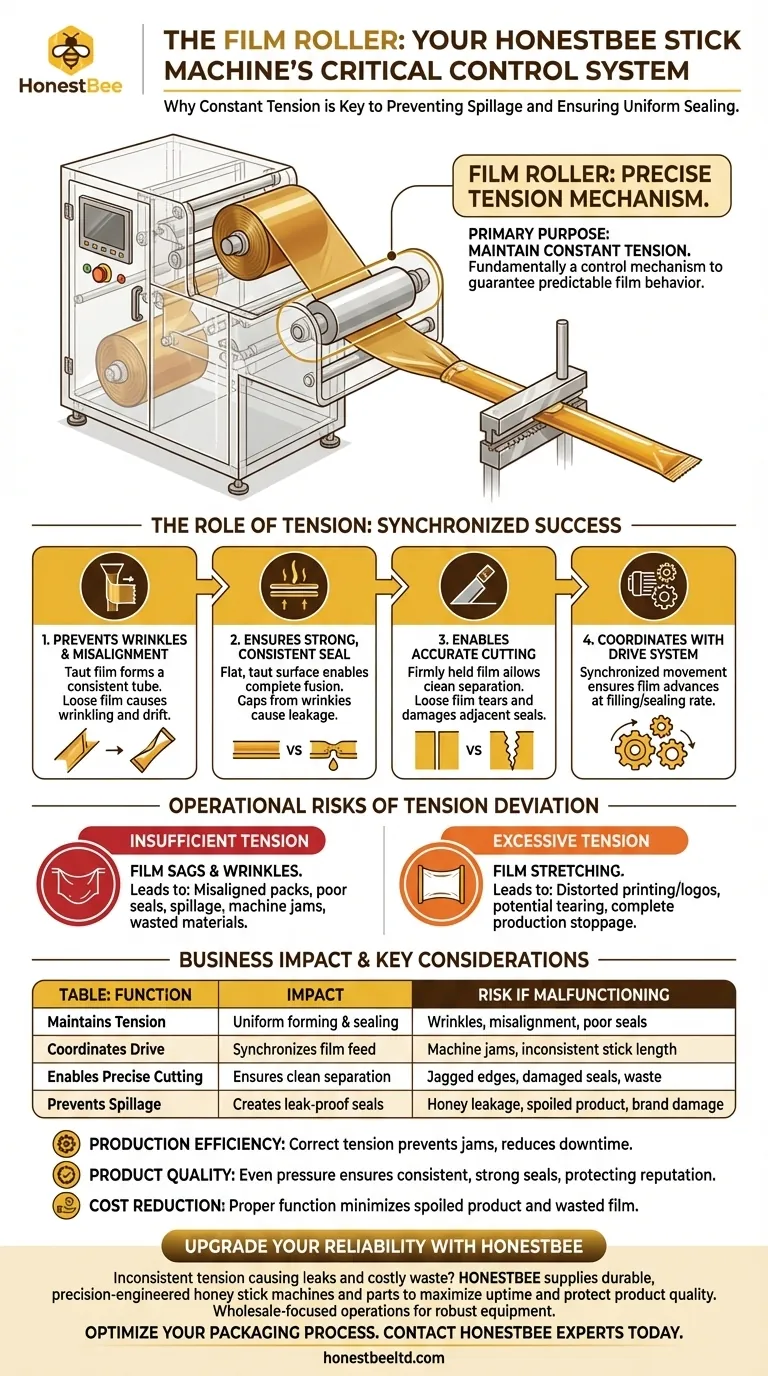 HonestBee

THE FILM ROLLER: YOUR HONESTBEE STICK MACHINE'S CRITICAL CONTROL SYSTEM

Why Constant Tension is Key to Preventing Spillage and Ensuring Uniform Sealing.

FILM ROLLER: PRECISE TENSION MECHANISM.

PRIMARY PURPOSE: MAINTAIN CONSTANT TENSION. Fundamentally a control mechanism to guarantee predictable film behavior.

THE ROLE OF TENSION: SYNCHRONIZED SUCCESS

1. PREVENTS WRINKLES & MISALIGNMENT
Taut film forms a consistent tube. Loose film causes wrinkling and drift.

2. ENSURES STRONG, CONSISTENT SEAL
Flat, taut surface enables complete fusion. Gaps from wrinkles cause leakage.

VS

3. ENABLES ACCURATE CUTTING
Firmly held film allows clean separation. Loose film tears and damages adjacent seals.

VS

4. COORDINATES WITH DRIVE SYSTEM
Synchronized movement ensures film advances at filling/sealing rate.

OPERATIONAL RISKS OF TENSION DEVIATION

INSUFFICIENT TENSION
FILM SAGS & WRINKLES.
Leads to: Misaligned packs, poor seals, spillage, machine jams, wasted materials.

EXCESSIVE TENSION
FILM STRETCHING.
Leads to: Distorted printing/logos, potential tearing, complete production stoppage.

BUSINESS IMPACT & KEY CONSIDERATIONS

| TABLE: FUNCTION | IMPACT | RISK IF MALFUNCTIONING |
|---|---|---|
| Maintains Tension | Uniform forming & sealing | Wrinkles, misalignment, poor seals |
| Coordinates Drive | Synchronizes film feed | Machine jams, inconsistent stick length |
| Enables Precise Cutting | Ensures clean separation | Jagged edges, damaged seals, waste |
| Prevents Spillage | Creates leak-proof seals | Honey leakage, spoiled product, brand damage |

PRODUCTION EFFICIENCY: Correct tension prevents jams, reduces downtime.
PRODUCT QUALITY: Even pressure ensures consistent, strong seals, protecting reputation.
COST REDUCTION: Proper function minimizes spoiled product and wasted film.

UPGRADE YOUR RELIABILITY WITH HONESTBEE

Inconsistent tension causing leaks and costly waste? HONESTBEE supplies durable, precision-engineered honey stick machines and parts to maximize uptime and protect product quality. Wholesale-focused operations for robust equipment.

OPTIMIZE YOUR PACKAGING PROCESS. CONTACT HONESTBEE EXPERTS TODAY.

honestbeeltd.com