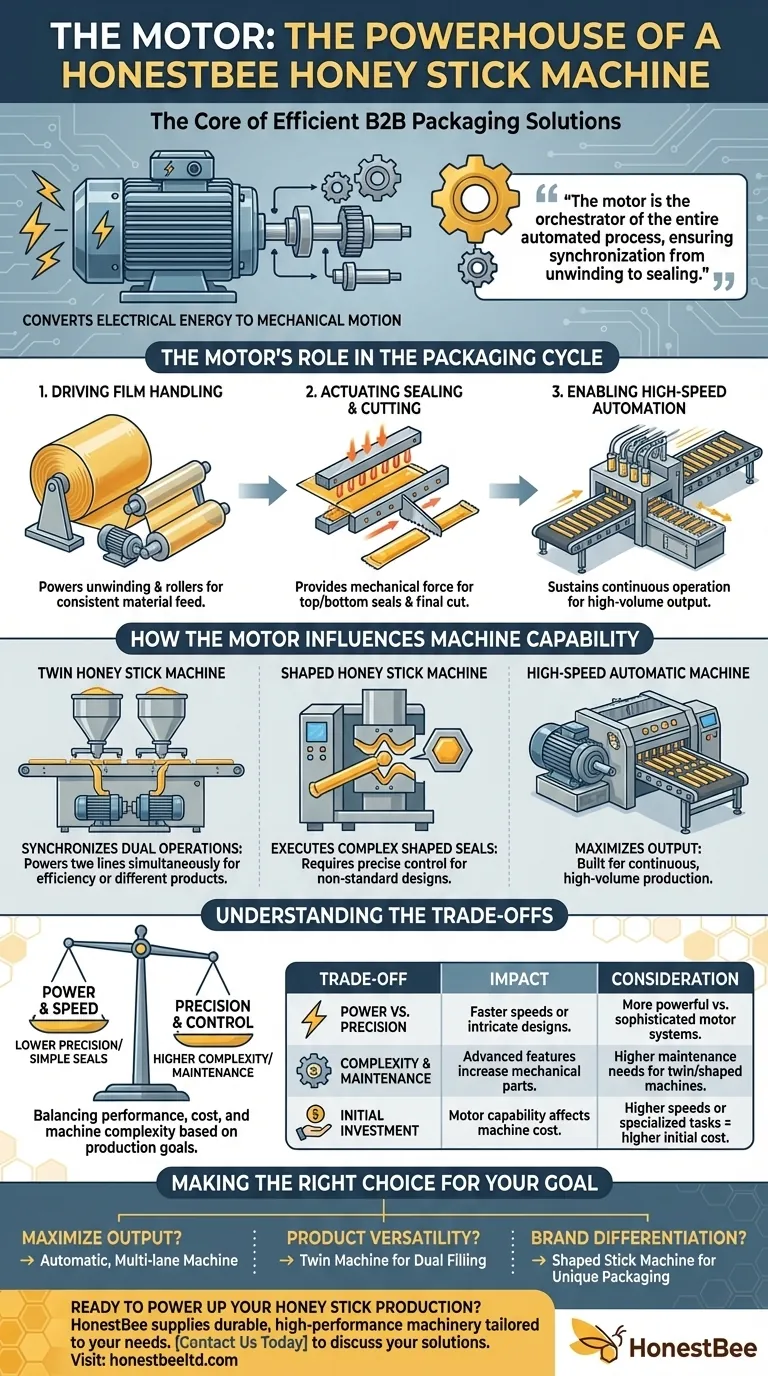 THE MOTOR: THE POWERHOUSE OF A HONESTBEE HONEY STICK MACHINE

The Core of Efficient B2B Packaging Solutions

"The motor is the orchestrator of the entire automated process, ensuring synchronization from unwinding to sealing."

CONVERTS ELECTRICAL ENERGY TO MECHANICAL MOTION

THE MOTOR'S ROLE IN THE PACKAGING CYCLE

1. DRIVING FILM HANDLING

Powers unwinding & rollers for consistent material feed.

2. ACTUATING SEALING & CUTTING

Provides mechanical force for top/bottom seals & final cut.

3. ENABLING HIGH-SPEED AUTOMATION

Sustains continuous operation for high-volume output.

HOW THE MOTOR INFLUENCES MACHINE CAPABILITY

TWIN HONEY STICK MACHINE

SYNCHRONIZES DUAL OPERATIONS: Powers two lines simultaneously for efficiency or different products.

SHAPED HONEY STICK MACHINE

EXECUTES COMPLEX SHAPED SEALS: Requires precise control for non-standard designs.

HIGH-SPEED AUTOMATIC MACHINE

MAXIMIZES OUTPUT: Built for continuous, high-volume production.

UNDERSTANDING THE TRADE-OFFS

POWER & SPEED

LOWER PRECISION/ SIMPLE SEALS

PRECISION & CONTROL

HIGHER COMPLEXITY/ MAINTENANCE

Balancing performance, cost, and machine complexity based on production goals.

| TRADE-OFF | IMPACT | CONSIDERATION |
|---|---|---|
| POWER VS. PRECISION | Faster speeds or intricate designs. | More powerful vs. sophisticated motor systems. |
| COMPLEXITY & MAINTENANCE | Advanced features increase mechanical parts. | Higher maintenance needs for twin/shaped machines. |
| INITIAL INVESTMENT | Motor capability affects machine cost. | Higher speeds or specialized tasks = higher initial cost. |

MAKING THE RIGHT CHOICE FOR YOUR GOAL

MAXIMIZE OUTPUT?
→ Automatic, Multi-lane Machine

PRODUCT VERSATILITY?
→ Twin Machine for Dual Filling

BRAND DIFFERENTIATION?
→ Shaped Stick Machine for Unique Packaging

READY TO POWER UP YOUR HONEY STICK PRODUCTION?
HonestBee supplies durable, high-performance machinery tailored to your needs. [Contact Us Today] to discuss your solutions.
Visit: honestbeeltd.com

HonestBee