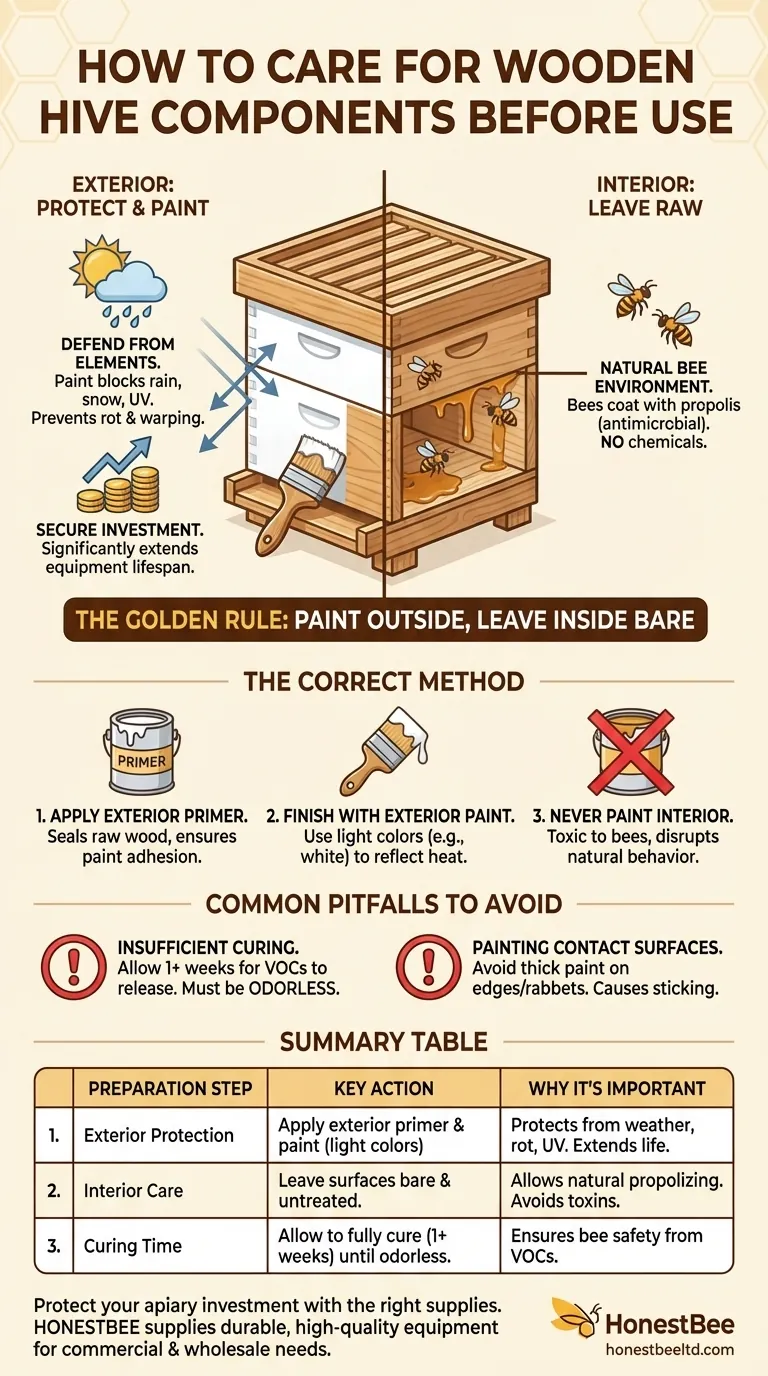 HOW TO CARE FOR WOODEN HIVE COMPONENTS BEFORE USE

EXTERIOR: PROTECT & PAINT

DEFEND FROM ELEMENTS. Paint blocks rain, snow, UV. Prevents rot & warping.

SECURE INVESTMENT. Significantly extends equipment lifespan.

INTERIOR: LEAVE RAW

NATURAL BEE ENVIRONMENT. Bees coat with propolis (antimicrobial). NO chemicals.

THE GOLDEN RULE: PAINT OUTSIDE, LEAVE INSIDE BARE

THE CORRECT METHOD

PRIMER

1. APPLY EXTERIOR PRIMER. Seals raw wood, ensures paint adhesion.

2. FINISH WITH EXTERIOR PAINT. Use light colors (e.g., white) to reflect heat.

3. NEVER PAINT INTERIOR. Toxic to bees, disrupts natural behavior.

COMMON PITFALLS TO AVOID

INSUFFICIENT CURING. Allow 1+ weeks for VOCs to release. Must be ODORLESS.

PAINTING CONTACT SURFACES. Avoid thick paint on edges/rabbets. Causes sticking.

SUMMARY TABLE

| | PREPARATION STEP | KEY ACTION | WHY IT'S IMPORTANT |
|---|---|---|---|
| 1. | Exterior Protection | Apply exterior primer & paint (light colors) | Protects from weather, rot, UV. Extends life. |
| 2. | Interior Care | Leave surfaces bare & untreated. | Allows natural propolizing. Avoids toxins. |
| 3. | Curing Time | Allow to fully cure (1+ weeks) until odorless. | Ensures bee safety from VOCs. |

Protect your apiary investment with the right supplies. HONESTBEE supplies durable, high-quality equipment for commercial & wholesale needs.

HonestBee
honestbeeltd.com