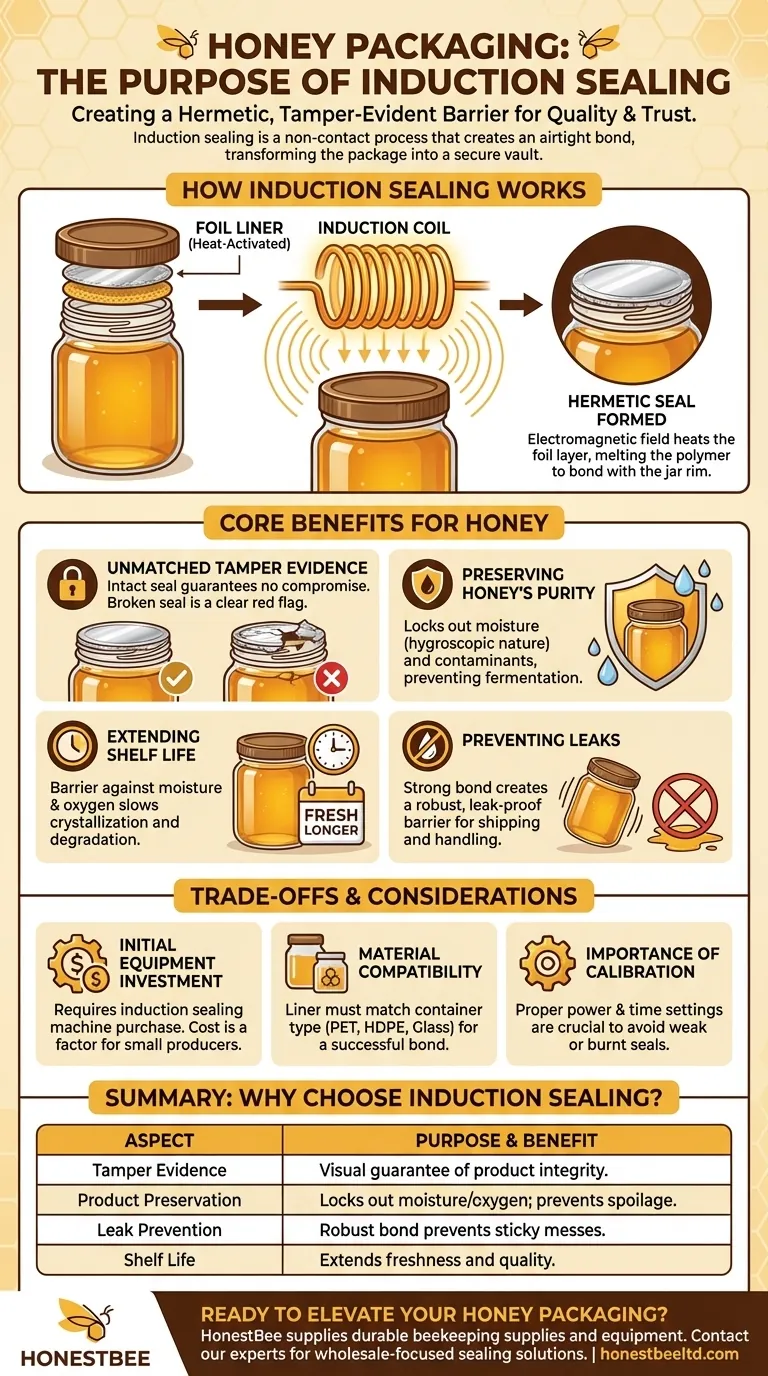 HONEY PACKAGING: THE PURPOSE OF INDUCTION SEALING

Creating a Hermetic, Tamper-Evident Barrier for Quality & Trust.

Induction sealing is a non-contact process that creates an airtight bond, transforming the package into a secure vault.

HOW INDUCTION SEALING WORKS

FOIL LINER (Heat-Activated)

INDUCTION COIL

HERMETIC SEAL FORMED

Electromagnetic field heats the foil layer, melting the polymer to bond with the jar rim.

CORE BENEFITS FOR HONEY

UNMATCHED TAMPER EVIDENCE

Intact seal guarantees no compromise. Broken seal is a clear red flag.

PRESERVING HONEY'S PURITY

Locks out moisture (hygroscopic nature) and contaminants, preventing fermentation.

EXTENDING SHELF LIFE

Barrier against moisture & oxygen slows crystallization and degradation.

FRESH LONGER

PREVENTING LEAKS

Strong bond creates a robust, leak-proof barrier for shipping and handling.

TRADE-OFFS & CONSIDERATIONS

INITIAL EQUIPMENT INVESTMENT

Requires induction sealing machine purchase. Cost is a factor for small producers.

MATERIAL COMPATIBILITY

Liner must match container type (PET, HDPE, Glass) for a successful bond.

IMPORTANCE OF CALIBRATION

Proper power & time settings are crucial to avoid weak or burnt seals.

SUMMARY: WHY CHOOSE INDUCTION SEALING?

| ASPECT | PURPOSE & BENEFIT |
|---|---|
| Tamper Evidence | Visual guarantee of product integrity. |
| Product Preservation | Locks out moisture/oxygen; prevents spoilage. |
| Leak Prevention | Robust bond prevents sticky messes. |
| Shelf Life | Extends freshness and quality. |

HONESTBEE

READY TO ELEVATE YOUR HONEY PACKAGING?

HonestBee supplies durable beekeeping supplies and equipment. Contact our experts for wholesale-focused sealing solutions. | honestbeeltd.com