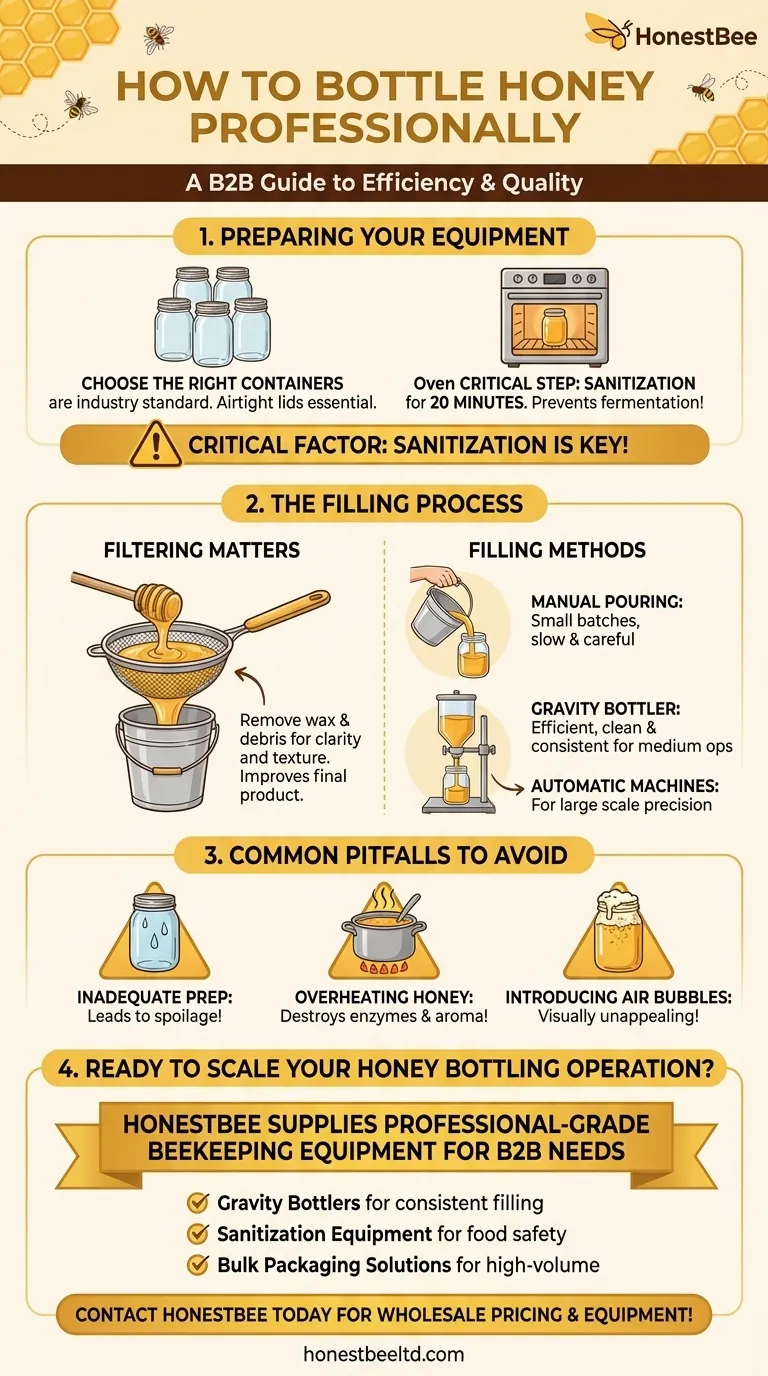 HonestBee

HOW TO BOTTLE HONEY PROFESSIONALLY

A B2B Guide to Efficiency & Quality

1. PREPARING YOUR EQUIPMENT

CHOOSE THE RIGHT CONTAINERS
are industry standard. Airtight lids essential.

Oven CRITICAL STEP: SANITIZATION
for 20 MINUTES. Prevents fermentation!

CRITICAL FACTOR: SANITIZATION IS KEY!

2. THE FILLING PROCESS

FILTERING MATTERS

Remove wax & debris for clarity and texture. Improves final product.

FILLING METHODS

MANUAL POURING:
Small batches, slow & careful

GRAVITY BOTTLER:
Efficient, clean & consistent for medium ops

AUTOMATIC MACHINES:
For large scale precision

3. COMMON PITFALLS TO AVOID

INADEQUATE PREP:
Leads to spoilage!

OVERHEATING HONEY:
Destroys enzymes & aroma!

INTRODUCING AIR BUBBLES:
Visually unappealing!

4. READY TO SCALE YOUR HONEY BOTTLING OPERATION?

HONESTBEE SUPPLIES PROFESSIONAL-GRADE BEEKEEPING EQUIPMENT FOR B2B NEEDS

Gravity Bottlers for consistent filling
Sanitization Equipment for food safety
Bulk Packaging Solutions for high-volume

CONTACT HONESTBEE TODAY FOR WHOLESALE PRICING & EQUIPMENT!

honestbeeltd.com