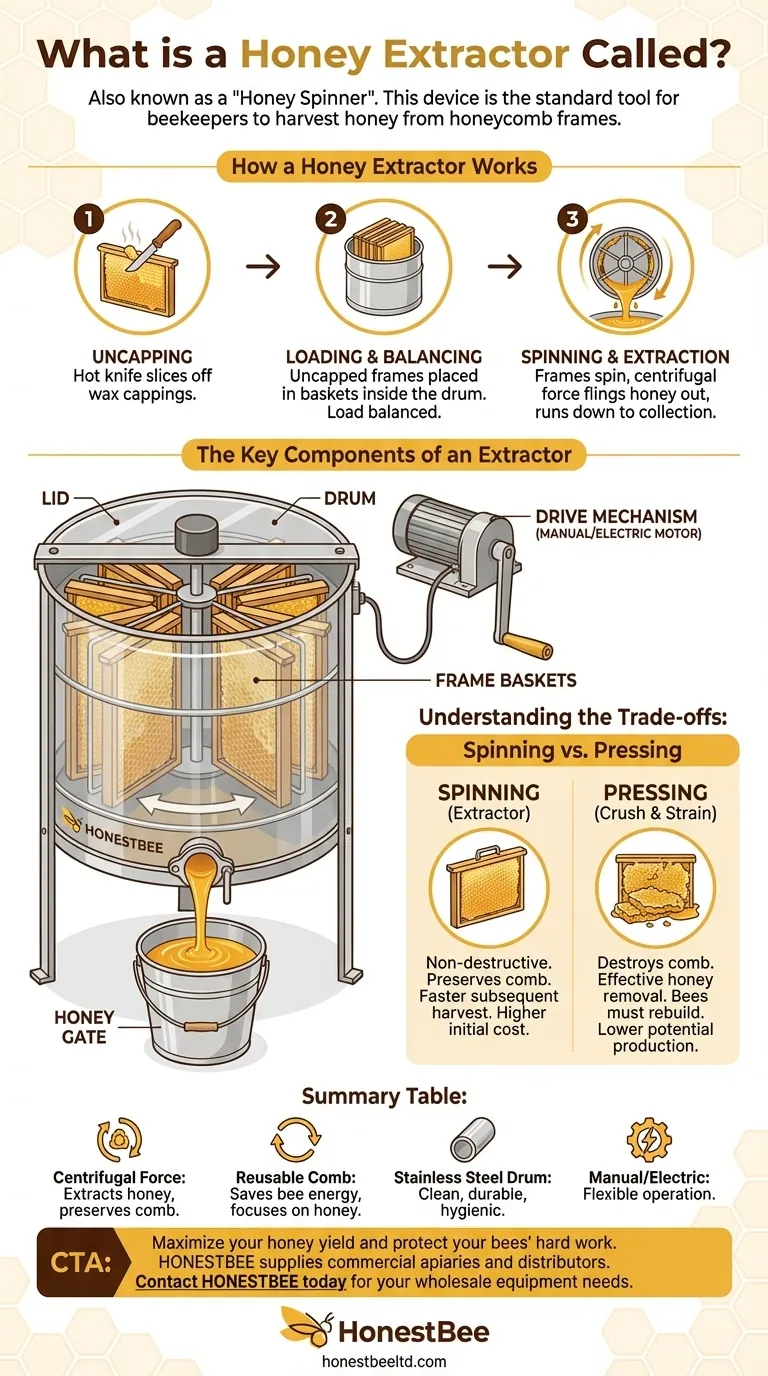 What is a Honey Extractor Called?

Also known as a "Honey Spinner". This device is the standard tool for beekeepers to harvest honey from honeycomb frames.

How a Honey Extractor Works

1
UNCAPPING
Hot knife slices off wax cappings.

2
LOADING & BALANCING
Uncapped frames placed in baskets inside the drum. Load balanced.

3
SPINNING & EXTRACTION
Frames spin, centrifugal force flings honey out, runs down to collection.

The Key Components of an Extractor

LID
DRUM
DRIVE MECHANISM
(MANUAL/ELECTRIC MOTOR)
FRAME BASKETS
HONESTBEE
HONEY GATE

Understanding the Trade-offs:

Spinning vs. Pressing

SPINNING
(Extractor)
Non-destructive. Preserves comb. Faster subsequent harvest. Higher initial cost.

PRESSING
(Crush & Strain)
Destroys comb. Effective honey removal. Bees must rebuild. Lower potential production.

Summary Table:

Centrifugal Force: Extracts honey, preserves comb.

Reusable Comb: Saves bee energy, focuses on honey.

Stainless Steel Drum: Clean, durable, hygienic.

Manual/Electric: Flexible operation.

CTA: Maximize your honey yield and protect your bees' hard work. HONESTBEE supplies commercial apiaries and distributors. Contact HONESTBEE today for your wholesale equipment needs.

HonestBee
honestbeeltd.com