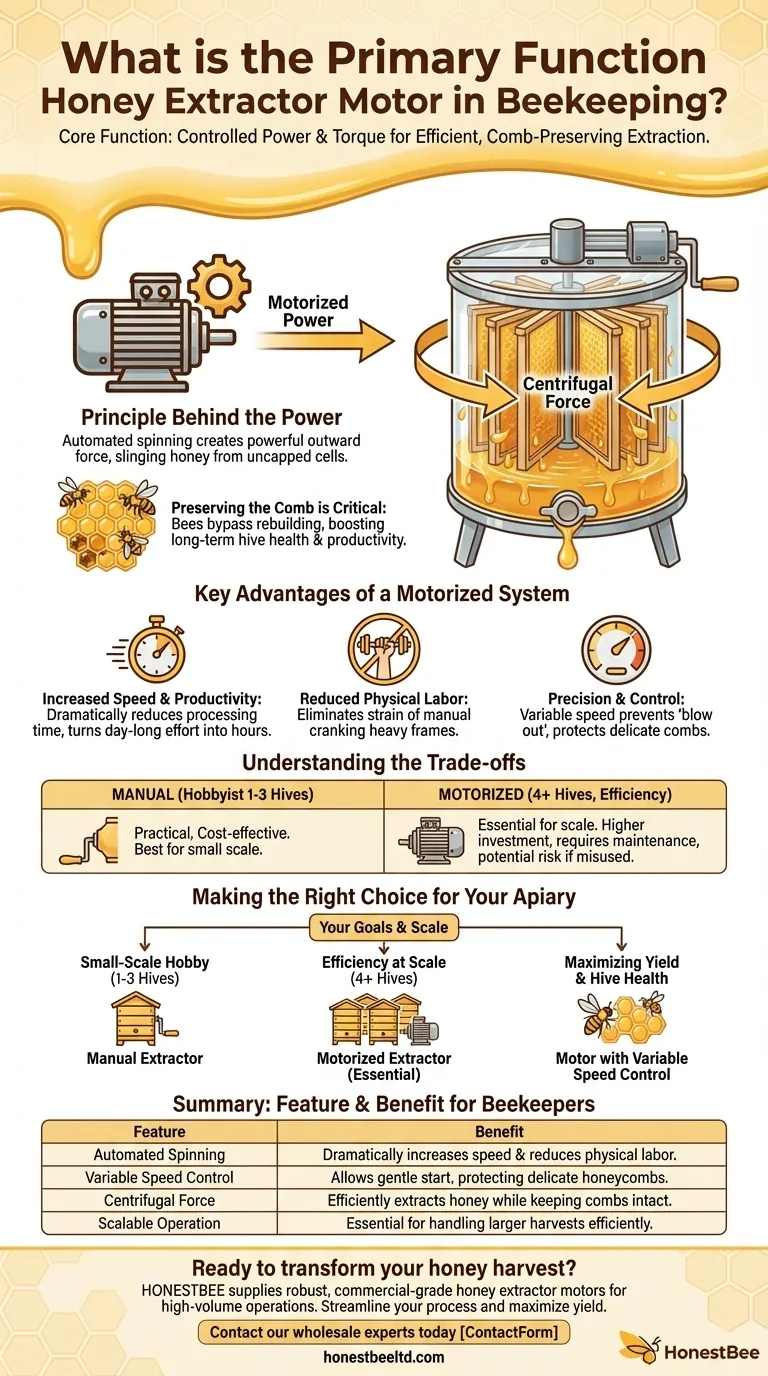 What is the Primary Function Honey Extractor Motor in Beekeeping?

Core Function: Controlled Power & Torque for Efficient, Comb-Preserving Extraction.

Motorized Power

Centrifugal Force

Principle Behind the Power
Automated spinning creates powerful outward force, slinging honey from uncapped cells.

Preserving the Comb is Critical: Bees bypass rebuilding, boosting long-term hive health & productivity.

Key Advantages of a Motorized System

Increased Speed & Productivity: Dramatically reduces processing time, turns day-long effort into hours.

Reduced Physical Labor: Eliminates strain of manual cranking heavy frames.

Precision & Control: Variable speed prevents 'blow out', protects delicate combs.

Understanding the Trade-offs

| MANUAL (Hobbyist 1-3 Hives) | MOTORIZED (4+ Hives, Efficiency) |
|---|---|
| Practical, Cost-effective. Best for small scale. | Essential for scale. Higher investment, requires maintenance, potential risk if misused. |

Making the Right Choice for Your Apiary

Your Goals & Scale

Small-Scale Hobby (1-3 Hives)
Manual Extractor

Efficiency at Scale (4+ Hives)
Motorized Extractor (Essential)

Maximizing Yield & Hive Health
Motor with Variable Speed Control

Summary: Feature & Benefit for Beekeepers

| Feature | Benefit |
|---|---|
| Automated Spinning | Dramatically increases speed & reduces physical labor. |
| Variable Speed Control | Allows gentle start, protecting delicate honeycombs. |
| Centrifugal Force | Efficiently extracts honey while keeping combs intact. |
| Scalable Operation | Essential for handling larger harvests efficiently. |

Ready to transform your honey harvest?
HONESTBEE supplies robust, commercial-grade honey extractor motors for high-volume operations. Streamline your process and maximize yield.

Contact our wholesale experts today [ContactForm]

honestbeeltd.com

HonestBee