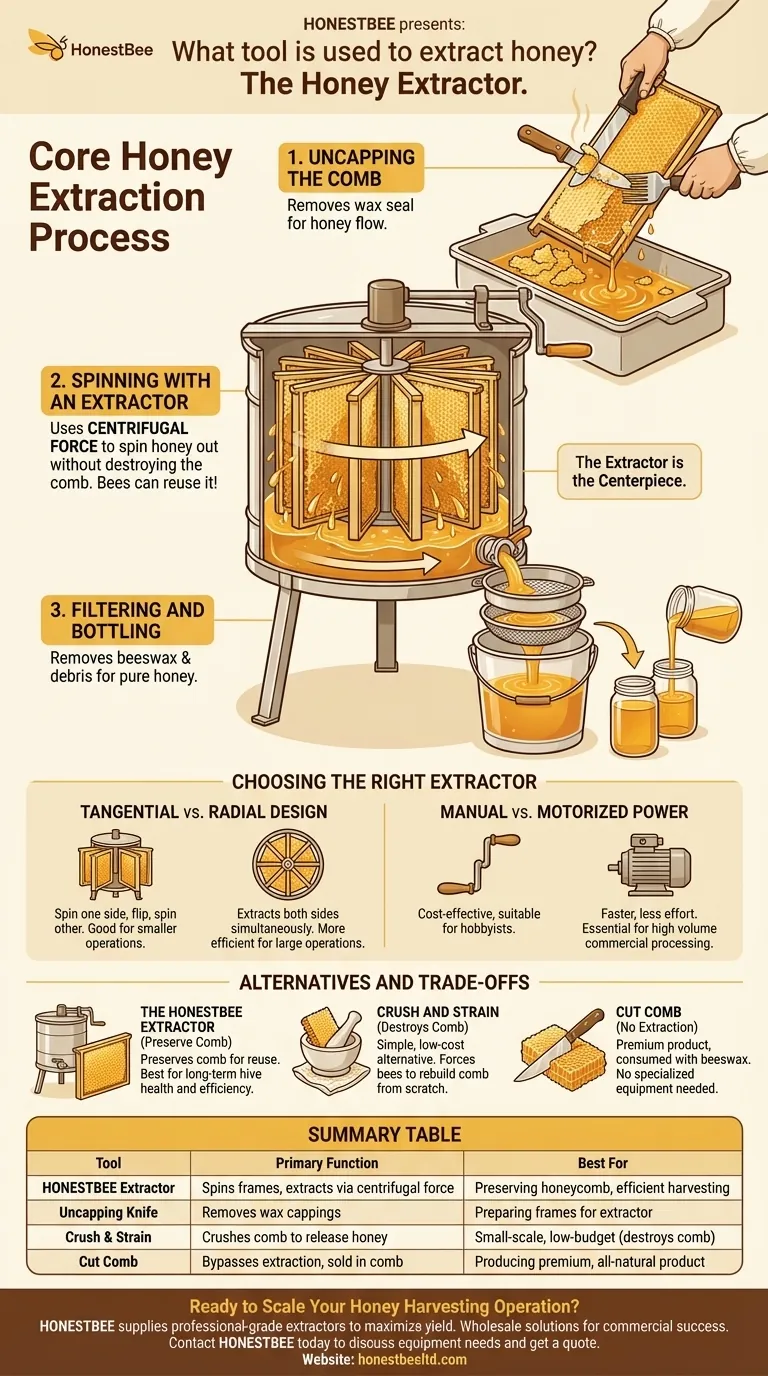 HonestBee

HONESTBEE presents:
What tool is used to extract honey?
The Honey Extractor.

Core Honey Extraction Process

1. UNCAPPING THE COMB
Removes wax seal for honey flow.

2. SPINNING WITH AN EXTRACTOR
Uses CENTRIFUGAL FORCE to spin honey out without destroying the comb. Bees can reuse it!

The Extractor is the Centerpiece.

3. FILTERING AND BOTTLING
Removes beeswax & debris for pure honey.

CHOOSING THE RIGHT EXTRACTOR

TANGENTIAL vs. RADIAL DESIGN

Spin one side, flip, spin other. Good for smaller operations.

Extracts both sides simultaneously. More efficient for large operations.

MANUAL vs. MOTORIZED POWER

Cost-effective, suitable for hobbyists.

Faster, less effort. Essential for high volume commercial processing.

ALTERNATIVES AND TRADE-OFFS

THE HONESTBEE EXTRACTOR
(Preserve Comb)
Preserves comb for reuse. Best for long-term hive health and efficiency.

CRUSH AND STRAIN
(Destroys Comb)
Simple, low-cost alternative. Forces bees to rebuild comb from scratch.

CUT COMB
(No Extraction)
Premium product, consumed with beeswax. No specialized equipment needed.

SUMMARY TABLE

| Tool | Primary Function | Best For |
|---|---|---|
| HONESTBEE Extractor | Spins frames, extracts via centrifugal force | Preserving honeycomb, efficient harvesting |
| Uncapping Knife | Removes wax cappings | Preparing frames for extractor |
| Crush & Strain | Crushes comb to release honey | Small-scale, low-budget (destroys comb) |
| Cut Comb | Bypasses extraction, sold in comb | Producing premium, all-natural product |

Ready to Scale Your Honey Harvesting Operation?
HONESTBEE supplies professional-grade extractors to maximize yield. Wholesale solutions for commercial success.
Contact HONESTBEE today to disouss equipment needs and get a quote.
Website: honestbeeltd.com