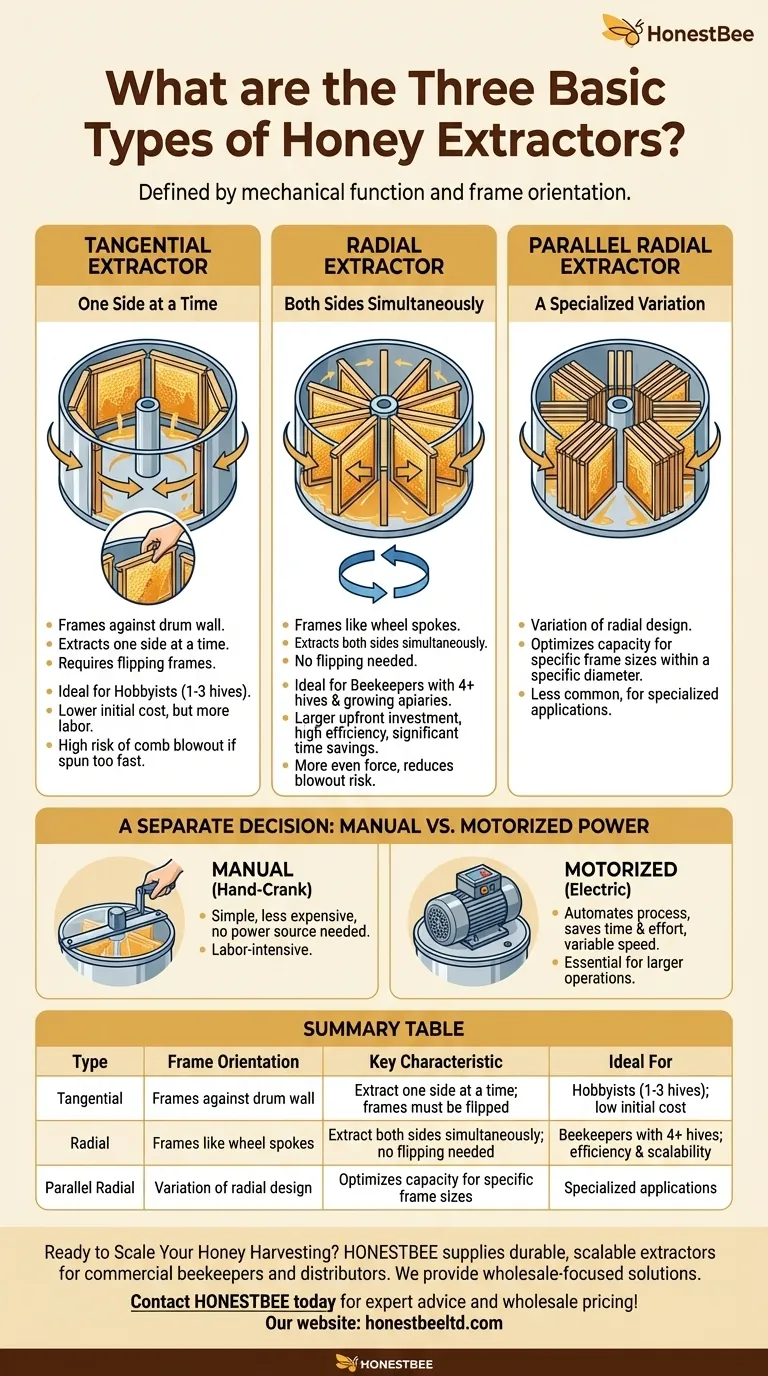 HonestBee

What are the Three Basic Types of Honey Extractors?

Defined by mechanical function and frame orientation.

TANGENTIAL EXTRACTOR

One Side at a Time

- Frames against drum wall.
- Extracts one side at a time.
- Requires flipping frames.
- Ideal for Hobbyists (1-3 hives).
- Lower initial cost, but more labor.
- High risk of comb blowout if spun too fast.

RADIAL EXTRACTOR

Both Sides Simultaneously

- Frames like wheel spokes.
- Extracts both sides simultaneously.
- No flipping needed.
- Ideal for Beekeepers with 4+ hives & growing apiaries.
- Larger upfront investment, high efficiency, significant time savings.
- More even force, reduces blowout risk.

PARALLEL RADIAL EXTRACTOR

A Specialized Variation

- Variation of radial design.
- Optimizes capacity for specific frame sizes within a specific diameter.
- Less common, for specialized applications.

A SEPARATE DECISION: MANUAL VS. MOTORIZED POWER

MANUAL (Hand-Crank)

- Simple, less expensive, no power source needed.
- Labor-intensive.

MOTORIZED (Electric)

- Automates process, saves time & effort, variable speed.
- Essential for larger operations.

SUMMARY TABLE

| Type | Frame Orientation | Key Characteristic | Ideal For |
|---|---|---|---|
| Tangential | Frames against drum wall | Extract one side at a time; frames must be flipped | Hobbyists (1-3 hives); low initial cost |
| Radial | Frames like wheel spokes | Extract both sides simultaneously; no flipping needed | Beekeepers with 4+ hives; efficiency & scalability |
| Parallel Radial | Variation of radial design | Optimizes capacity for specific frame sizes | Specialized applications |

Ready to Scale Your Honey Harvesting? HONESTBEE supplies durable, scalable extractors for commercial beekeepers and distributors. We provide wholesale-focused solutions.

Contact HONESTBEE today for expert advice and wholesale pricing!
Our website: honestbeeltd.com

HONESTBEE