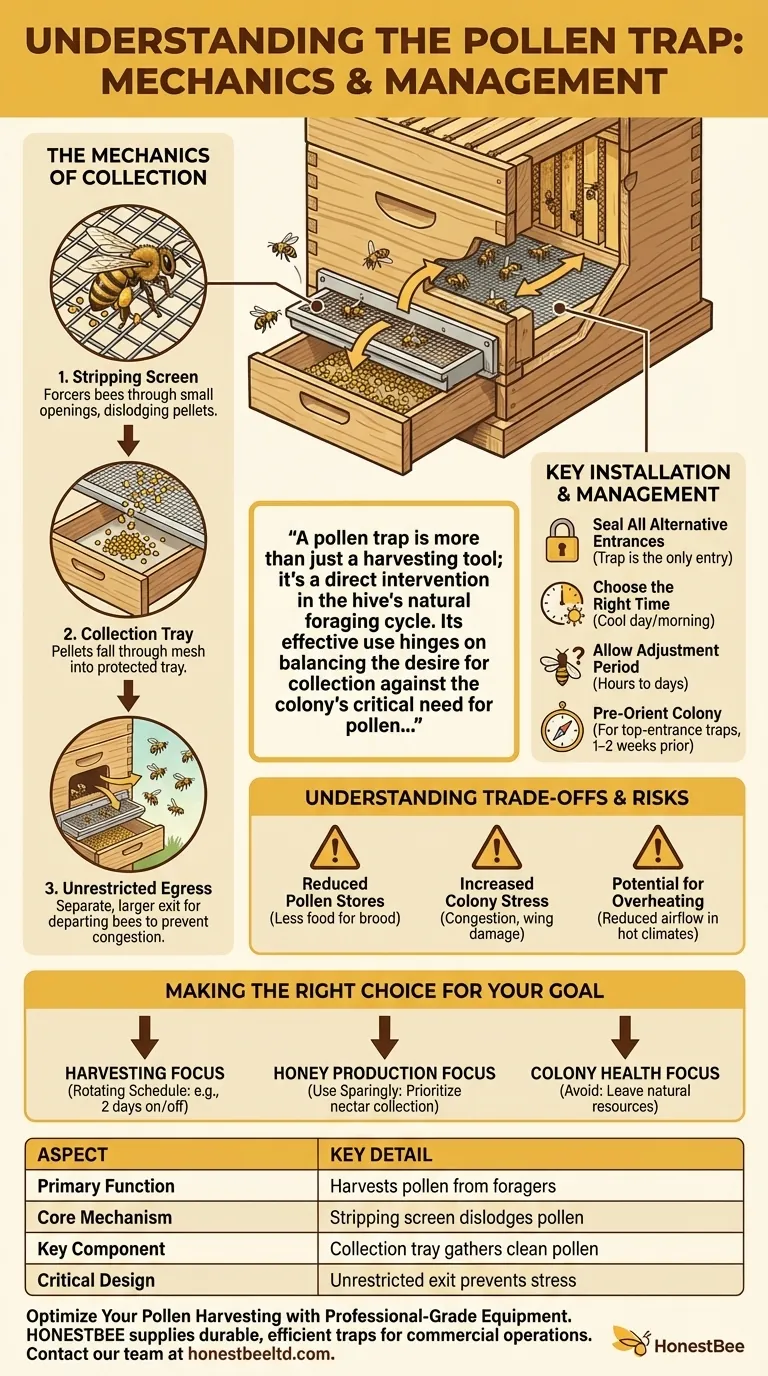 UNDERSTANDING THE POLLEN TRAP: MECHANICS & MANAGEMENT

THE MECHANICS OF COLLECTION

1. Stripping Screen
Forcers bees through small openings, dislodging pellets.

2. Collection Tray
Pellets fall through mesh into protected tray.

3. Unrestricted Egress
Separate, larger exit for departing bees to prevent congestion.

"A pollen trap is more than just a harvesting tool; it's a direct intervention in the hive's natural foraging cycle. Its effective use hinges on balancing the desire for collection against the colony's critical need for pollen..."

KEY INSTALLATION & MANAGEMENT

Seal All Alternative Entrances
(Trap is the only entry)

Choose the Right Time
(Cool day/morning)

Allow Adjustment Period
(Hours to days)

Pre-Orient Colony
(For top-entrance traps, 1–2 weeks prior)

UNDERSTANDING TRADE-OFFS & RISKS

Reduced Pollen Stores
(Less food for brood)

Increased Colony Stress
(Congestion, wing damage)

Potential for Overheating
(Reduced airflow in hot climates)

MAKING THE RIGHT CHOICE FOR YOUR GOAL

HARVESTING FOCUS
(Rotating Schedule: e.g., 2 days on/off)

HONEY PRODUCTION FOCUS
(Use Sparingly: Prioritize nectar collection)

COLONY HEALTH FOCUS
(Avoid: Leave natural resources)

| ASPECT | KEY DETAIL |
|---|---|
| Primary Function | Harvests pollen from foragers |
| Core Mechanism | Stripping screen dislodges pollen |
| Key Component | Collection tray gathers clean pollen |
| Critical Design | Unrestricted exit prevents stress |

Optimize Your Pollen Harvesting with Professional-Grade Equipment. HONESTBEE supplies durable, efficient traps for commercial operations. Contact our team at honestbeeltd.com.

HonestBee