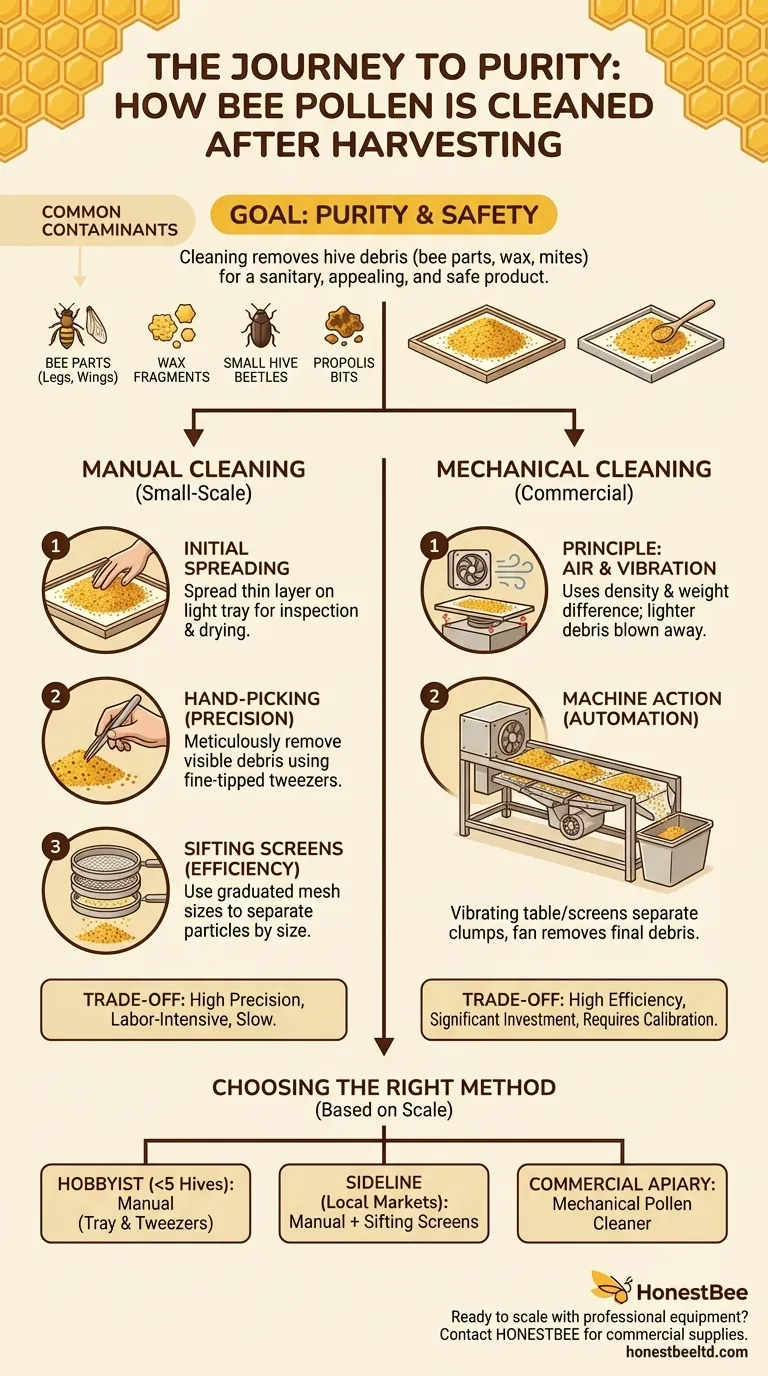 THE JOURNEY TO PURITY: HOW BEE POLLEN IS CLEANED AFTER HARVESTING

COMMON CONTAMINANTS

GOAL: PURITY & SAFETY

Cleaning removes hive debris (bee parts, wax, mites) for a sanitary, appealing, and safe product.

BEE PARTS (Legs, Wings)

WAX FRAGMENTS

SMALL HIVE BEETLES

PROPOLIS BITS

MANUAL CLEANING
(Small-Scale)

1
INITIAL SPREADING
Spread thin layer on light tray for inspection & drying.

2
HAND-PICKING (PRECISION)
Meticulously remove visible debris using fine-tipped tweezers.

3
SIFTING SCREENS (EFFICIENCY)
Use graduated mesh sizes to separate particles by size.

TRADE-OFF: High Precision, Labor-Intensive, Slow.

MECHANICAL CLEANING
(Commercial)

1
PRINCIPLE: AIR & VIBRATION
Uses density & weight difference; lighter debris blown away.

2
MACHINE ACTION (AUTOMATION)

Vibrating table/screens separate clumps, fan removes final debris.

TRADE-OFF: High Efficiency, Significant Investment, Requires Calibration.

CHOOSING THE RIGHT METHOD
(Based on Scale)

HOBBYIST (<5 Hives): Manual (Tray & Tweezers)

SIDELINE (Local Markets): Manual + Sifting Screens

COMMERCIAL APIARY: Mechanical Pollen Cleaner

HonestBee

Ready to scale with professional equipment? Contact HONESTBEE for commercial supplies.
honestbeeltd.com