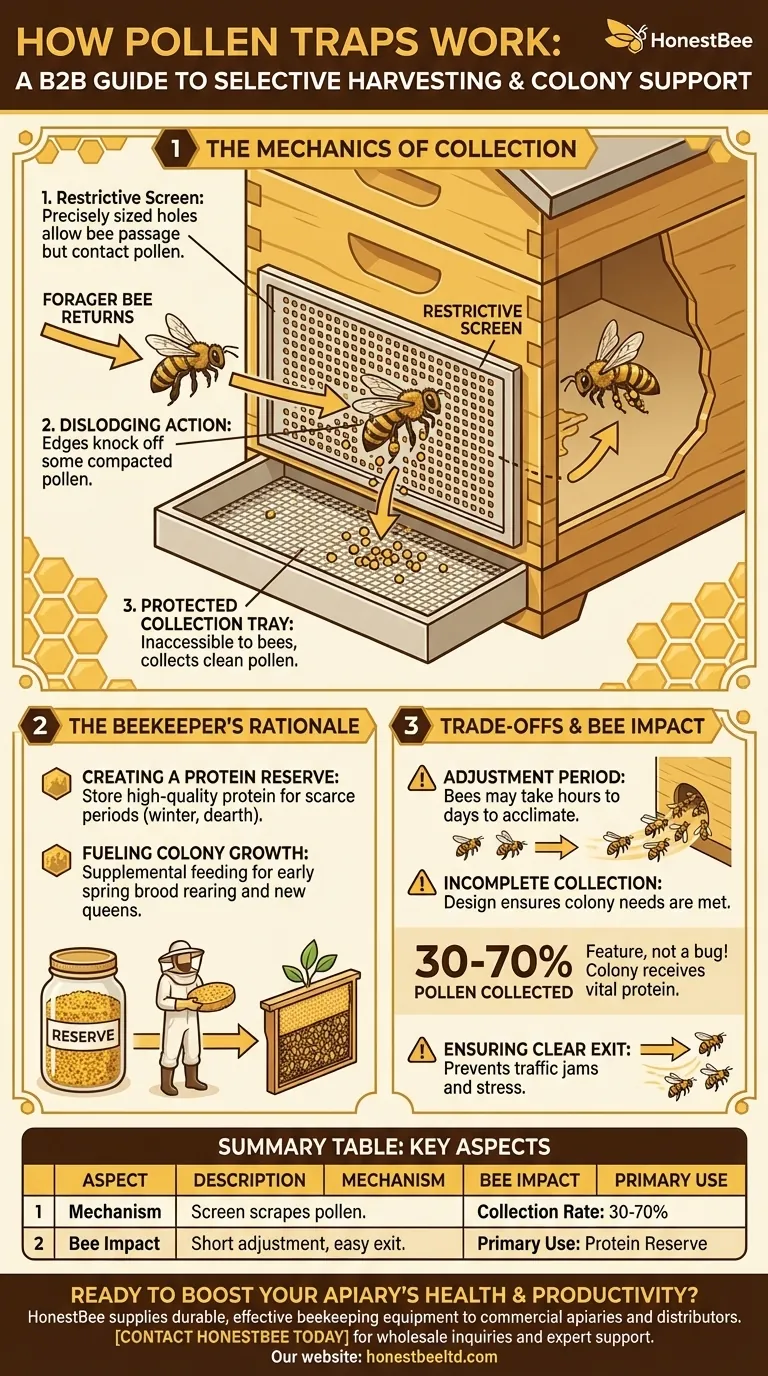 HOW POLLEN TRAPS WORK:
A B2B GUIDE TO SELECTIVE HARVESTING & COLONY SUPPORT

HonestBee

1 THE MECHANICS OF COLLECTION

1. Restrictive Screen: Precisely sized holes allow bee passage but contact pollen.

FORAGER BEE RETURNS

RESTRICTIVE SCREEN

2. DISLODGING ACTION: Edges knock off some compacted pollen.

3. PROTECTED COLLECTION TRAY: Inaccessible to bees, collects clean pollen.

2 THE BEEKEEPER'S RATIONALE

CREATING A PROTEIN RESERVE: Store high-quality protein for scarce periods (winter, dearth).

FUELING COLONY GROWTH: Supplemental feeding for early spring brood rearing and new queens.

RESERVE

3 TRADE-OFFS & BEE IMPACT

ADJUSTMENT PERIOD: Bees may take hours to days to acclimate.

INCOMPLETE COLLECTION: Design ensures colony needs are met.

30-70% POLLEN COLLECTED

Feature, not a bug! Colony receives vital protein.

ENSURING CLEAR EXIT: Prevents traffic jams and stress.

SUMMARY TABLE: KEY ASPECTS

| | ASPECT | DESCRIPTION | MECHANISM | BEE IMPACT | PRIMARY USE |
|---|---|---|---|---|---|
| 1 | Mechanism | Screen scrapes pollen. | | Collection Rate: 30-70% | |
| 2 | Bee Impact | Short adjustment, easy exit. | | Primary Use: Protein Reserve | |

READY TO BOOST YOUR APIARY'S HEALTH & PRODUCTIVITY?
HonestBee supplies durable, effective beekeeping equipment to commercial apiaries and distributors.
[CONTACT HONESTBEE TODAY] for wholesale inquiries and expert support.
Our website: honestbeeltd.com