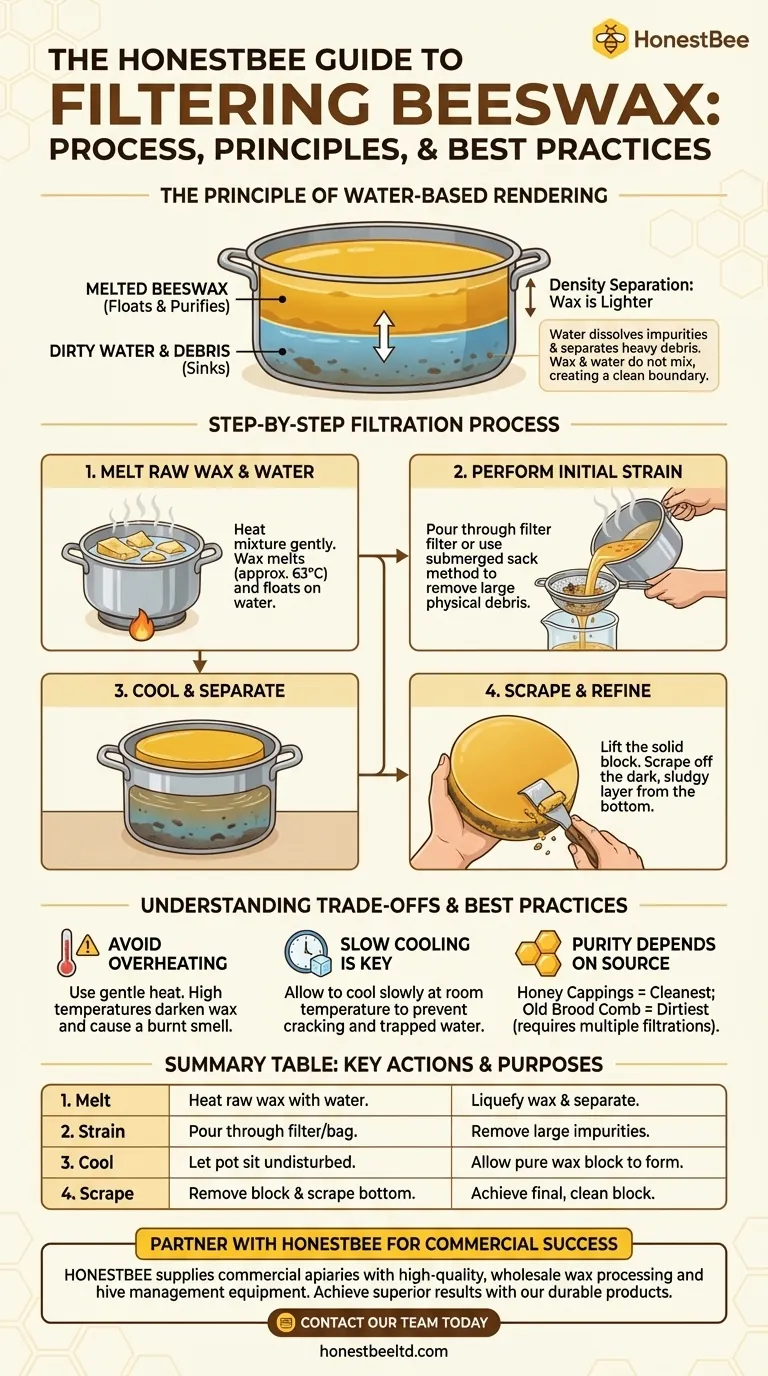 HonestBee

THE HONESTBEE GUIDE TO
FILTERING BEESWAX:
PROCESS, PRINCIPLES, & BEST PRACTICES

THE PRINCIPLE OF WATER-BASED RENDERING

MELTED BEESWAX
(Floats & Purifies)

DIRTY WATER & DEBRIS
(Sinks)

Density Separation:
Wax is Lighter

Water dissolves impurities & separates heavy debris. Wax & water do not mix, creating a clean boundary.

STEP-BY-STEP FILTRATION PROCESS

1. MELT RAW WAX & WATER

Heat mixture gently. Wax melts (approx. 63°C) and floats on water.

2. PERFORM INITIAL STRAIN

Pour through filter filter or use submerged sack method to remove large physical debris.

3. COOL & SEPARATE

4. SCRAPE & REFINE

Lift the solid block. Scrape off the dark, sludgy layer from the bottom.

UNDERSTANDING TRADE-OFFS & BEST PRACTICES

AVOID OVERHEATING
Use gentle heat. High temperatures darken wax and cause a burnt smell.

SLOW COOLING IS KEY
Allow to cool slowly at room temperature to prevent cracking and trapped water.

PURITY DEPENDS ON SOURCE
Honey Cappings = Cleanest; Old Brood Comb = Dirtiest (requires multiple filtrations).

SUMMARY TABLE: KEY ACTIONS & PURPOSES

| 1. Melt | Heat raw wax with water. | Liquefy wax & separate. |
|---|---|---|
| 2. Strain | Pour through filter/bag. | Remove large impurities. |
| 3. Cool | Let pot sit undisturbed. | Allow pure wax block to form. |
| 4. Scrape | Remove block & scrape bottom. | Achieve final, clean block. |

PARTNER WITH HONESTBEE FOR COMMERCIAL SUCCESS

HONESTBEE supplies commercial apiaries with high-quality, wholesale wax processing and hive management equipment. Achieve superior results with our durable products.

CONTACT OUR TEAM TODAY

honestbeeltd.com