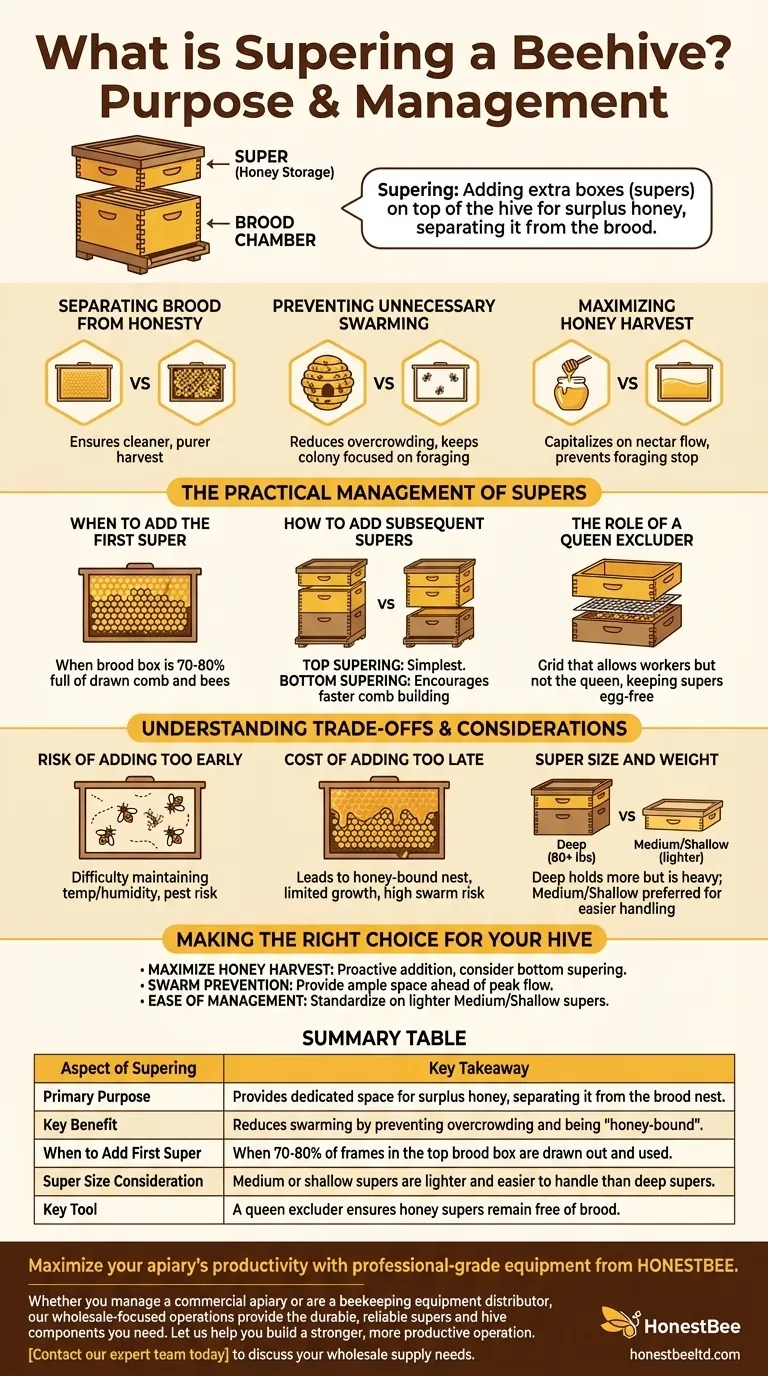 What is Supering a Beehive? Purpose & Management

SUPER (Honey Storage)

BROOD CHAMBER

Supering: Adding extra boxes (supers) on top of the hive for surplus honey, separating it from the brood.

SEPARATING BROOD FROM HONESTY

VS

Ensures cleaner, purer harvest

PREVENTING UNNECESSARY SWARMING

VS

Reduces overcrowding, keeps colony focused on foraging

MAXIMIZING HONEY HARVEST

VS

Capitalizes on nectar flow, prevents foraging stop

THE PRACTICAL MANAGEMENT OF SUPERS

WHEN TO ADD THE FIRST SUPER

When brood box is 70-80% full of drawn comb and bees

HOW TO ADD SUBSEQUENT SUPERS

VS

TOP SUPERING: Simplest. BOTTOM SUPERING: Encourages faster comb building

THE ROLE OF A QUEEN EXCLUDER

Grid that allows workers but not the queen, keeping supers egg-free

UNDERSTANDING TRADE-OFFS & CONSIDERATIONS

RISK OF ADDING TOO EARLY

Difficulty maintaining temp/humidity, pest risk

COST OF ADDING TOO LATE

Leads to honey-bound nest, limited growth, high swarm risk

SUPER SIZE AND WEIGHT

Deep (80+ lbs)

VS

Medium/Shallow (lighter)

Deep holds more but is heavy; Medium/Shallow preferred for easier handling

MAKING THE RIGHT CHOICE FOR YOUR HIVE

• MAXIMIZE HONEY HARVEST: Proactive addition, consider bottom supering.
• SWARM PREVENTION: Provide ample space ahead of peak flow.
• EASE OF MANAGEMENT: Standardize on lighter Medium/Shallow supers.

SUMMARY TABLE

| Aspect of Supering | Key Takeaway |
|---|---|
| Primary Purpose | Provides dedicated space for surplus honey, separating it from the brood nest. |
| Key Benefit | Reduces swarming by preventing overcrowding and being "honey-bound". |
| When to Add First Super | When 70-80% of frames in the top brood box are drawn out and used. |
| Super Size Consideration | Medium or shallow supers are lighter and easier to handle than deep supers. |
| Key Tool | A queen excluder ensures honey supers remain free of brood. |

Maximize your apiary's productivity with professional-grade equipment from HONESTBEE.

Whether you manage a commercial apiary or are a beekeeping equipment distributor, our wholesale-focused operations provide the durable, reliable supers and hive components you need. Let us help you build a stronger, more productive operation.

[Contact our expert team today] to discuss your wholesale supply needs.

HonestBee

honestbeeltd.com