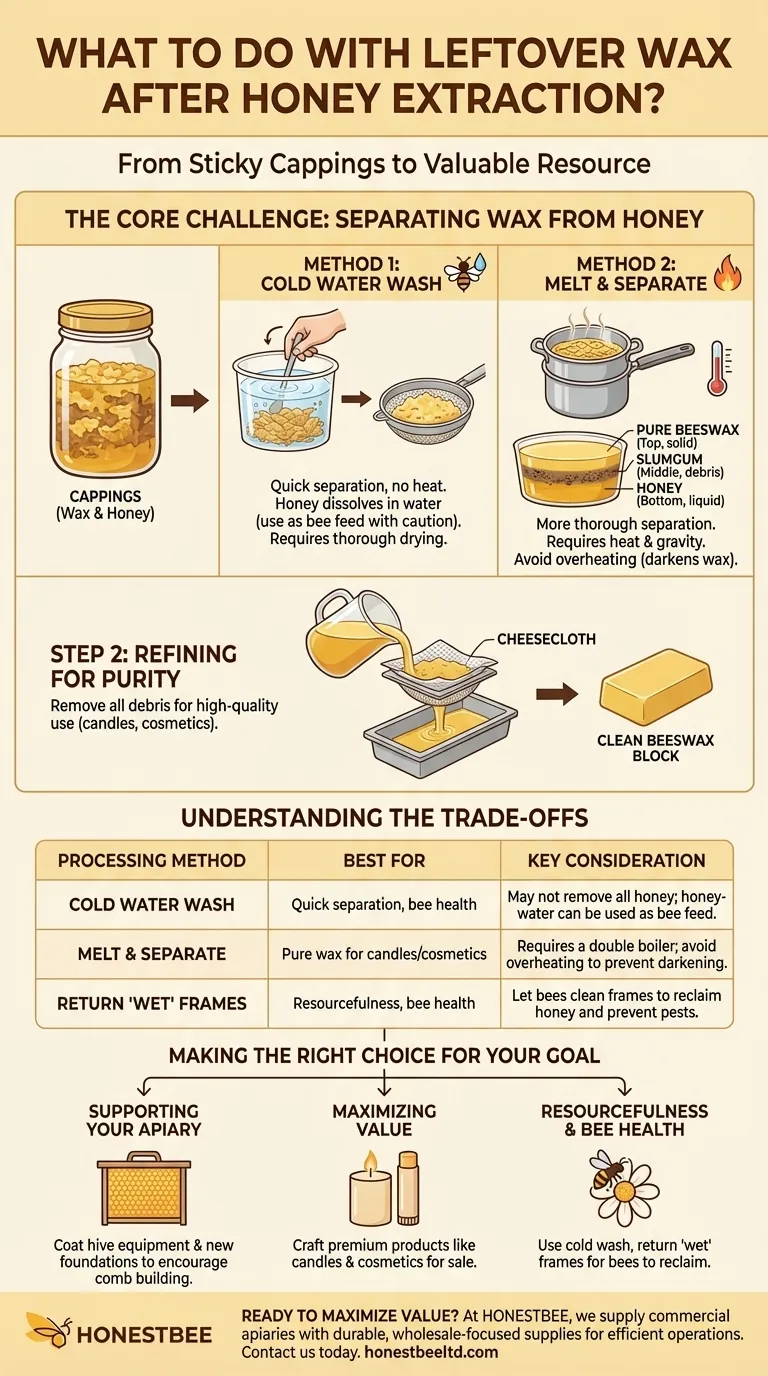 WHAT TO DO WITH LEFTOVER WAX AFTER HONEY EXTRACTION?

From Sticky Cappings to Valuable Resource

THE CORE CHALLENGE: SEPARATING WAX FROM HONEY

CAPPINGS
(Wax & Honey)

METHOD 1: COLD WATER WASH

Quick separation, no heat. Honey dissolves in water (use as bee feed with caution). Requires thorough drying.

METHOD 2: MELT & SEPARATE

PURE BEESWAX (Top, solid)
SLUMGUM (Middle, debris)
HONEY (Bottom, liquid)

More thorough separation. Requires heat & gravity. Avoid overheating (darkens wax).

STEP 2: REFINING FOR PURITY
Remove all debris for high-quality use (candles, cosmetics).

CHEESECLOTH

CLEAN BEESWAX BLOCK

UNDERSTANDING THE TRADE-OFFS

| PROCESSING METHOD | BEST FOR | KEY CONSIDERATION |
|---|---|---|
| COLD WATER WASH | Quick separation, bee health | May not remove all honey; honey-water can be used as bee feed. |
| MELT & SEPARATE | Pure wax for candles/cosmetics | Requires a double boiler; avoid overheating to prevent darkening. |
| RETURN 'WET' FRAMES | Resourcefulness, bee health | Let bees clean frames to reclaim honey and prevent pests. |

MAKING THE RIGHT CHOICE FOR YOUR GOAL

SUPPORTING YOUR APIARY
Coat hive equipment & new foundations to encourage comb building.

MAXIMIZING VALUE
Craft premium products like candles & cosmetics for sale.

RESOURCEFULNESS & BEE HEALTH
Use cold wash, return 'wet' frames for bees to reclaim.

HONESTBEE

READY TO MAXIMIZE VALUE? At HONESTBEE, we supply commercial apiaries with durable, wholesale-focused supplies for efficient operations. Contact us today. honestbeeltd.com