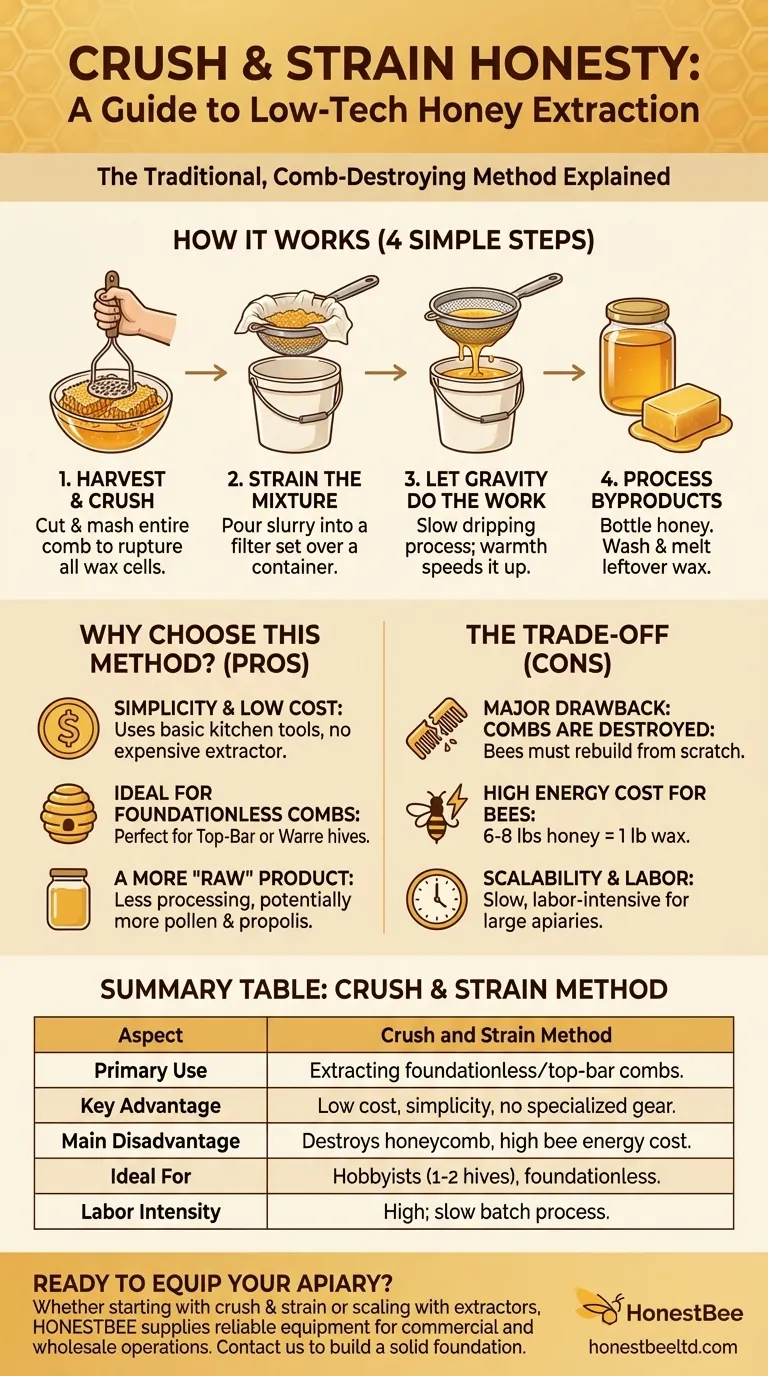 CRUSH & STRAIN HONESTY:
A Guide to Low-Tech Honey Extraction

The Traditional, Comb-Destroying Method Explained

HOW IT WORKS (4 SIMPLE STEPS)

1. HARVEST & CRUSH
Cut & mash entire comb to rupture all wax cells.

2. STRAIN THE MIXTURE
Pour slurry into a filter set over a container.

3. LET GRAVITY DO THE WORK
Slow dripping process; warmth speeds it up.

4. PROCESS BYPRODUCTS
Bottle honey. Wash & melt leftover wax.

WHY CHOOSE THIS METHOD? (PROS)

SIMPLICITY & LOW COST: Uses basic kitchen tools, no expensive extractor.

IDEAL FOR FOUNDATIONLESS COMBS: Perfect for Top-Bar or Warre hives.

A MORE "RAW" PRODUCT: Less processing, potentially more pollen & propolis.

THE TRADE-OFF (CONS)

MAJOR DRAWBACK: COMBS ARE DESTROYED: Bees must rebuild from scratch.

HIGH ENERGY COST FOR BEES: 6-8 lbs honey = 1 lb wax.

SCALABILITY & LABOR: Slow, labor-intensive for large apiaries.

SUMMARY TABLE: CRUSH & STRAIN METHOD

| Aspect | Crush and Strain Method |
|---|---|
| Primary Use | Extracting foundationless/top-bar combs. |
| Key Advantage | Low cost, simplicity, no specialized gear. |
| Main Disadvantage | Destroys honeycomb, high bee energy cost. |
| Ideal For | Hobbyists (1-2 hives), foundationless. |
| Labor Intensity | High; slow batch process. |

READY TO EQUIP YOUR APIARY?
Whether starting with crush & strain or scaling with extractors, HONESTBEE supplies reliable equipment for commercial and wholesale operations. Contact us to build a solid foundation.

HonestBee
honestbeeltd.com