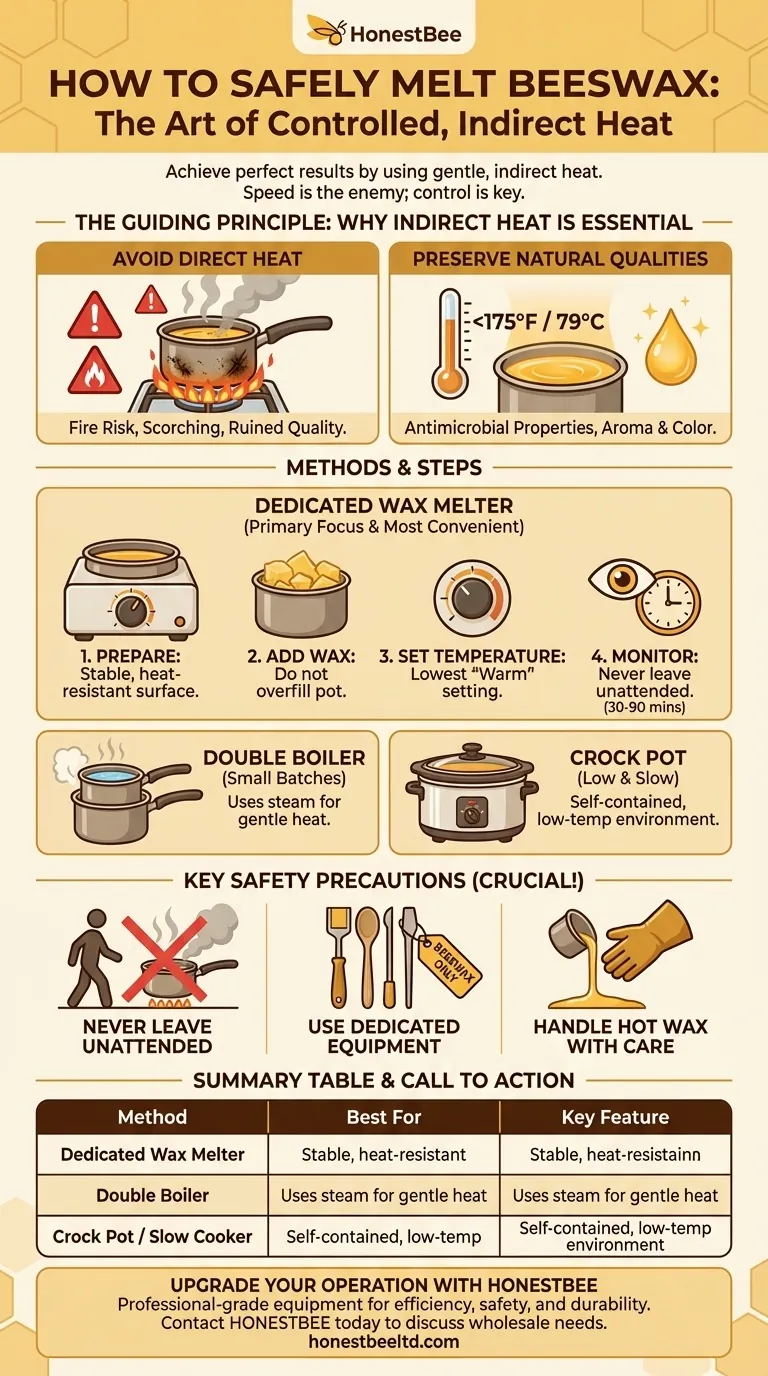 HonestBee

HOW TO SAFELY MELT BEESWAX:
The Art of Controlled, Indirect Heat

Achieve perfect results by using gentle, indirect heat.
Speed is the enemy; control is key.

THE GUIDING PRINCIPLE: WHY INDIRECT HEAT IS ESSENTIAL

AVOID DIRECT HEAT

Fire Risk, Scorching, Ruined Quality.

PRESERVE NATURAL QUALITIES

<175°F / 79°C

Antimicrobial Properties, Aroma & Color.

METHODS & STEPS

DEDICATED WAX MELTER
(Primary Focus & Most Convenient)

1. PREPARE: Stable, heat-resistant surface.

2. ADD WAX: Do not overfill pot.

3. SET TEMPERATURE: Lowest "Warm" setting.

4. MONITOR: Never leave unattended. (30-90 mins)

DOUBLE BOILER
(Small Batches)
Uses steam for gentle heat.

CROCK POT
(Low & Slow)
Self-contained, low-temp environment.

KEY SAFETY PRECAUTIONS (CRUCIAL!)

NEVER LEAVE UNATTENDED

BEESWAX ONLY

USE DEDICATED EQUIPMENT

HANDLE HOT WAX WITH CARE

SUMMARY TABLE & CALL TO ACTION

| Method | Best For | Key Feature |
|---|---|---|
| Dedicated Wax Melter | Stable, heat-resistant | Stable, heat-resistainn |
| Double Boiler | Uses steam for gentle heat | Uses steam for gentle heat |
| Crock Pot / Slow Cooker | Self-contained, low-temp | Self-contained, low-temp environment |

UPGRADE YOUR OPERATION WITH HONESTBEE
Professional-grade equipment for efficiency, safety, and durability.
Contact HONESTBEE today to discuss wholesale needs.
honestbeeltd.com