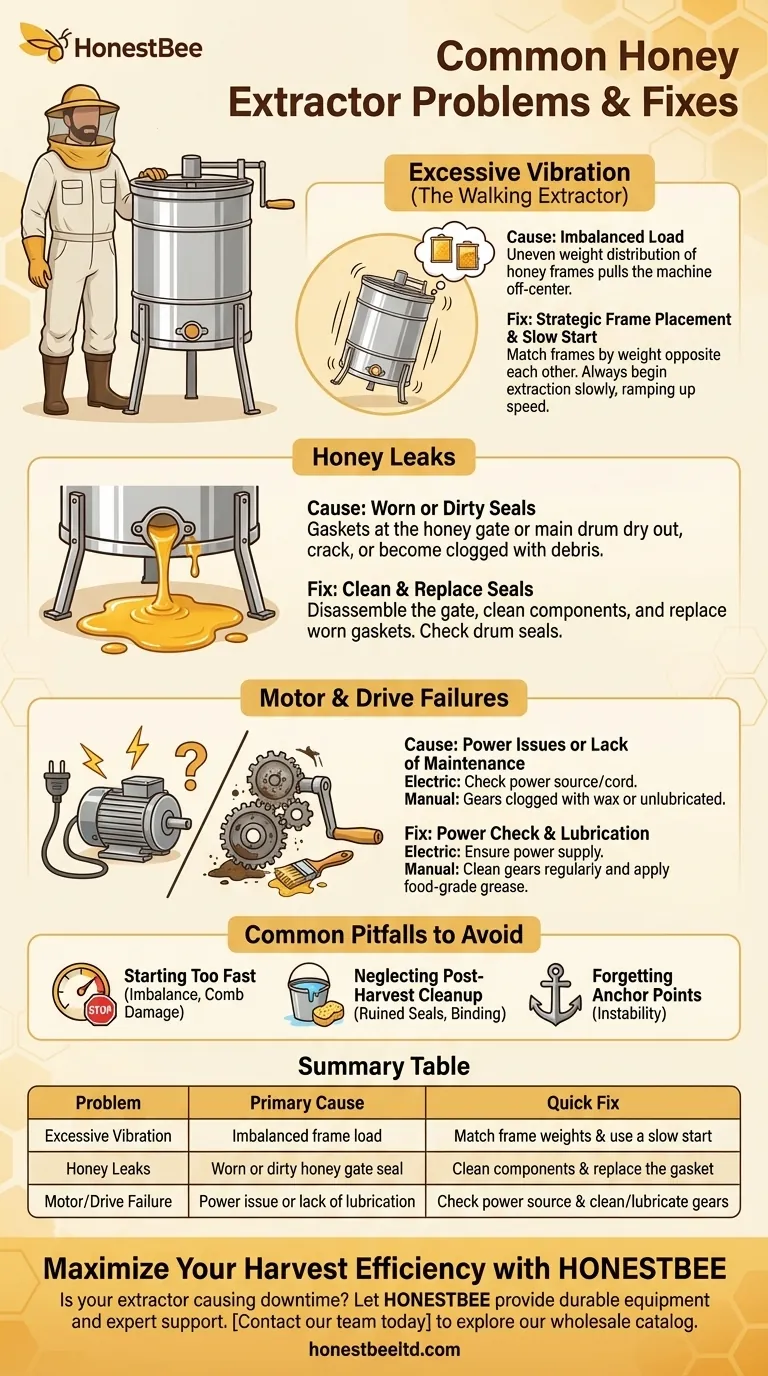 HonestBee

Common Honey Extractor Problems & Fixes

Excessive Vibration
(The Walking Extractor)

Cause: Imbalanced Load
Uneven weight distribution of honey frames pulls the machine off-center.

Fix: Strategic Frame Placement & Slow Start
Match frames by weight opposite each other. Always begin extraction slowly, ramping up speed.

Honey Leaks

Cause: Worn or Dirty Seals
Gaskets at the honey gate or main drum dry out, crack, or become clogged with debris.

Fix: Clean & Replace Seals
Disassemble the gate, clean components, and replace worn gaskets. Check drum seals.

Motor & Drive Failures

Cause: Power Issues or Lack of Maintenance
Electric: Check power source/cord.
Manual: Gears clogged with wax or unlubricated.

Fix: Power Check & Lubrication
Electric: Ensure power supply.
Manual: Clean gears regularly and apply food-grade grease.

Common Pitfalls to Avoid

STOP

Starting Too Fast (Imbalance, Comb Damage)

Neglecting Post-Harvest Cleanup (Ruined Seals, Binding)

Forgetting Anchor Points (Instability)

Summary Table

| Problem | Primary Cause | Quick Fix |
|---|---|---|
| Excessive Vibration | Imbalanced frame load | Match frame weights & use a slow start |
| Honey Leaks | Worn or dirty honey gate seal | Clean components & replace the gasket |
| Motor/Drive Failure | Power issue or lack of lubrication | Check power source & clean/lubricate gears |

Maximize Your Harvest Efficiency with HONESTBEE

Is your extractor causing downtime? Let HONESTBEE provide durable equipment and expert support. [Contact our team today] to explore our wholesale catalog.

honestbeeltd.com