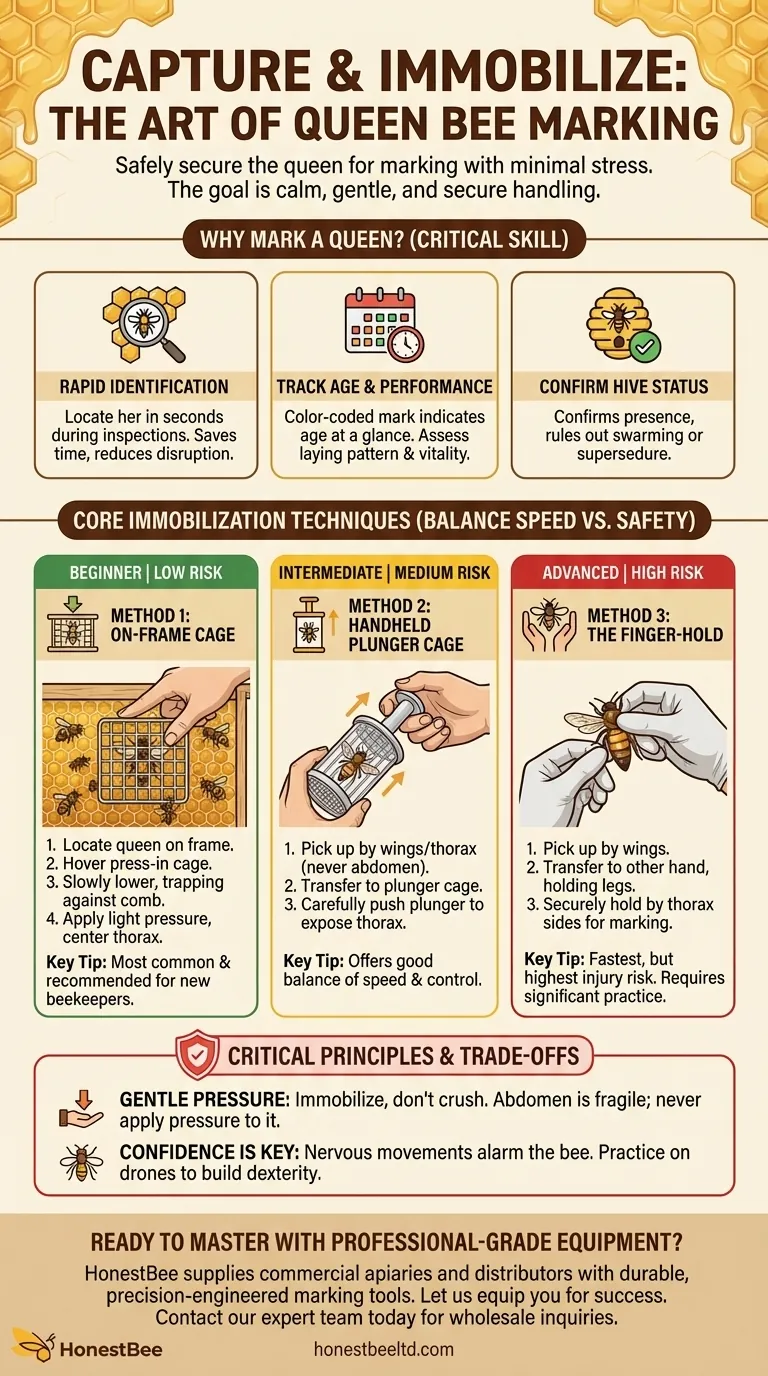 CAPTURE & IMMOBILIZE: THE ART OF QUEEN BEE MARKING

Safely secure the queen for marking with minimal stress. The goal is calm, gentle, and secure handling.

WHY MARK A QUEEN? (CRITICAL SKILL)

RAPID IDENTIFICATION
Locate her in seconds during inspections. Saves time, reduces disruption.

TRACK AGE & PERFORMANCE
Color-coded mark indicates age at a glance. Assess laying pattern & vitality.

CONFIRM HIVE STATUS
Confirms presence, rules out swarming or supersedure.

CORE IMMOBILIZATION TECHNIQUES (BALANCE SPEED VS. SAFETY)

BEGINNER | LOW RISK
METHOD 1: ON-FRAME CAGE
1. Locate queen on frame.
2. Hover press-in cage.
3. Slowly lower, trapping against comb.
4. Apply light pressure, center thorax.
Key Tip: Most common & recommended for new beekeepers.

INTERMEDIATE | MEDIUM RISK
METHOD 2: HANDHELD PLUNGER CAGE
1. Pick up by wings/thorax (never abdomen).
2. Transfer to plunger cage.
3. Carefully push plunger to expose thorax.
Key Tip: Offers good balance of speed & control.

ADVANCED | HIGH RISK
METHOD 3: THE FINGER-HOLD
1. Pick up by wings.
2. Transfer to other hand, holding legs.
3. Securely hold by thorax sides for marking.
Key Tip: Fastest, but highest injury risk. Requires significant practice.

CRITICAL PRINCIPLES & TRADE-OFFS

GENTLE PRESSURE: Immobilize, don't crush. Abdomen is fragile; never apply pressure to it.

CONFIDENCE IS KEY: Nervous movements alarm the bee. Practice on drones to build dexterity.

READY TO MASTER WITH PROFESSIONAL-GRADE EQUIPMENT?
HonestBee supplies commercial apiaries and distributors with durable, precision-engineered marking tools. Let us equip you for success. Contact our expert team today for wholesale inquiries.

HonestBee
honestbeeltd.com