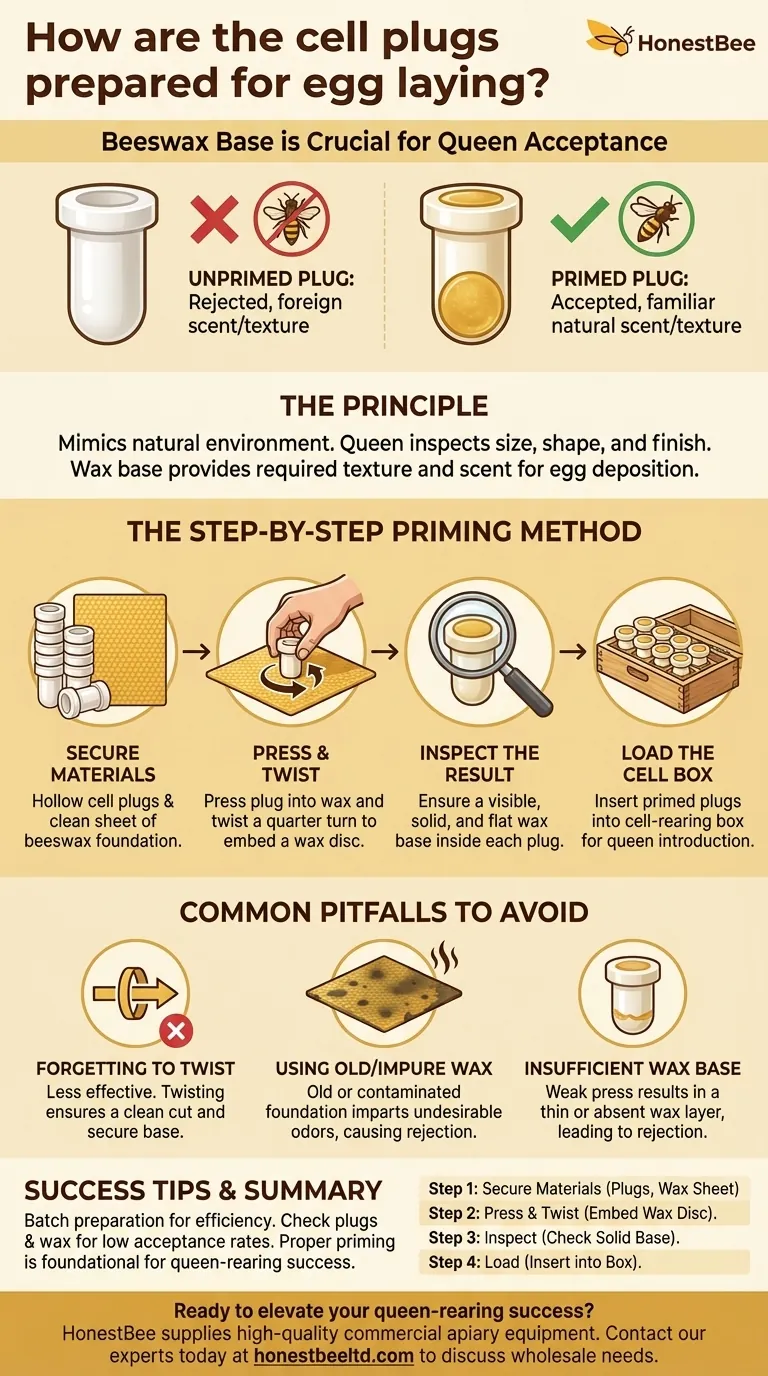 How are the cell plugs prepared for egg laying?

HonestBee

Beeswax Base is Crucial for Queen Acceptance

UNPRIMED PLUG: Rejected, foreign scent/texture

PRIMED PLUG: Accepted, familiar natural scent/texture

THE PRINCIPLE

Mimics natural environment. Queen inspects size, shape, and finish. Wax base provides required texture and scent for egg deposition.

THE STEP-BY-STEP PRIMING METHOD

SECURE MATERIALS
Hollow cell plugs & clean sheet of beeswax foundation.

PRESS & TWIST
Press plug into wax and twist a quarter turn to embed a wax disc.

INSPECT THE RESULT
Ensure a visible, solid, and flat wax base inside each plug.

LOAD THE CELL BOX
Insert primed plugs into cell-rearing box for queen introduction.

COMMON PITFALLS TO AVOID

FORGETTING TO TWIST
Less effective. Twisting ensures a clean cut and secure base.

USING OLD/IMPURE WAX
Old or contaminated foundation imparts undesirable odors, causing rejection.

INSUFFICIENT WAX BASE
Weak press results in a thin or absent wax layer, leading to rejection.

SUCCESS TIPS & SUMMARY

Batch preparation for efficiency. Check plugs & wax for low acceptance rates. Proper priming is foundational for queen-rearing success.

Step 1: Secure Materials (Plugs, Wax Sheet)
Step 2: Press & Twist (Embed Wax Disc).
Step 3: Inspect (Check Solid Base).
Step 4: Load (Insert into Box).

Ready to elevate your queen-rearing success?
HonestBee supplies high-quality commercial apiary equipment. Contact our experts today at honestbeeltd.com to discuss wholesale needs.