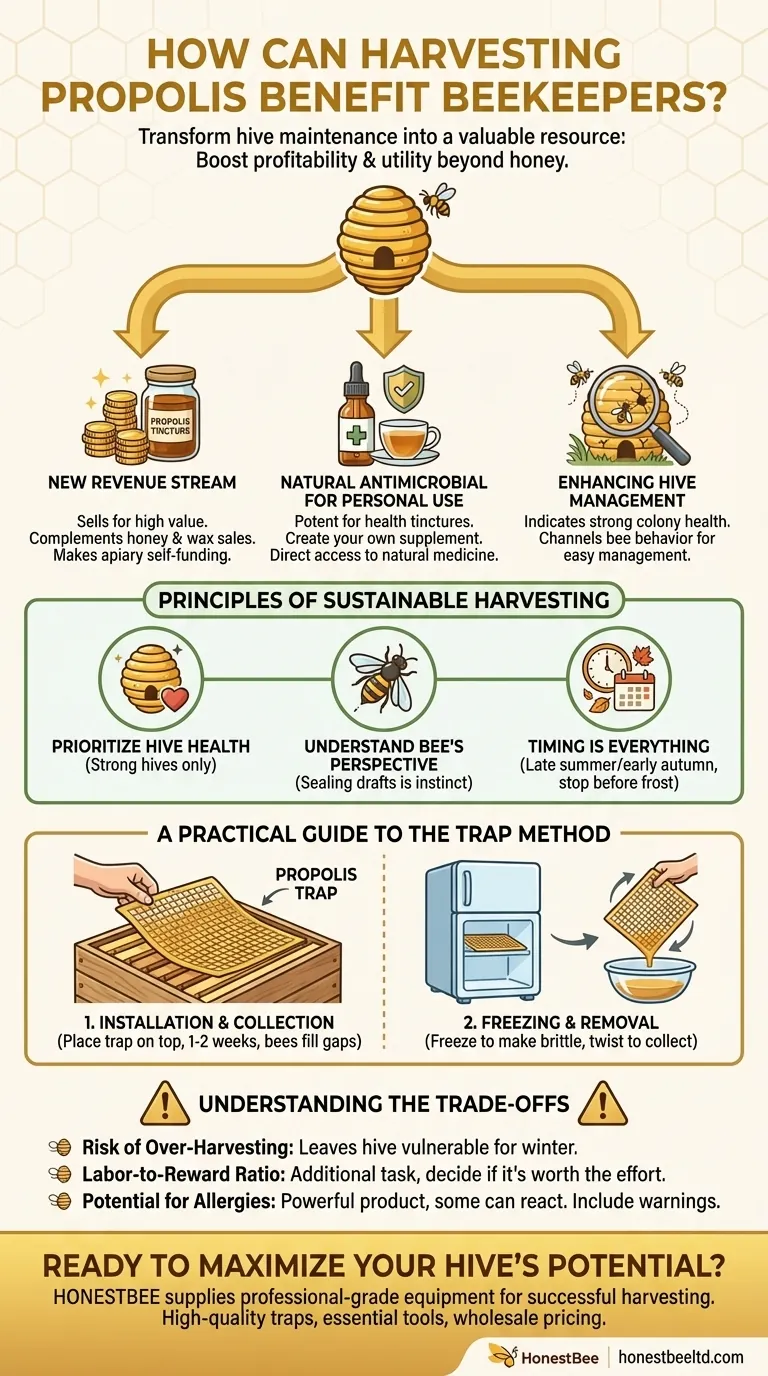 HOW CAN HARVESTING PROPOLIS BENEFIT BEEKEEPERS?

Transform hive maintenance into a valuable resource: Boost profitability & utility beyond honey.

PROPOLIS TINCTURS

NEW REVENUE STREAM
Sells for high value. Complements honey & wax sales. Makes apiary self-funding.

NATURAL ANTIMICROBIAL FOR PERSONAL USE
Potent for health tinctures. Create your own supplement. Direct access to natural medicine.

ENHANCING HIVE MANAGEMENT
Indicates strong colony health. Channels bee behavior for easy management.

PRINCIPLES OF SUSTAINABLE HARVESTING

PRIORITIZE HIVE HEALTH
(Strong hives only)

UNDERSTAND BEE'S PERSPECTIVE
(Sealing drafts is instinct)

TIMING IS EVERYTHING
(Late summer/early autumn, stop before frost)

A PRACTICAL GUIDE TO THE TRAP METHOD

PROPOLIS TRAP

1. INSTALLATION & COLLECTION
(Place trap on top, 1-2 weeks, bees fill gaps)

2. FREEZING & REMOVAL
(Freeze to make brittle, twist to collect)

UNDERSTANDING THE TRADE-OFFS

Risk of Over-Harvesting: Leaves hive vulnerable for winter.
Labor-to-Reward Ratio: Additional task, decide if it's worth the effort.
Potential for Allergies: Powerful product, some can react. Include warnings.

READY TO MAXIMIZE YOUR HIVE'S POTENTIAL?
HONESTBEE supplies professional-grade equipment for successful harvesting. High-quality traps, essential tools, wholesale pricing.

HonestBee | honestbeeltd.com