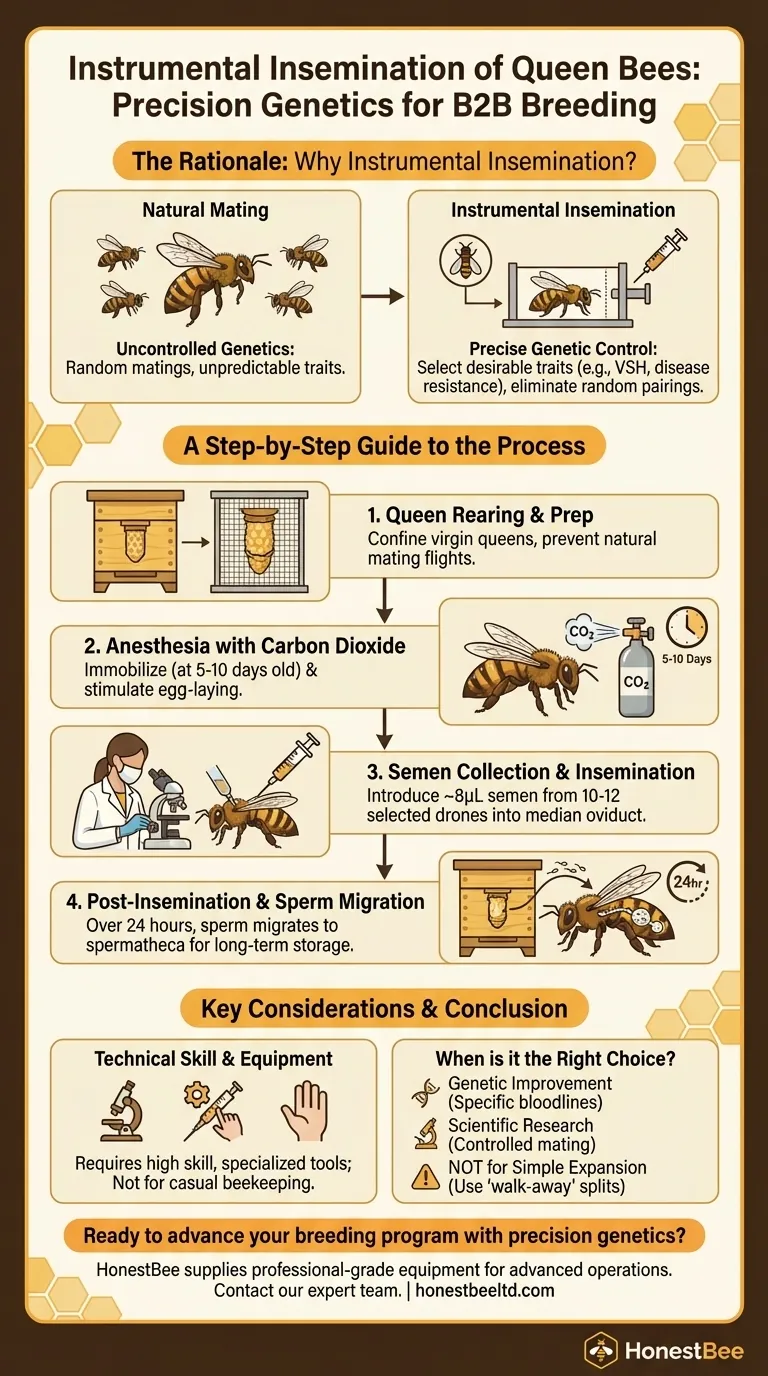 Instrumental Insemination of Queen Bees: Precision Genetics for B2B Breeding

The Rationale: Why Instrumental Insemination?

Natural Mating

Uncontrolled Genetics: Random matings, unpredictable traits.

Instrumental Insemination

Precise Genetic Control: Select desirable traits (e.g., VSH, disease resistance), eliminate random pairings.

A Step-by-Step Guide to the Process

1. Queen Rearing & Prep
Confine virgin queens, prevent natural mating flights.

2. Anesthesia with Carbon Dioxide
Immobilize (at 5-10 days old) & stimulate egg-laying.

$CO_2$

$CO_2$

5-10 Days

3. Semen Collection & Insemination
Introduce ~8μL semen from 10-12 selected drones into median oviduct.

4. Post-Insemination & Sperm Migration
Over 24 hours, sperm migrates to spermatheca for long-term storage.

24hr

Key Considerations & Conclusion

Technical Skill & Equipment

Requires high skill, specialized tools; Not for casual beekeeping.

When is it the Right Choice?

Genetic Improvement (Specific bloodlines)

Scientific Research (Controlled mating)

NOT for Simple Expansion (Use 'walk-away' splits)

Ready to advance your breeding program with precision genetics?

HonestBee supplies professional-grade equipment for advanced operations. Contact our expert team. | honestbeeltd.com

HonestBee