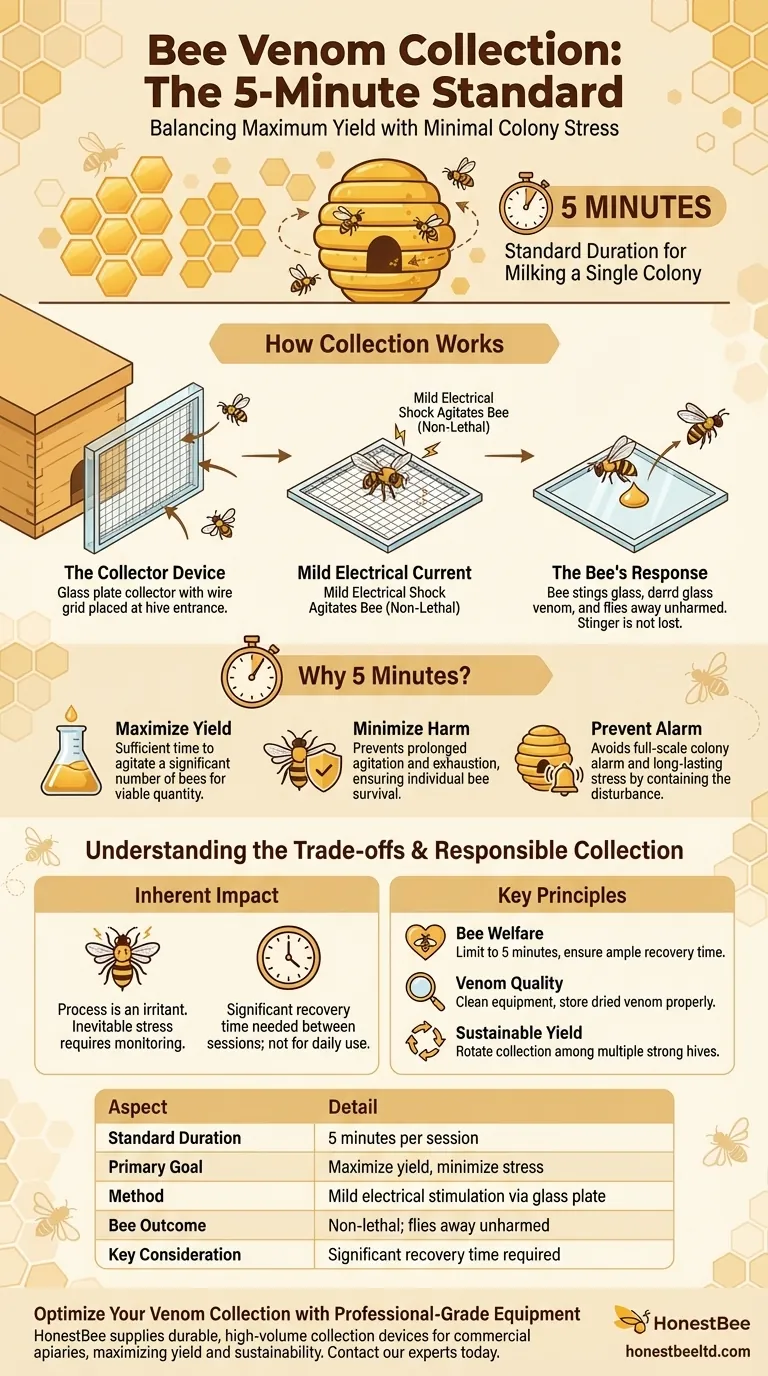 Bee Venom Collection: The 5-Minute Standard

Balancing Maximum Yield with Minimal Colony Stress

5 MINUTES

Standard Duration for Milking a Single Colony

How Collection Works

Mild Electrical Shock Agitates Bee (Non-Lethal)

The Collector Device
Glass plate collector with wire grid placed at hive entrance.

Mild Electrical Current
Mild Electrical Shock Agitates Bee (Non-Lethal)

The Bee's Response
Bee stings glass, derrd glass venom, and flies away unharmed. Stinger is not lost.

Why 5 Minutes?

Maximize Yield
Sufficient time to agitate a significant number of bees for viable quantity.

Minimize Harm
Prevents prolonged agitation and exhaustion, ensuring individual bee survival.

Prevent Alarm
Avoids full-scale colony alarm and long-lasting stress by containing the disturbance.

Understanding the Trade-offs & Responsible Collection

Inherent Impact

Process is an irritant. Inevitable stress requires monitoring.

Significant recovery time needed between sessions; not for daily use.

Key Principles

Bee Welfare
Limit to 5 minutes, ensure ample recovery time.

Venom Quality
Clean equipment, store dried venom properly.

Sustainable Yield
Rotate collection among multiple strong hives.

| Aspect | Detail |
|---|---|
| Standard Duration | 5 minutes per session |
| Primary Goal | Maximize yield, minimize stress |
| Method | Mild electrical stimulation via glass plate |
| Bee Outcome | Non-lethal; flies away unharmed |
| Key Consideration | Significant recovery time required |

Optimize Your Venom Collection with Professional-Grade Equipment
HonestBee supplies durable, high-volume collection devices for commercial apiaries, maximizing yield and sustainability. Contact our experts today.

HonestBee
honestbeeltd.com