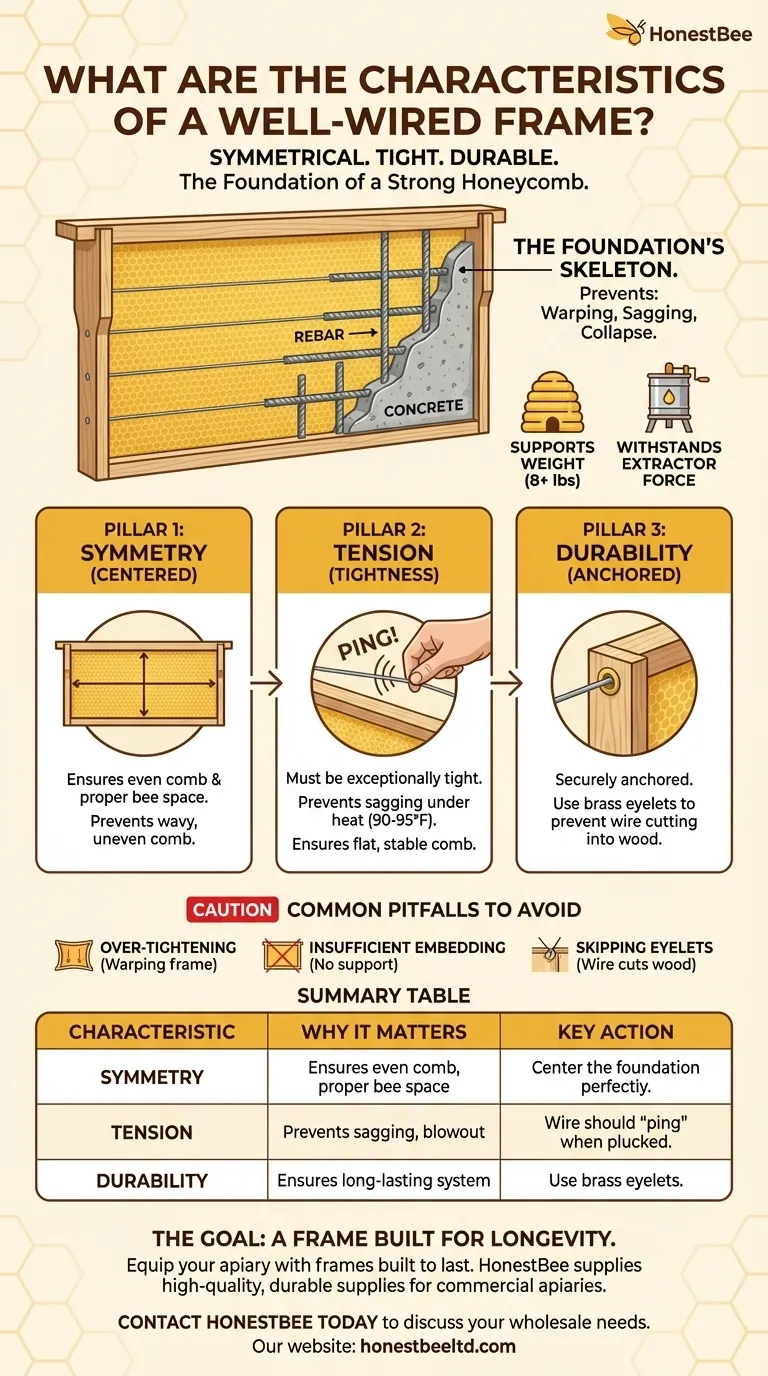 HonestBee

WHAT ARE THE CHARACTERISTICS OF A WELL-WIRED FRAME?

SYMMETRICAL. TIGHT. DURABLE.
The Foundation of a Strong Honeycomb.

REBAR
CONCRETE

THE FOUNDATION'S SKELETON.
Prevents: Warping, Sagging, Collapse.

SUPPORTS WEIGHT (8+ lbs)

WITHSTANDS EXTRACTOR FORCE

PILLAR 1: SYMMETRY (CENTERED)

Ensures even comb & proper bee space.
Prevents wavy, uneven comb.

PILLAR 2: TENSION (TIGHTNESS)

PING!

Must be exceptionally tight.
Prevents sagging under heat (90-95°F).
Ensures flat, stable comb.

PILLAR 3: DURABILITY (ANCHORED)

Securely anchored.
Use brass eyelets to prevent wire cutting into wood.

CAUTION COMMON PITFALLS TO AVOID

OVER-TIGHTENING (Warping frame)

INSUFFICIENT EMBEDDING (No support)

SKIPPING EYELETS (Wire cuts wood)

SUMMARY TABLE

| CHARACTERISTIC | WHY IT MATTERS | KEY ACTION |
|---|---|---|
| SYMMETRY | Ensures even comb, proper bee space | Center the foundation perfectiy. |
| TENSION | Prevents sagging, blowout | Wire should "ping" when plucked. |
| DURABILITY | Ensures long-lasting system | Use brass eyelets. |

THE GOAL: A FRAME BUILT FOR LONGEVITY.
Equip your apiary with frames built to last. HonestBee supplies high-quality, durable supplies for commercial apiaries.

CONTACT HONESTBEE TODAY to discuss your wholesale needs.
Our website: honestbeeltd.com