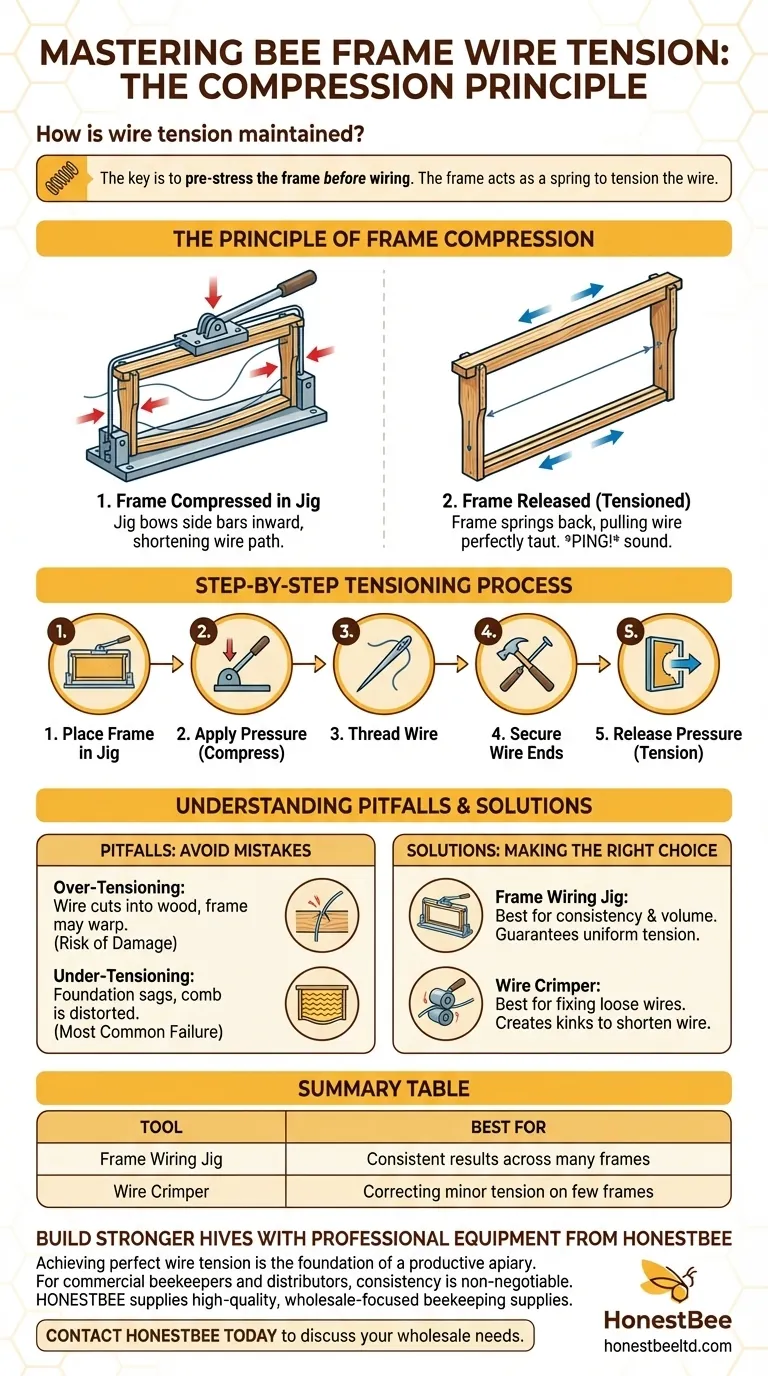 MASTERING BEE FRAME WIRE TENSION: THE COMPRESSION PRINCIPLE

How is wire tension maintained?

The key is to pre-stress the frame before wiring. The frame acts as a spring to tension the wire.

THE PRINCIPLE OF FRAME COMPRESSION

1. Frame Compressed in Jig
Jig bows side bars inward, shortening wire path.

2. Frame Released (Tensioned)
Frame springs back, pulling wire perfectly taut. "PING!" sound.

STEP-BY-STEP TENSIONING PROCESS

1.
1. Place Frame in Jig

2.
2. Apply Pressure (Compress)

3.
3. Thread Wire

4.
4. Secure Wire Ends

5.
5. Release Pressure (Tension)

UNDERSTANDING PITFALLS & SOLUTIONS

PITFALLS: AVOID MISTAKES

Over-Tensioning:
Wire cuts into wood, frame may warp.
(Risk of Damage)

Under-Tensioning:
Foundation sags, comb is distorted.
(Most Common Failure)

SOLUTIONS: MAKING THE RIGHT CHOICE

Frame Wiring Jig:
Best for consistency & volume. Guarantees uniform tension.

Wire Crimper:
Best for fixing loose wires. Creates kinks to shorten wire.

SUMMARY TABLE

| TOOL | BEST FOR |
|---|---|
| Frame Wiring Jig | Consistent results across many frames |
| Wire Crimper | Correcting minor tension on few frames |

BUILD STRONGER HIVES WITH PROFESSIONAL EQUIPMENT FROM HONESTBEE

Achieving perfect wire tension is the foundation of a productive apiary. For commercial beekeepers and distributors, consistency is non-negotiable. HONESTBEE supplies high-quality, wholesale-focused beekeeping supplies.

CONTACT HONESTBEE TODAY to discuss your wholesale needs.

HonestBee
honestbeeltd.com