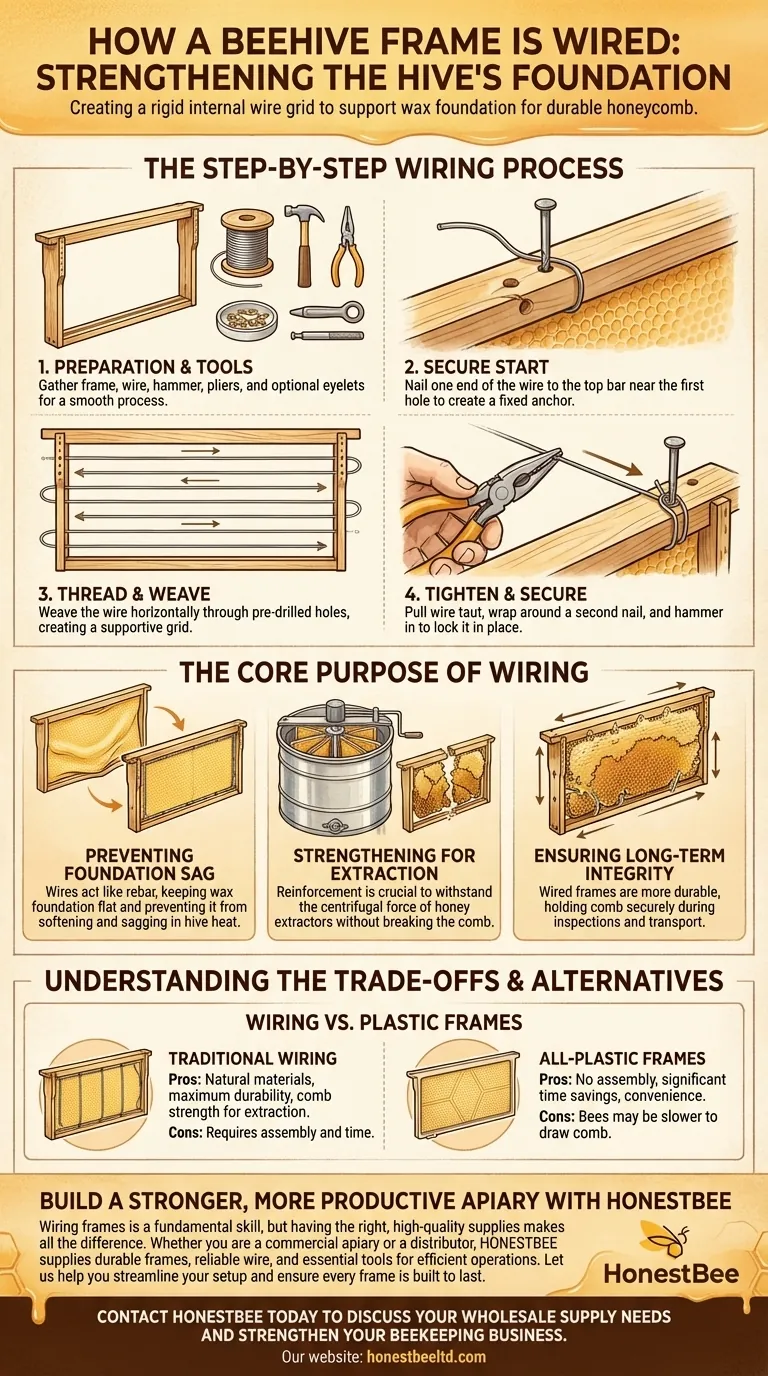 HOW A BEEHIVE FRAME IS WIRED: STRENGTHENING THE HIVE'S FOUNDATION

Creating a rigid internal wire grid to support wax foundation for durable honeycomb.

THE STEP-BY-STEP WIRING PROCESS

1. PREPARATION & TOOLS
Gather frame, wire, hammer, pliers, and optional eyelets for a smooth process.

2. SECURE START
Nail one end of the wire to the top bar near the first hole to create a fixed anchor.

3. THREAD & WEAVE
Weave the wire horizontally through pre-drilled holes, creating a supportive grid.

4. TIGHTEN & SECURE
Pull wire taut, wrap around a second nail, and hammer in to lock it in place.

THE CORE PURPOSE OF WIRING

PREVENTING FOUNDATION SAG
Wires act like rebar, keeping wax foundation flat and preventing it from softening and sagging in hive heat.

STRENGTHENING FOR EXTRACTION
Reinforcement is crucial to withstand the centrifugal force of honey extractors without breaking the comb.

ENSURING LONG-TERM INTEGRITY
Wired frames are more durable, holding comb securely during inspections and transport.

UNDERSTANDING THE TRADE-OFFS & ALTERNATIVES

WIRING VS. PLASTIC FRAMES

TRADITIONAL WIRING
Pros: Natural materials, maximum durability, comb strength for extraction.
Cons: Requires assembly and time.

ALL-PLASTIC FRAMES
Pros: No assembly, significant time savings, convenience.
Cons: Bees may be slower to draw comb.

BUILD A STRONGER, MORE PRODUCTIVE APIARY WITH HONESTBEE
Wiring frames is a fundamental skill, but having the right, high-quality supplies makes all the difference. Whether you are a commercial apiary or a distributor, HONESTBEE supplies durable frames, reliable wire, and essential tools for efficient operations. Let us help you streamline your setup and ensure every frame is built to last.

HonestBee

CONTACT HONESTBEE TODAY TO DISCUSS YOUR WHOLESALE SUPPLY NEEDS AND STRENGTHEN YOUR BEEKEEPING BUSINESS.
Our website: honestbeeltd.com