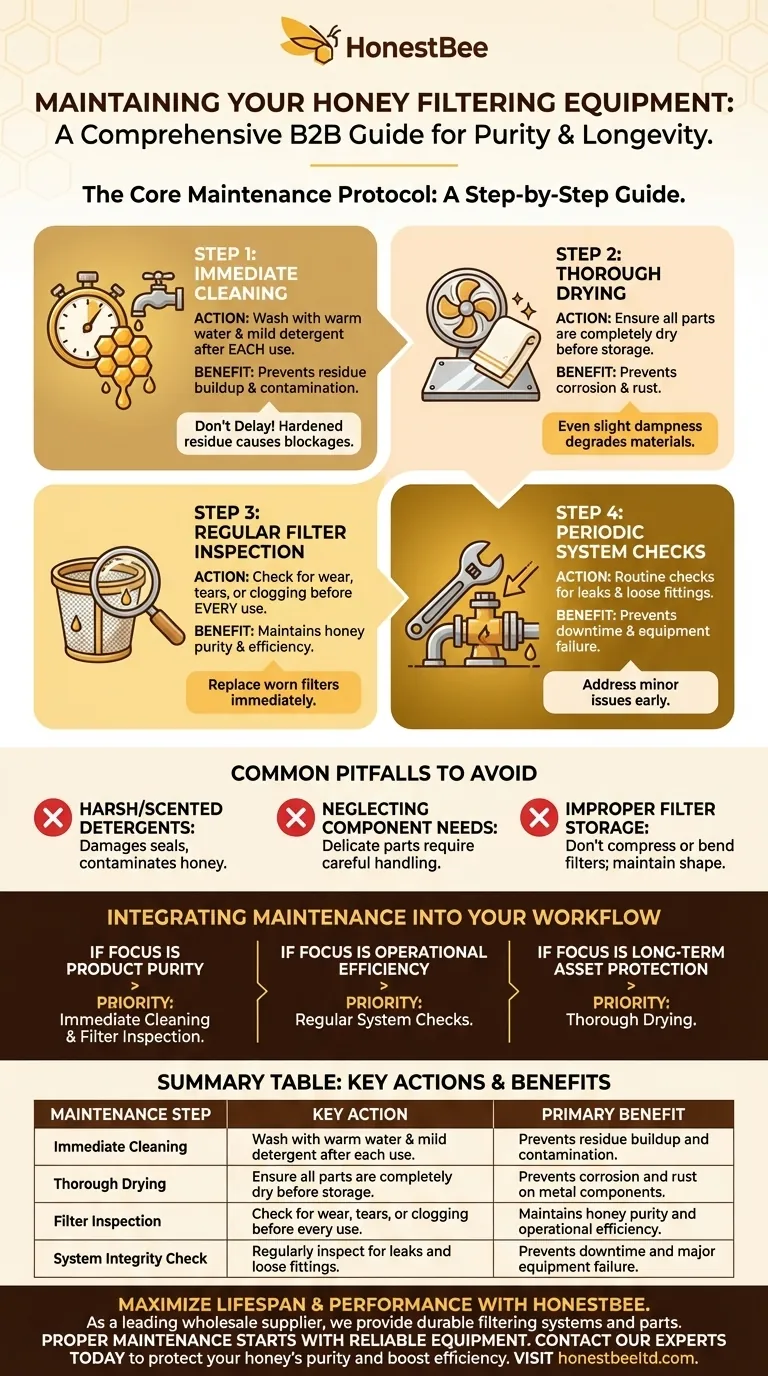 HonestBee

MAINTAINING YOUR HONEY FILTERING EQUIPMENT: A Comprehensive B2B Guide for Purity & Longevity.

The Core Maintenance Protocol: A Step-by-Step Guide.

STEP 1: IMMEDIATE CLEANING
ACTION: Wash with warm water & mild detergent after EACH use.
BENEFIT: Prevents residue buildup & contamination.
Don't Delay! Hardened residue causes blockages.

STEP 2: THOROUGH DRYING
ACTION: Ensure all parts are completely dry before storage.
BENEFIT: Prevents corrosion & rust.
Even slight dampness degrades materials.

STEP 3: REGULAR FILTER INSPECTION
ACTION: Check for wear, tears, or clogging before EVERY use.
BENEFIT: Maintains honey purity & efficiency.
Replace worn filters immediately.

STEP 4: PERIODIC SYSTEM CHECKS
ACTION: Routine checks for leaks & loose fittings.
BENEFIT: Prevents downtime & equipment failure.
Address minor issues early.

COMMON PITFALLS TO AVOID

HARSH/SCENTED DETERGENTS: Damages seals, contaminates honey.

NEGLECTING COMPONENT NEEDS: Delicate parts require careful handling.

IMPROPER FILTER STORAGE: Don't compress or bend filters; maintain shape.

INTEGRATING MAINTENANCE INTO YOUR WORKFLOW

IF FOCUS IS PRODUCT PURITY > PRIORITY: Immediate Cleaning & Filter Inspection.

IF FOCUS IS OPERATIONAL EFFICIENCY > PRIORITY: Regular System Checks.

IF FOCUS IS LONG-TERM ASSET PROTECTION > PRIORITY: Thorough Drying.

SUMMARY TABLE: KEY ACTIONS & BENEFITS

| MAINTENANCE STEP | KEY ACTION | PRIMARY BENEFIT |
|---|---|---|
| Immediate Cleaning | Wash with warm water & mild detergent after each use. | Prevents residue buildup and contamination. |
| Thorough Drying | Ensure all parts are completely dry before storage. | Prevents corrosion and rust on metal components. |
| Filter Inspection | Check for wear, tears, or clogging before every use. | Maintains honey purity and operational efficiency. |
| System Integrity Check | Regularly inspect for leaks and loose fittings. | Prevents downtime and major equipment failure. |

MAXIMIZE LIFESPAN & PERFORMANCE WITH HONESTBEE.
As a leading wholesale supplier, we provide durable filtering systems and parts.
PROPER MAINTENANCE STARTS WITH RELIABLE EQUIPMENT. CONTACT OUR EXPERTS TODAY to protect your honey's purity and boost efficiency. VISIT honestbeeltd.com.