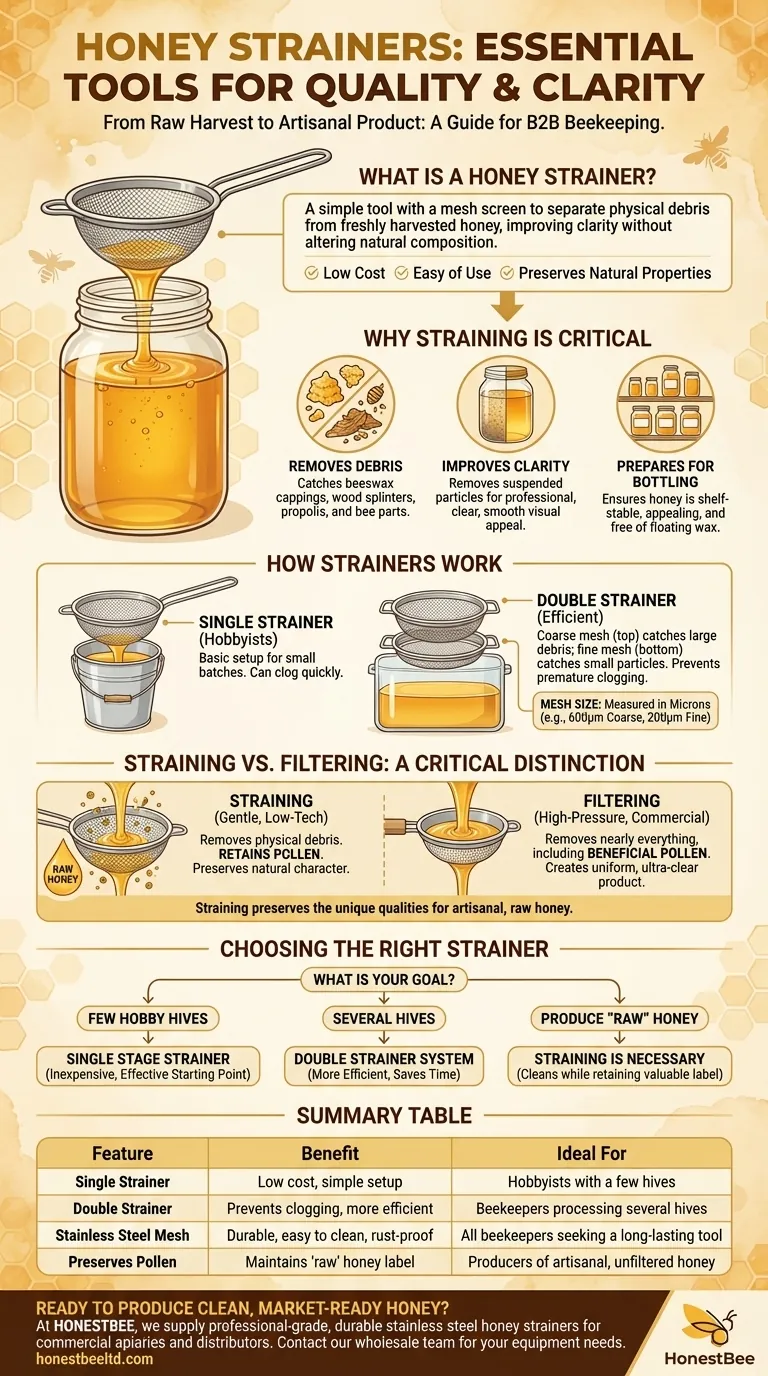 HONEY STRAINERS: ESSENTIAL TOOLS FOR QUALITY & CLARITY

From Raw Harvest to Artisanal Product: A Guide for B2B Beekeeping.

WHAT IS A HONEY STRAINER?

A simple tool with a mesh screen to separate physical debris from freshly harvested honey, improving clarity without altering natural composition.

Low Cost  Easy of Use  Preserves Natural Properties

WHY STRAINING IS CRITICAL

REMOVES DEBRIS
Catches beeswax cappings, wood splinters, propolis, and bee parts.

IMPROVES CLARITY
Removes suspended particles for professional, clear, smooth visual appeal.

PREPARES FOR BOTTLING
Ensures honey is shelf-stable, appealing, and free of floating wax.

HOW STRAINERS WORK

SINGLE STRAINER
(Hobbyists)
Basic setup for small batches. Can clog quickly.

DOUBLE STRAINER
(Efficient)
Coarse mesh (top) catches large debris; fine mesh (bottom) catches small particles. Prevents premature clogging.

MESH SIZE: Measured in Microns (e.g., 600μm Coarse, 200μm Fine)

STRAINING VS. FILTERING: A CRITICAL DISTINCTION

RAW HONEY

STRAINING
(Gentle, Low-Tech)
Removes physical debris. RETAINS POLLEN. Preserves natural character.

FILTERING
(High-Pressure, Commercial)
Removes nearly everything, including BENEFICIAL POLLEN. Creates uniform, ultra-clear product.

Straining preserves the unique qualities for artisanal, raw honey.

CHOOSING THE RIGHT STRAINER

WHAT IS YOUR GOAL?

FEW HOBBY HIVES
SINGLE STAGE STRAINER
(Inexpensive, Effective Starting Point)

SEVERAL HIVES
DOUBLE STRAINER SYSTEM
(More Efficient, Saves Time)

PRODUCE "RAW" HONEY
STRAINING IS NECESSARY
(Cleans while retaining valuable label)

SUMMARY TABLE

| Feature | Benefit | Ideal For |
|---|---|---|
| Single Strainer | Low cost, simple setup | Hobbyists with a few hives |
| Double Strainer | Prevents clogging, more efficient | Beekeepers processing several hives |
| Stainless Steel Mesh | Durable, easy to clean, rust-proof | All beekeepers seeking a long-lasting tool |
| Preserves Pollen | Maintains 'raw' honey label | Producers of artisanal, unfiltered honey |

READY TO PRODUCE CLEAN, MARKET-READY HONEY?
At HONESTBEE, we supply professional-grade, durable stainless steel honey strainers for commercial apiaries and distributors. Contact our wholesale team for your equipment needs.
honestbeeltd.com

HonestBee