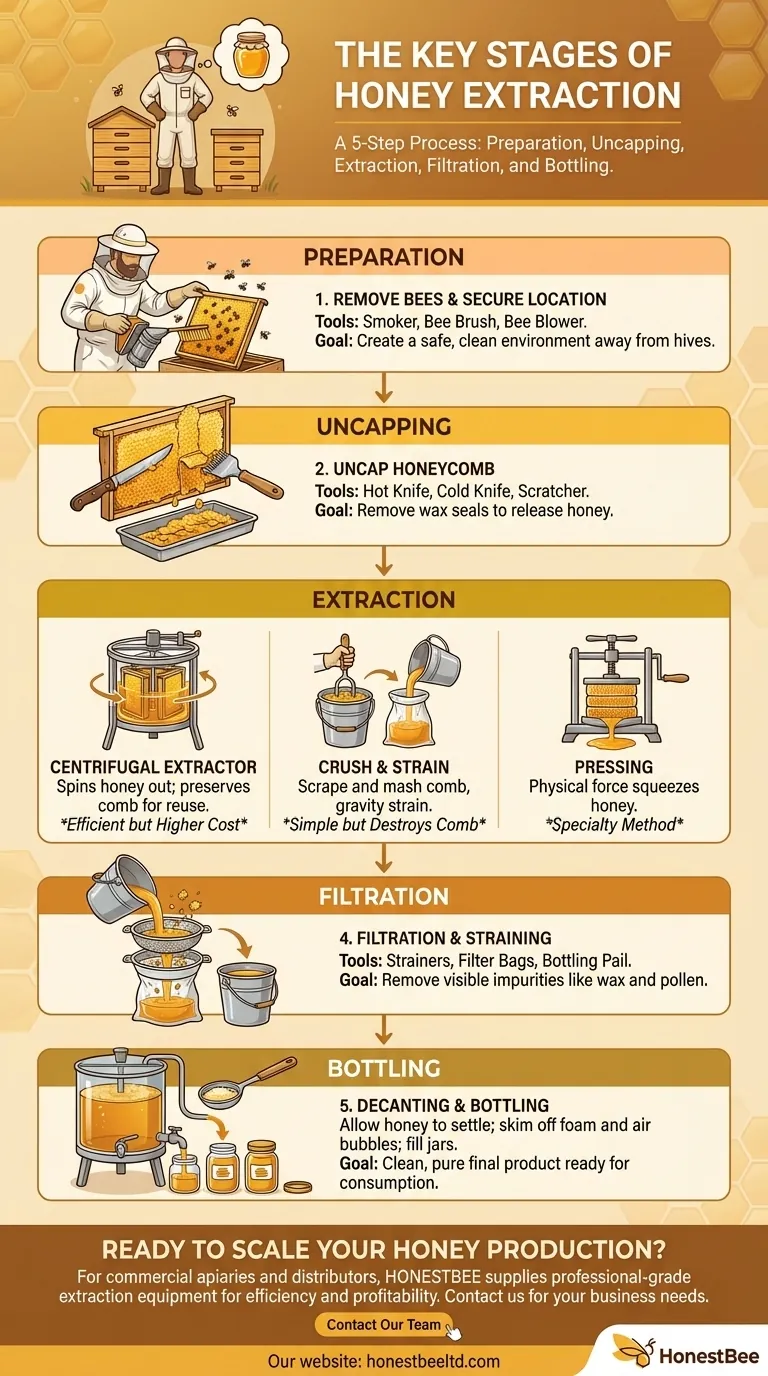 THE KEY STAGES OF HONEY EXTRACTION

A 5-Step Process: Preparation, Uncapping, Extraction, Filtration, and Bottling.

PREPARATION

1. REMOVE BEES & SECURE LOCATION
Tools: Smoker, Bee Brush, Bee Blower.
Goal: Create a safe, clean environment away from hives.

UNCAPPING

2. UNCAP HONEYCOMB
Tools: Hot Knife, Cold Knife, Scratcher.
Goal: Remove wax seals to release honey.

EXTRACTION

CENTRIFUGAL EXTRACTOR
Spins honey out; preserves comb for reuse.
*Efficient but Higher Cost*

CRUSH & STRAIN
Scrape and mash comb, gravity strain.
*Simple but Destroys Comb*

PRESSING
Physical force squeezes honey.
*Specialty Method*

FILTRATION

4. FILTRATION & STRAINING
Tools: Strainers, Filter Bags, Bottling Pail.
Goal: Remove visible impurities like wax and pollen.

BOTTLING

5. DECANTING & BOTTLING
Allow honey to settle; skim off foam and air bubbles; fill jars.
Goal: Clean, pure final product ready for consumption.

READY TO SCALE YOUR HONEY PRODUCTION?
For commercial apiaries and distributors, HONESTBEE supplies professional-grade extraction equipment for efficiency and profitability. Contact us for your business needs.

Contact Our Team

Our website: honestbeeltd.com

HonestBee