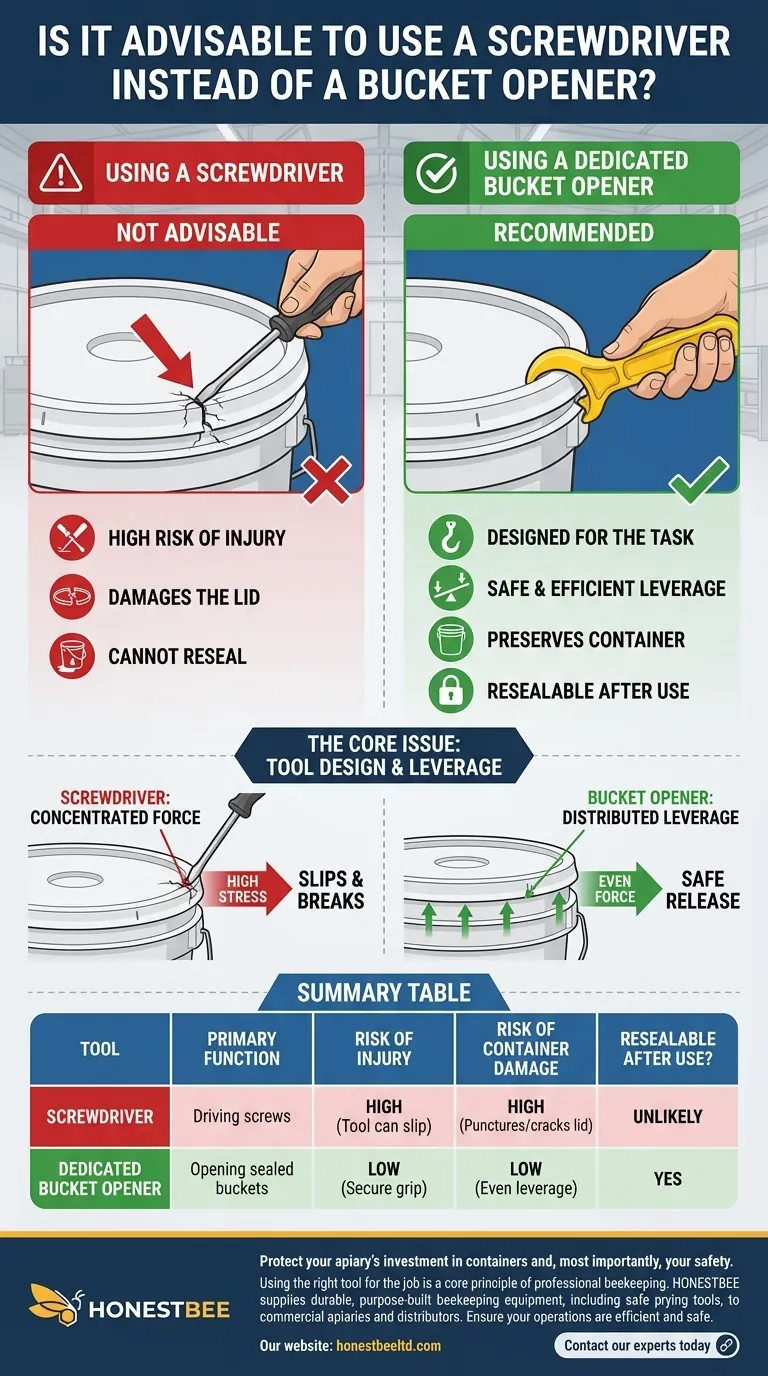 IS IT ADVISABLE TO USE A SCREWDRIVER INSTEAD OF A BUCKET OPENER?

USING A SCREWDRIVER

NOT ADVISABLE

HIGH RISK OF INJURY

DAMAGES THE LID

CANNOT RESEAL

USING A DEDICATED BUCKET OPENER

RECOMMENDED

DESIGNED FOR THE TASK

SAFE & EFFICIENT LEVERAGE

PRESERVES CONTAINER

RESEALABLE AFTER USE

THE CORE ISSUE: TOOL DESIGN & LEVERAGE

SCREWDRIVER: CONCENTRATED FORCE

HIGH STRESS

SLIPS & BREAKS

BUCKET OPENER: DISTRIBUTED LEVERAGE

EVEN FORCE

SAFE RELEASE

SUMMARY TABLE

| TOOL | PRIMARY FUNCTION | RISK OF INJURY | RISK OF CONTAINER DAMAGE | RESEALABLE AFTER USE? |
|---|---|---|---|---|
| SCREWDRIVER | Driving screws | HIGH (Tool can slip) | HIGH (Punctures/cracks lid) | UNLIKELY |
| DEDICATED BUCKET OPENER | Opening sealed buckets | LOW (Secure grip) | LOW (Even leverage) | YES |

HONESTBEE

Protect your apiary's investment in containers and, most importantly, your safety.

Using the right tool for the job is a core principle of professional beekeeping. HONESTBEE supplies durable, purpose-built beekeeping equipment, including safe prying tools, to commercial apiaries and distributors. Ensure your operations are efficient and safe.

Our website: honestbeeltd.com

Contact our experts today