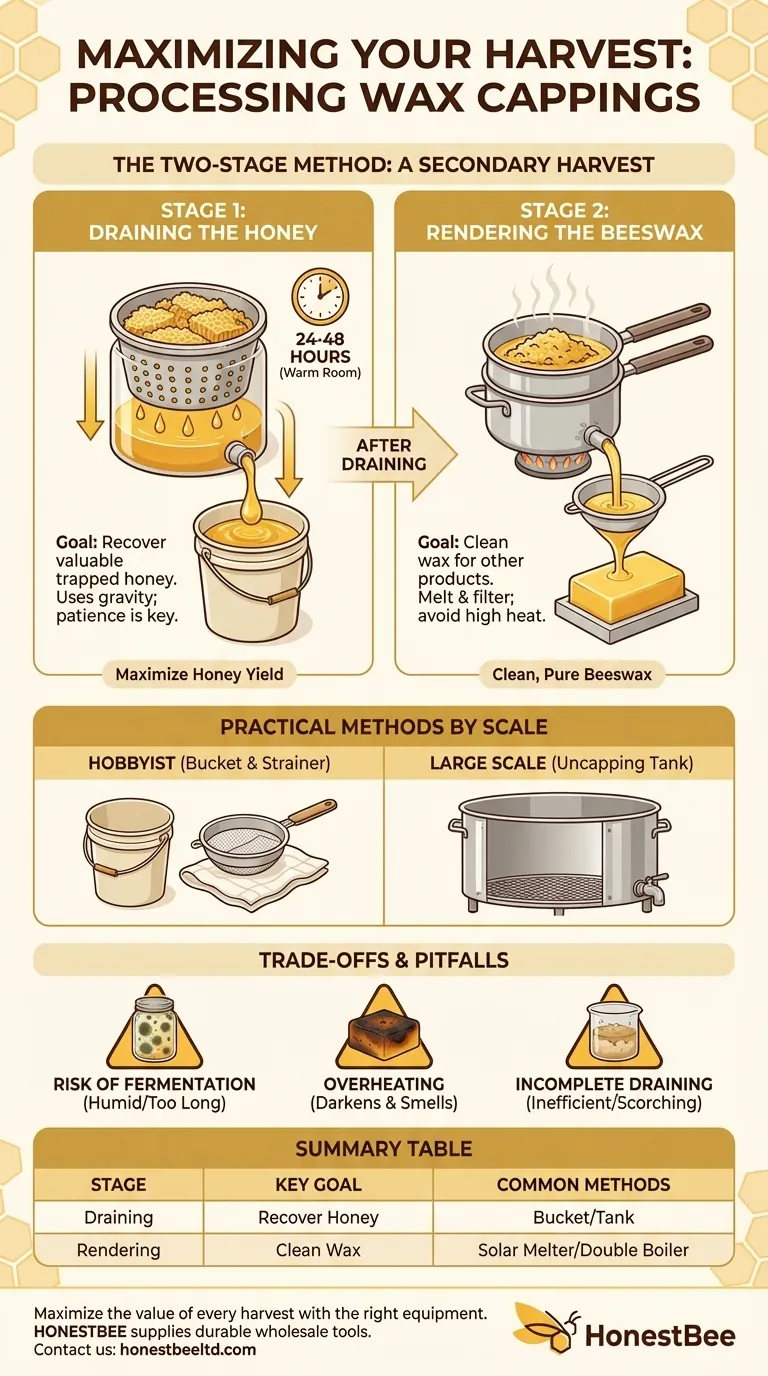 MAXIMIZING YOUR HARVEST: PROCESSING WAX CAPPINGS

THE TWO-STAGE METHOD: A SECONDARY HARVEST

STAGE 1: DRAINING THE HONEY

24-48 HOURS (Warm Room)

Goal: Recover valuable trapped honey. Uses gravity; patience is key.

Maximize Honey Yield

AFTER DRAINING

STAGE 2: RENDERING THE BEESWAX

Goal: Clean wax for other products. Melt & filter; avoid high heat.

Clean, Pure Beeswax

PRACTICAL METHODS BY SCALE

HOBBYIST (Bucket & Strainer)

LARGE SCALE (Uncapping Tank)

TRADE-OFFS & PITFALLS

RISK OF FERMENTATION (Humid/Too Long)

OVERHEATING (Darkens & Smells)

INCOMPLETE DRAINING (Inefficient/Scorching)

SUMMARY TABLE

| STAGE | KEY GOAL | COMMON METHODS |
|---|---|---|
| Draining | Recover Honey | Bucket/Tank |
| Rendering | Clean Wax | Solar Melter/Double Boiler |

Maximize the value of every harvest with the right equipment.
HONESTBEE supplies durable wholesale tools.
Contact us: honestbeeltd.com

HonestBee