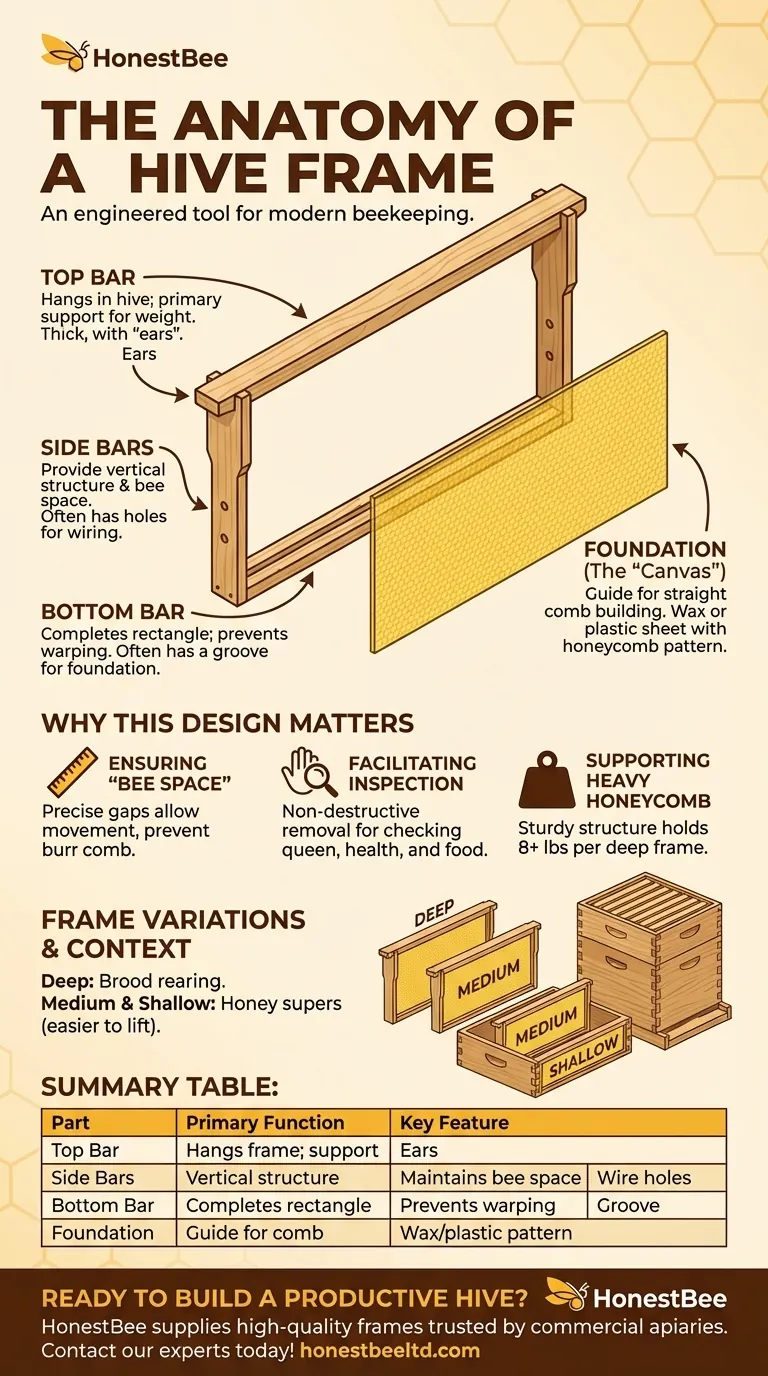 HonestBee

THE ANATOMY OF A HIVE FRAME

An engineered tool for modern beekeeping.

TOP BAR
Hangs in hive; primary support for weight. Thick, with "ears".

Ears

SIDE BARS
Provide vertical structure & bee space. Often has holes for wiring.

BOTTOM BAR
Completes rectangle; prevents warping. Often has a groove for foundation.

FOUNDATION
(The "Canvas")
Guide for straight comb building. Wax or plastic sheet with honeycomb pattern.

WHY THIS DESIGN MATTERS

ENSURING "BEE SPACE"
Precise gaps allow movement, prevent burr comb.

FACILITATING INSPECTION
Non-destructive removal for checking queen, health, and food.

SUPPORTING HEAVY HONEYCOMB
Sturdy structure holds 8+ lbs per deep frame.

FRAME VARIATIONS & CONTEXT
Deep: Brood rearing.
Medium & Shallow: Honey supers (easier to lift).

DEEP
MEDIUM
MEDIUM
SHALLOW

SUMMARY TABLE:

| Part | Primary Function | Key Feature | |
|---|---|---|---|
| Top Bar | Hangs frame; support | Ears | |
| Side Bars | Vertical structure | Maintains bee space | Wire holes |
| Bottom Bar | Completes rectangle | Prevents warping | Groove |
| Foundation | Guide for comb | Wax/plastic pattern | |

READY TO BUILD A PRODUCTIVE HIVE?
HonestBee
HonestBee supplies high-quality frames trusted by commercial apiaries. Contact our experts today! honestbeeltd.com