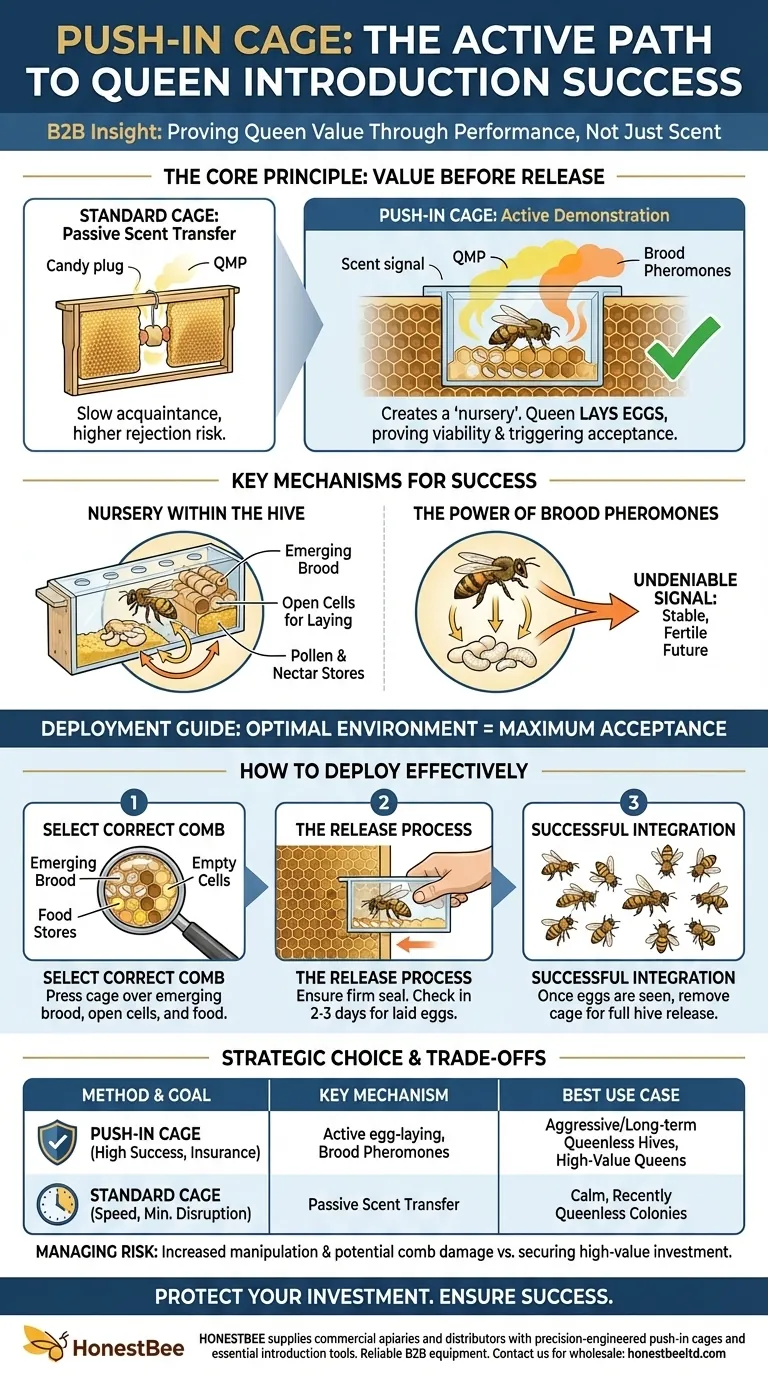 PUSH-IN CAGE: THE ACTIVE PATH TO QUEEN INTRODUCTION SUCCESS

B2B Insight: Proving Queen Value Through Performance, Not Just Scent

THE CORE PRINCIPLE: VALUE BEFORE RELEASE

STANDARD CAGE: Passive Scent Transfer

Candy plug

QMP

Slow acquaintance, higher rejection risk.

PUSH-IN CAGE: Active Demonstration

Scent signal

QMP

Brood Pheromones

Creates a 'nursery'. Queen LAYS EGGS, proving viability & triggering acceptance.

KEY MECHANISMS FOR SUCCESS

NURSERY WITHIN THE HIVE

Emerging Brood

Open Cells for Laying

Pollen & Nectar Stores

THE POWER OF BROOD PHEROMONES

UNDENIABLE SIGNAL: Stable, Fertile Future

DEPLOYMENT GUIDE: OPTIMAL ENVIRONMENT = MAXIMUM ACCEPTANCE

HOW TO DEPLOY EFFECTIVELY

1
SELECT CORRECT COMB
Emerging Brood
Empty Cells
Food Stores
SELECT CORRECT COMB
Press cage over emerging brood, open cells, and food.

2
THE RELEASE PROCESS
THE RELEASE PROCESS
Ensure firm seal. Check in 2-3 days for laid eggs.

3
SUCCESSFUL INTEGRATION
SUCCESSFUL INTEGRATION
Once eggs are seen, remove cage for full hive release.

STRATEGIC CHOICE & TRADE-OFFS

| METHOD & GOAL | KEY MECHANISM | BEST USE CASE |
|---|---|---|
| PUSH-IN CAGE (High Success, Insurance) | Active egg-laying, Brood Pheromones | Aggressive/Long-term Queenless Hives, High-Value Queens |
| STANDARD CAGE (Speed, Min. Disruption) | Passive Scent Transfer | Calm, Recently Queenless Colonies |

MANAGING RISK: Increased manipulation & potential comb damage vs. securing high-value investment.

PROTECT YOUR INVESTMENT. ENSURE SUCCESS.

HonestBee

HONESTBEE supplies commercial apiaries and distributors with precision-engineered push-in cages and essential introduction tools. Reliable B2B equipment. Contact us for wholesale: honestbeeltd.com