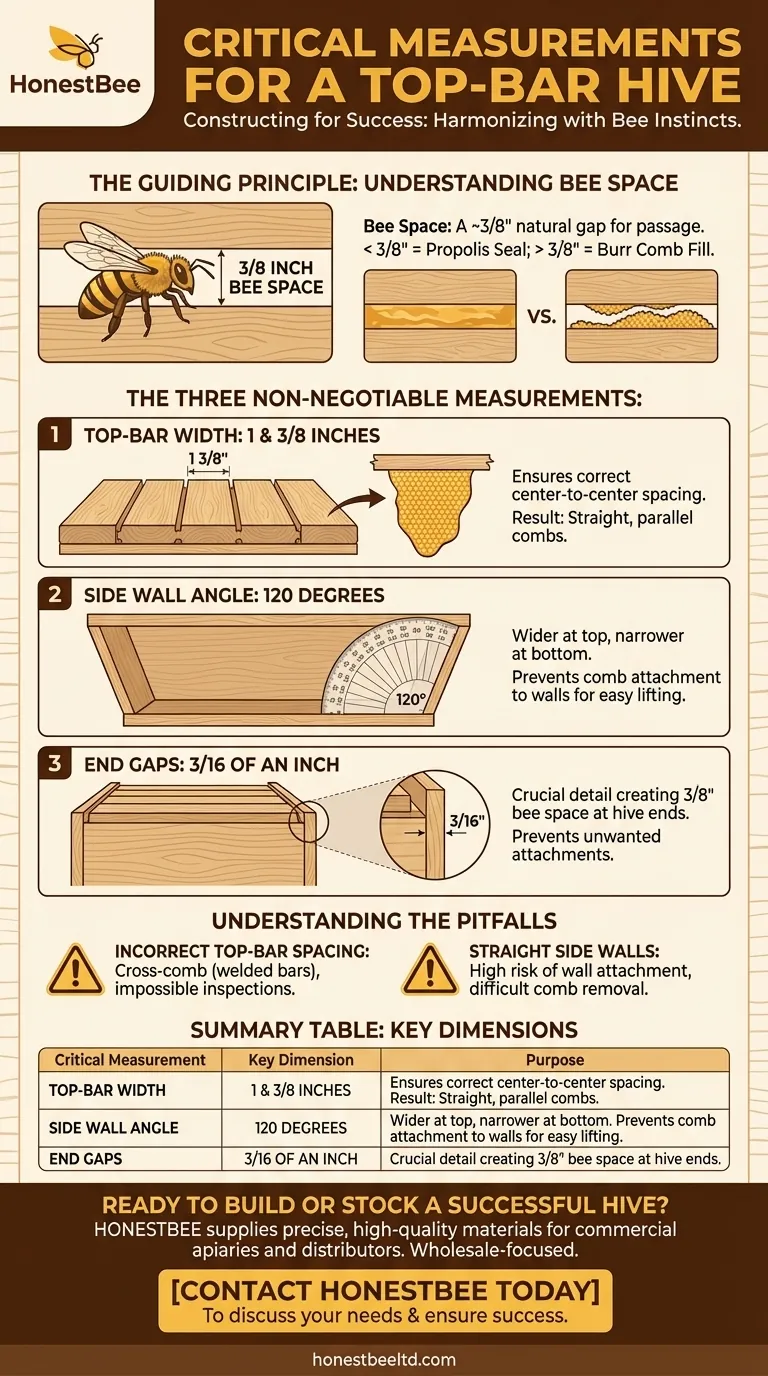 HonestBee

CRITICAL MEASUREMENTS FOR A TOP-BAR HIVE

Constructing for Success: Harmonizing with Bee Instincts.

THE GUIDING PRINCIPLE: UNDERSTANDING BEE SPACE

3/8 INCH BEE SPACE

Bee Space: A ~3/8" natural gap for passage. < 3/8" = Propolis Seal; > 3/8" = Burr Comb Fill.

VS.

THE THREE NON-NEGOTIABLE MEASUREMENTS:

1 TOP-BAR WIDTH: 1 & 3/8 INCHES

1 3/8"

Ensures correct center-to-center spacing. Result: Straight, parallel combs.

2 SIDE WALL ANGLE: 120 DEGREES

120°

Wider at top, narrower at bottom. Prevents comb attachment to walls for easy lifting.

3 END GAPS: 3/16 OF AN INCH

3/16"

Crucial detail creating 3/8" bee space at hive ends. Prevents unwanted attachments.

UNDERSTANDING THE PITFALLS

INCORRECT TOP-BAR SPACING: Cross-comb (welded bars), impossible inspections.

STRAIGHT SIDE WALLS: High risk of wall attachment, difficult comb removal.

SUMMARY TABLE: KEY DIMENSIONS

| Critical Measurement | Key Dimension | Purpose |
|---|---|---|
| TOP-BAR WIDTH | 1 & 3/8 INCHES | Ensures correct center-to-center spacing. Result: Straight, parallel combs. |
| SIDE WALL ANGLE | 120 DEGREES | Wider at top, narrower at bottom. Prevents comb attachment to walls for easy lifting. |
| END GAPS | 3/16 OF AN INCH | Crucial detail creating 3/8" bee space at hive ends. |

READY TO BUILD OR STOCK A SUCCESSFUL HIVE?

HONESTBEE supplies precise, high-quality materials for commercial apiaries and distributors. Wholesale-focused.

[CONTACT HONESTBEE TODAY]
To discuss your needs & ensure success.

honestbeeltd.com