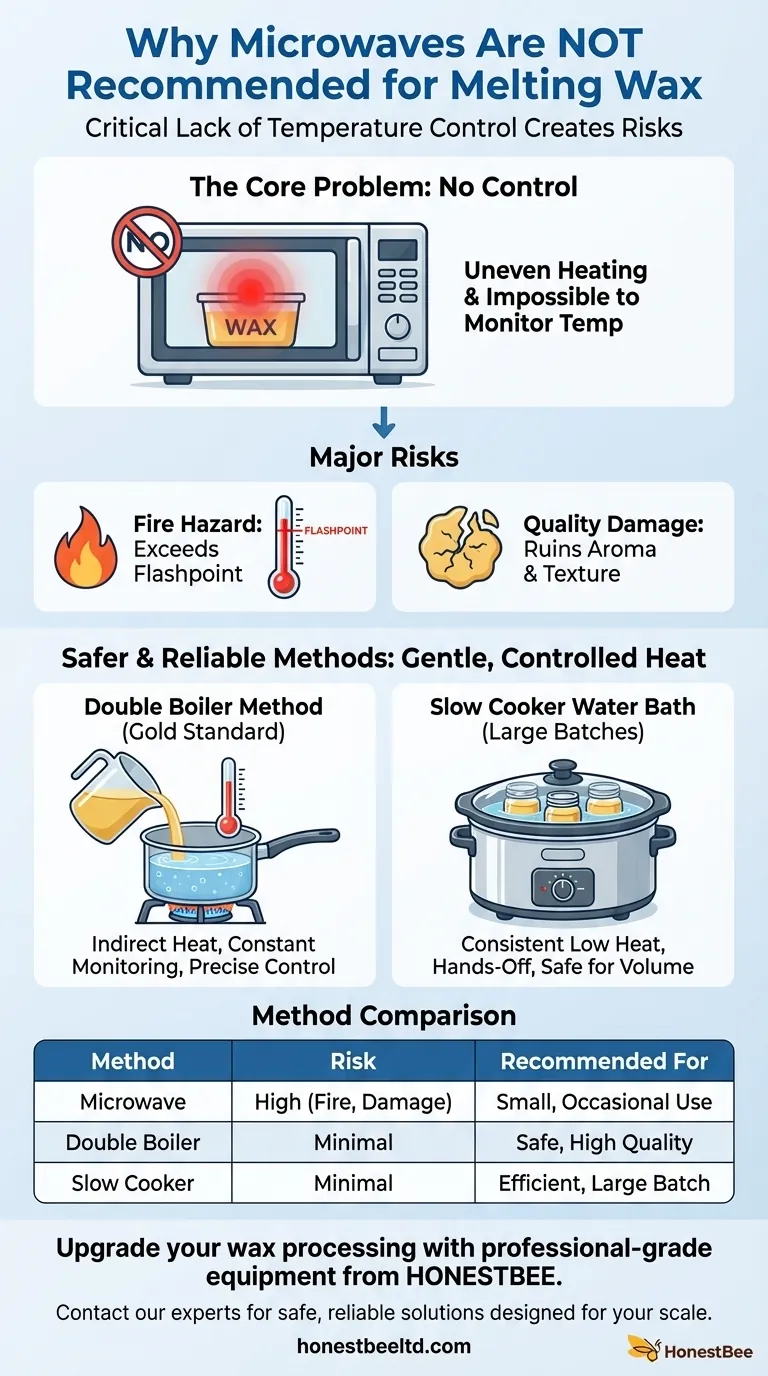 Why Microwaves Are NOT Recommended for Melting Wax
Critical Lack of Temperature Control Creates Risks

The Core Problem: No Control

NO

WAX

Uneven Heating & Impossible to Monitor Temp

Major Risks

Fire Hazard: Exceeds Flashpoint

FLASHPOINT

Quality Damage: Ruins Aroma & Texture

Safer & Reliable Methods: Gentle, Controlled Heat

Double Boiler Method (Gold Standard)

Indirect Heat, Constant Monitoring, Precise Control

Slow Cooker Water Bath (Large Batches)

Consistent Low Heat, Hands-Off, Safe for Volume

Method Comparison

| Method | Risk | Recommended For |
|---|---|---|
| Microwave | High (Fire, Damage) | Small, Occasional Use |
| Double Boiler | Minimal | Safe, High Quality |
| Slow Cooker | Minimal | Efficient, Large Batch |

Upgrade your wax processing with professional-grade equipment from HONESTBEE.

Contact our experts for safe, reliable solutions designed for your scale.

honestbeeltd.com

HonestBee