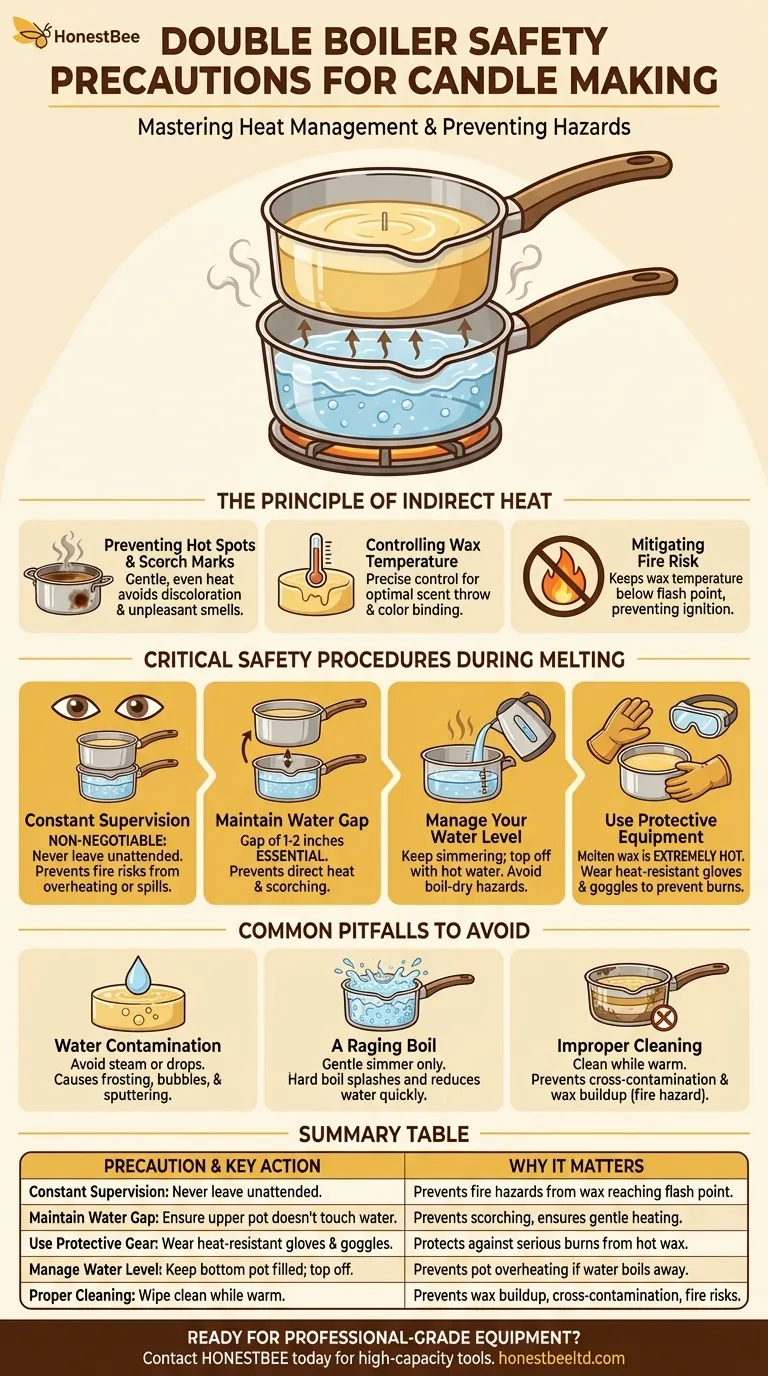 HonestBee

DOUBLE BOILER SAFETY PRECAUTIONS FOR CANDLE MAKING

Mastering Heat Management & Preventing Hazards

THE PRINCIPLE OF INDIRECT HEAT

Preventing Hot Spots & Scorch Marks
Gentle, even heat avoids discoloration & unpleasant smells.

Controlling Wax Temperature
Precise control for optimal scent throw & color binding.

Mitigating Fire Risk
Keeps wax temperature below flash point, preventing ignition.

CRITICAL SAFETY PROCEDURES DURING MELTING

Constant Supervision
NON-NEGOTIABLE: Never leave unattended. Prevents fire risks from overheating or spills.

Maintain Water Gap
Gap of 1-2 inches ESSENTIAL. Prevents direct heat & scorching.

Manage Your Water Level
Keep simmering; top off with hot water. Avoid boil-dry hazards.

Use Protective Equipment
Molten wax is EXTREMELY HOT. Wear heat-resistant gloves & goggles to prevent burns.

COMMON PITFALLS TO AVOID

Water Contamination
Avoid steam or drops. Causes frosting, bubbles, & sputtering.

A Raging Boil
Gentle simmer only. Hard boil splashes and reduces water quickly.

Improper Cleaning
Clean while warm. Prevents cross-contamination & wax buildup (fire hazard).

SUMMARY TABLE

| PRECAUTION & KEY ACTION | WHY IT MATTERS |
|---|---|
| Constant Supervision: Never leave unattended. | Prevents fire hazards from wax reaching flash point. |
| Maintain Water Gap: Ensure upper pot doesn't touch water. | Prevents scorching, ensures gentle heating. |
| Use Protective Gear: Wear heat-resistant gloves & goggles. | Protects against serious burns from hot wax. |
| Manage Water Level: Keep bottom pot filled; top off. | Prevents pot overheating if water boils away. |
| Proper Cleaning: Wipe clean while warm. | Prevents wax buildup, cross-contamination, fire risks. |

READY FOR PROFESSIONAL-GRADE EQUIPMENT?
Contact HONESTBEE today for high-capacity tools. honestbeeltd.com