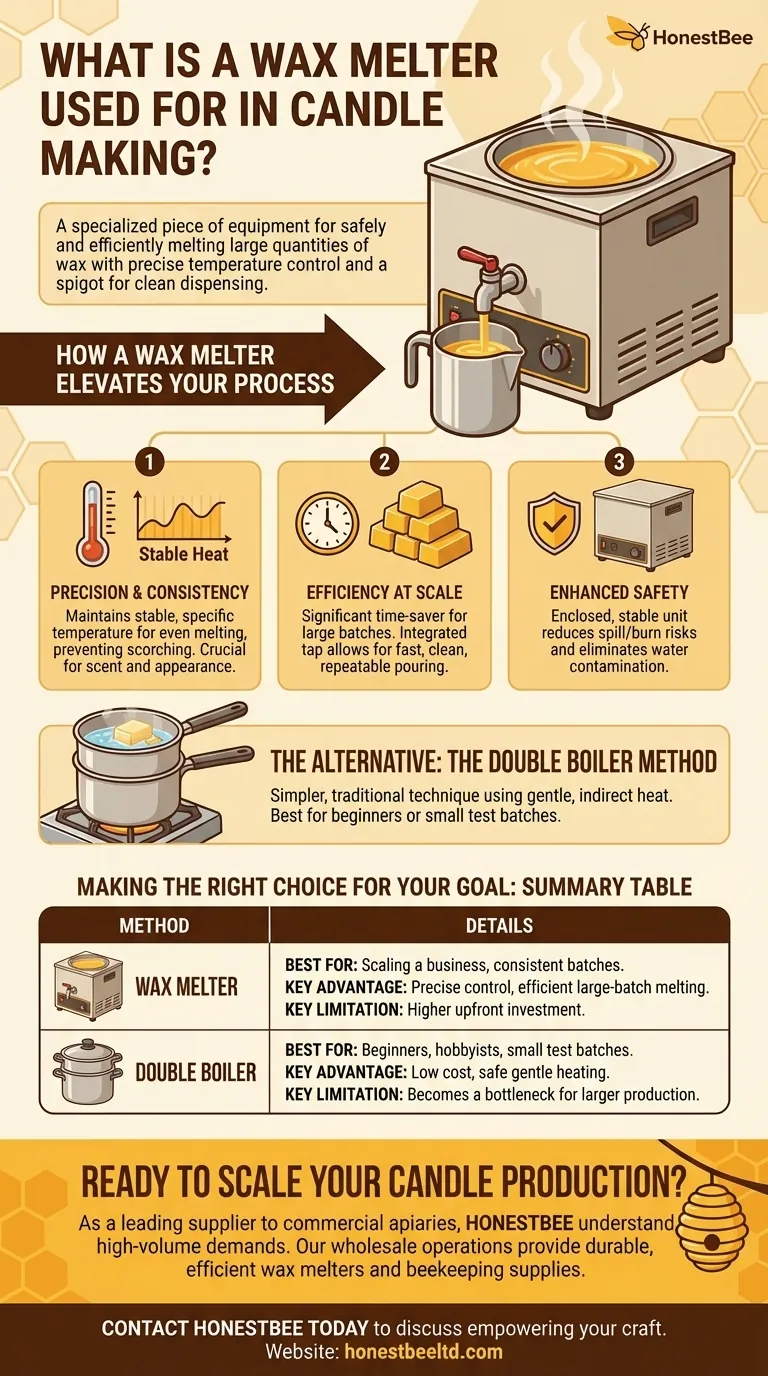 HonestBee

WHAT IS A WAX MELTER USED FOR IN CANDLE MAKING?

A specialized piece of equipment for safely and efficiently melting large quantities of wax with precise temperature control and a spigot for clean dispensing.

HOW A WAX MELTER ELEVATES YOUR PROCESS

1

Stable Heat

PRECISION & CONSISTENCY
Maintains stable, specific temperature for even melting, preventing scorching. Crucial for scent and appearance.

2

EFFICIENCY AT SCALE
Significant time-saver for large batches. Integrated tap allows for fast, clean, repeatable pouring.

3

ENHANCED SAFETY
Enclosed, stable unit reduces spill/burn risks and eliminates water contamination.

THE ALTERNATIVE: THE DOUBLE BOILER METHOD
Simpler, traditional technique using gentle, indirect heat. Best for beginners or small test batches.

MAKING THE RIGHT CHOICE FOR YOUR GOAL: SUMMARY TABLE

| METHOD | DETAILS |
|---|---|
| WAX MELTER | BEST FOR: Scaling a business, consistent batches. KEY ADVANTAGE: Precise control, efficient large-batch melting. KEY LIMITATION: Higher upfront investment. |
| DOUBLE BOILER | BEST FOR: Beginners, hobbyists, small test batches. KEY ADVANTAGE: Low cost, safe gentle heating. KEY LIMITATION: Becomes a bottleneck for larger production. |

READY TO SCALE YOUR CANDLE PRODUCTION?
As a leading supplier to commercial apiaries, HONESTBEE understand high-volume demands. Our wholesale operations provide durable, efficient wax melters and beekeeping supplies.

CONTACT HONESTBEE TODAY to discuss empowering your craft.
Website: honestbeeltd.com