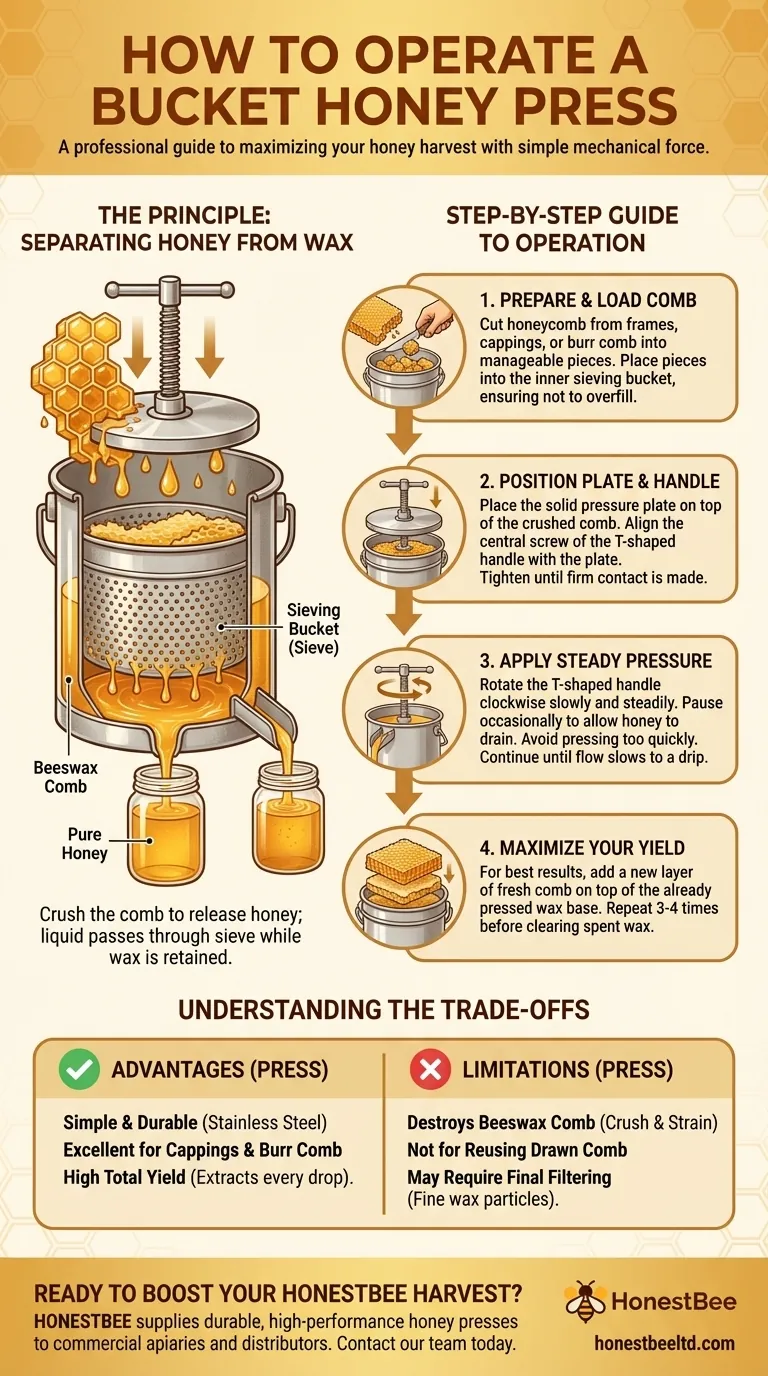 HOW TO OPERATE A BUCKET HONEY PRESS

A professional guide to maximizing your honey harvest with simple mechanical force.

THE PRINCIPLE: SEPARATING HONEY FROM WAX

Sieving Bucket (Sieve)

Beeswax Comb

Pure Honey

Crush the comb to release honey; liquid passes through sieve while wax is retained.

STEP-BY-STEP GUIDE TO OPERATION

1. PREPARE & LOAD COMB
Cut honeycomb from frames, cappings, or burr comb into manageable pieces. Place pieces into the inner sieving bucket, ensuring not to overfill.

2. POSITION PLATE & HANDLE
Place the solid pressure plate on top of the crushed comb. Align the central screw of the T-shaped handle with the plate.
Tighten until firm contact is made.

3. APPLY STEADY PRESSURE
Rotate the T-shaped handle clockwise slowly and steadily. Pause occasionally to allow honey to drain. Avoid pressing too quickly. Continue until flow slows to a drip.

4. MAXIMIZE YOUR YIELD
For best results, add a new layer of fresh comb on top of the already pressed wax base. Repeat 3-4 times before clearing spent wax.

UNDERSTANDING THE TRADE-OFFS

ADVANTAGES (PRESS)
Simple & Durable (Stainless Steel)
Excellent for Cappings & Burr Comb
High Total Yield (Extracts every drop).

LIMITATIONS (PRESS)
Destroys Beeswax Comb (Crush & Strain)
Not for Reusing Drawn Comb
May Require Final Filtering (Fine wax particles).

READY TO BOOST YOUR HONESTBEE HARVEST?
HONESTBEE supplies durable, high-performance honey presses to commercial apiaries and distributors. Contact our team today.

HonestBee
honestbeeltd.com