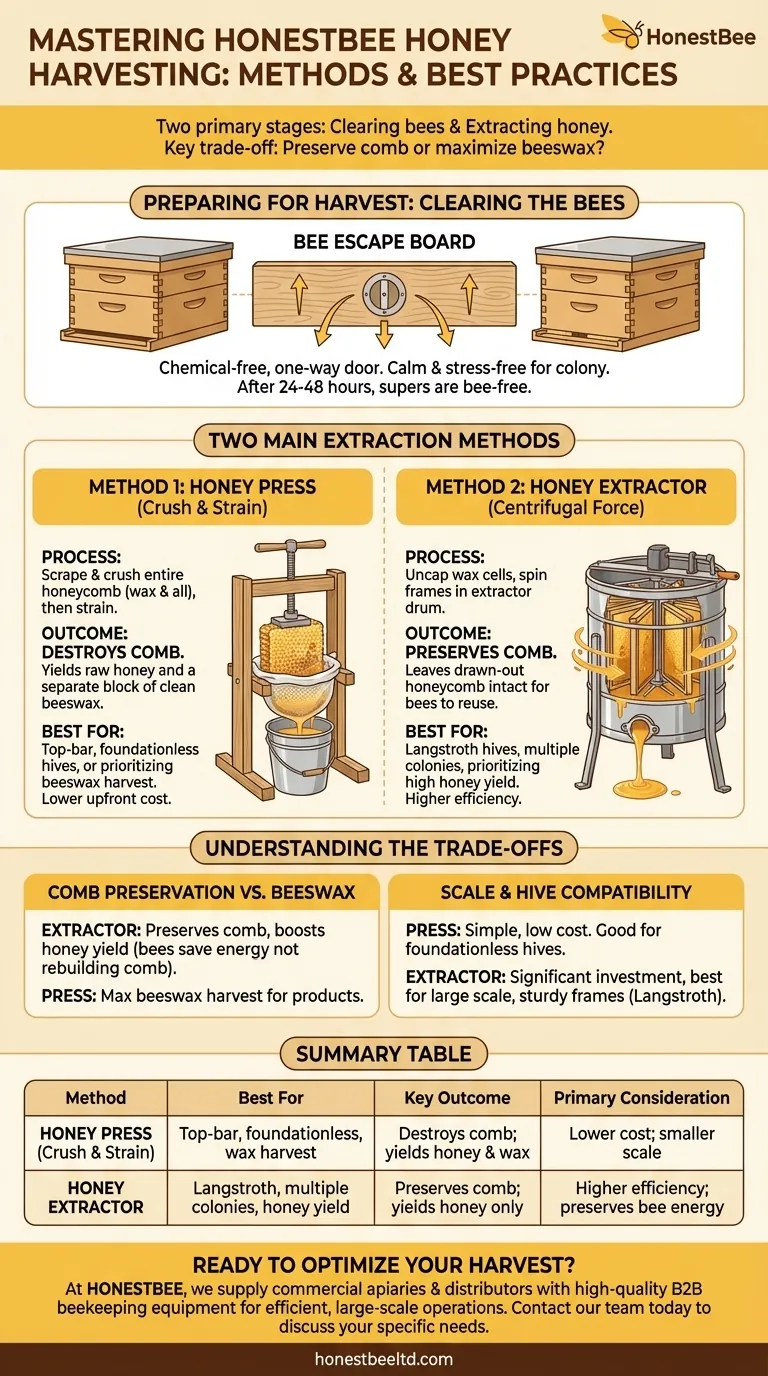 MASTERING HONESTBEE HONEY HARVESTING: METHODS & BEST PRACTICES

HonestBee

Two primary stages: Clearing bees & Extracting honey.
Key trade-off: Preserve comb or maximize beeswax?

PREPARING FOR HARVEST: CLEARING THE BEES

BEE ESCAPE BOARD

Chemical-free, one-way door. Calm & stress-free for colony.
After 24-48 hours, supers are bee-free.

TWO MAIN EXTRACTION METHODS

METHOD 1: HONEY PRESS
(Crush & Strain)

PROCESS:
Scrape & crush entire honeycomb (wax & all), then strain.

OUTCOME:
DESTROYS COMB.
Yields raw honey and a separate block of clean beeswax.

BEST FOR:
Top-bar, foundationless hives, or prioritizing beeswax harvest.
Lower upfront cost.

METHOD 2: HONEY EXTRACTOR
(Centrifugal Force)

PROCESS:
Uncap wax cells, spin frames in extractor drum.

OUTCOME:
PRESERVES COMB.
Leaves drawn-out honeycomb intact for bees to reuse.

BEST FOR:
Langstroth hives, multiple colonies, prioritizing high honey yield.
Higher efficiency.

UNDERSTANDING THE TRADE-OFFS

COMB PRESERVATION VS. BEESWAX

EXTRACTOR: Preserves comb, boosts honey yield (bees save energy not rebuilding comb).

PRESS: Max beeswax harvest for products.

SCALE & HIVE COMPATIBILITY

PRESS: Simple, low cost. Good for foundationless hives.

EXTRACTOR: Significant investment, best for large scale, sturdy frames (Langstroth).

SUMMARY TABLE

| Method | Best For | Key Outcome | Primary Consideration |
|---|---|---|---|
| HONEY PRESS (Crush & Strain) | Top-bar, foundationless, wax harvest | Destroys comb; yields honey & wax | Lower cost; smaller scale |
| HONEY EXTRACTOR | Langstroth, multiple colonies, honey yield | Preserves comb; yieids honey only | Higher efficiency; preserves bee energy |

READY TO OPTIMIZE YOUR HARVEST?
At HONESTBEE, we supply commercial apiaries & distributors with high-quality B2B beekeeping equipment for efficient, large-scale operations. Contact our team today to discuss your specific needs.

honestbeeltd.com