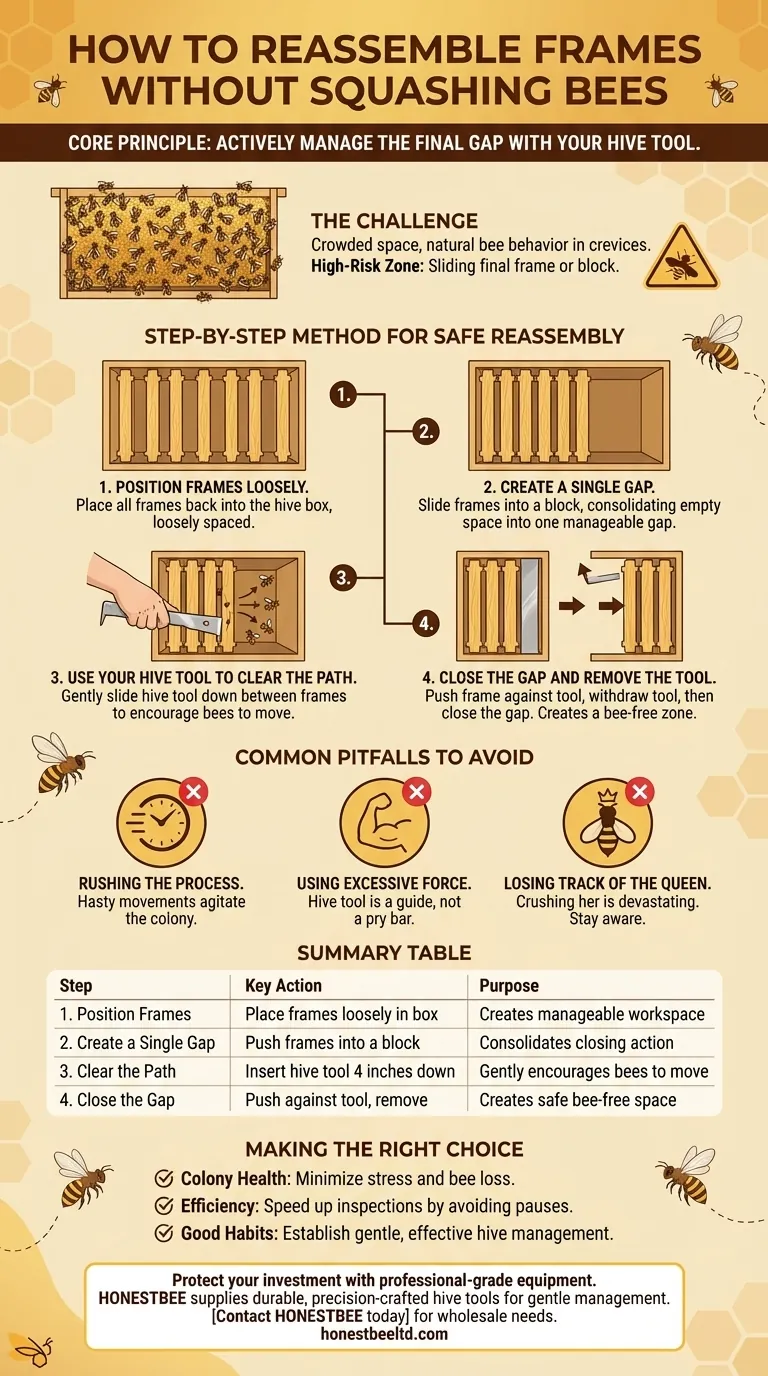 HOW TO REASSEMBLE FRAMES WITHOUT SQUASHING BEES

CORE PRINCIPLE: ACTIVELY MANAGE THE FINAL GAP WITH YOUR HIVE TOOL.

THE CHALLENGE
Crowded space, natural bee behavior in crevices.
High-Risk Zone: Sliding final frame or block.

STEP-BY-STEP METHOD FOR SAFE REASSEMBLY

1.

2.

3.

4.

1. POSITION FRAMES LOOSELY.
Place all frames back into the hive box, loosely spaced.

2. CREATE A SINGLE GAP.
Slide frames into a block, consolidating empty space into one manageable gap.

3. USE YOUR HIVE TOOL TO CLEAR THE PATH.
Gently slide hive tool down between frames to encourage bees to move.

4. CLOSE THE GAP AND REMOVE THE TOOL.
Push frame against tool, withdraw tool, then close the gap. Creates a bee-free zone.

COMMON PITFALLS TO AVOID

RUSHING THE PROCESS.
Hasty movements agitate the colony.

USING EXCESSIVE FORCE.
Hive tool is a guide, not a pry bar.

LOSING TRACK OF THE QUEEN.
Crushing her is devastating. Stay aware.

SUMMARY TABLE

| Step | Key Action | Purpose |
|---|---|---|
| 1. Position Frames | Place frames loosely in box | Creates manageable workspace |
| 2. Create a Single Gap | Push frames into a block | Consolidates closing action |
| 3. Clear the Path | Insert hive tool 4 inches down | Gently encourages bees to move |
| 4. Close the Gap | Push against tool, remove | Creates safe bee-free space |

MAKING THE RIGHT CHOICE
Colony Health: Minimize stress and bee loss.
Efficiency: Speed up inspections by avoiding pauses.
Good Habits: Establish gentle, effective hive management.

Protect your investment with professional-grade equipment.
HONESTBEE supplies durable, precision-crafted hive tools for gentle management.
[Contact HONESTBEE today] for wholesale needs.
honestbeeltd.com